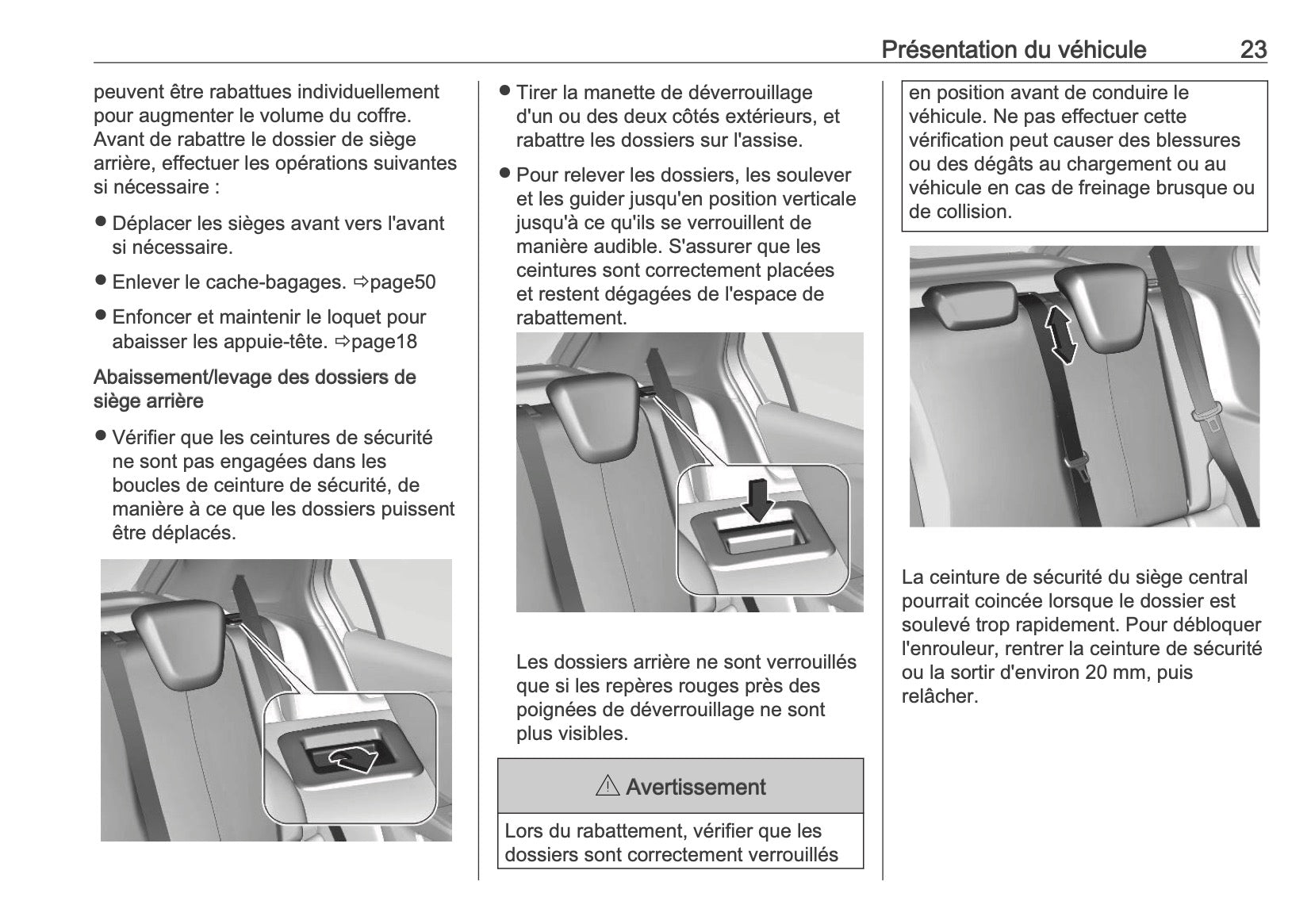 Présentation du véhicule 23

peuvent être rabattues individuellement pour augmenter le volume du coffre. Avant de rabattre le dossier de siège arrière, effectuer les opérations suivantes si nécessaire :

● Déplacer les sièges avant vers l'avant si nécessaire.

● Enlever le cache-bagages. ⇨page50

● Enfoncer et maintenir le loquet pour abaisser les appuie-tête. ⇨page18

Abaissement/levage des dossiers de siège arrière

● Vérifier que les ceintures de sécurité ne sont pas engagées dans les boucles de ceinture de sécurité, de manière à ce que les dossiers puissent être déplacés.

● Tirer la manette de déverrouillage d'un ou des deux côtés extérieurs, et rabattre les dossiers sur l'assise.

● Pour relever les dossiers, les soulever et les guider jusqu'en position verticale jusqu'à ce qu'ils se verrouillent de manière audible. S'assurer que les ceintures sont correctement placées et restent dégagées de l'espace de rabattement.

Les dossiers arrière ne sont verrouillés que si les repères rouges près des poignées de déverrouillage ne sont plus visibles.

⚠ Avertissement

Lors du rabattement, vérifier que les dossiers sont correctement verrouillés en position avant de conduire le véhicule. Ne pas effectuer cette vérification peut causer des blessures ou des dégâts au chargement ou au véhicule en cas de freinage brusque ou de collision.

La ceinture de sécurité du siège central pourrait coincée lorsque le dossier est soulevé trop rapidement. Pour débloquer l'enrouleur, rentrer la ceinture de sécurité ou la sortir d'environ 20 mm, puis relâcher.