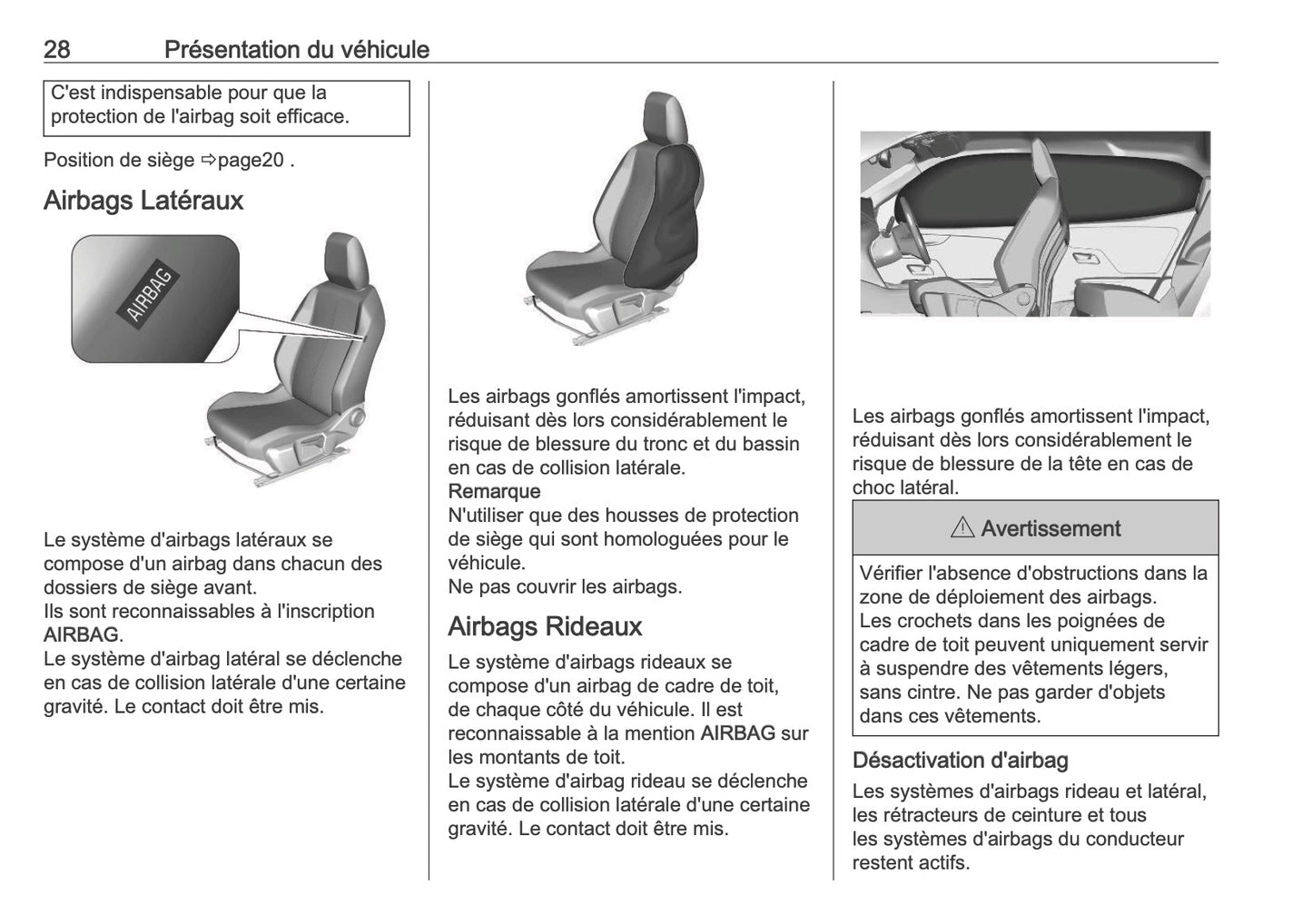 28 Présentation du véhicule

C'est indispensable pour que la protection de l'airbag soit efficace.

Position de siège ⇨page20 .

Airbags Latéraux

AIRBAG

Le système d'airbags latéraux se compose d'un airbag dans chacun des dossiers de siège avant.
Ils sont reconnaissables à l'inscription AIRBAG.
Le système d'airbag latéral se déclenche en cas de collision latérale d'une certaine gravité. Le contact doit être mis.

Les airbags gonflés amortissent l'impact, réduisant dès lors considérablement le risque de blessure du tronc et du bassin en cas de collision latérale.
Remarque
N'utiliser que des housses de protection de siège qui sont homologuées pour le véhicule.
Ne pas couvrir les airbags.

Airbags Rideaux

Le système d'airbags rideaux se compose d'un airbag de cadre de toit, de chaque côté du véhicule. Il est reconnaissable à la mention AIRBAG sur les montants de toit.
Le système d'airbag rideau se déclenche en cas de collision latérale d'une certaine gravité. Le contact doit être mis.

Les airbags gonflés amortissent l'impact, réduisant dès lors considérablement le risque de blessure de la tête en cas de choc latéral.

⚠ Avertissement

Vérifier l'absence d'obstructions dans la zone de déploiement des airbags.
Les crochets dans les poignées de cadre de toit peuvent uniquement servir à suspendre des vêtements légers, sans cintre. Ne pas garder d'objets dans ces vêtements.

Désactivation d'airbag

Les systèmes d'airbags rideau et latéral, les rétracteurs de ceinture et tous les systèmes d'airbags du conducteur restent actifs.