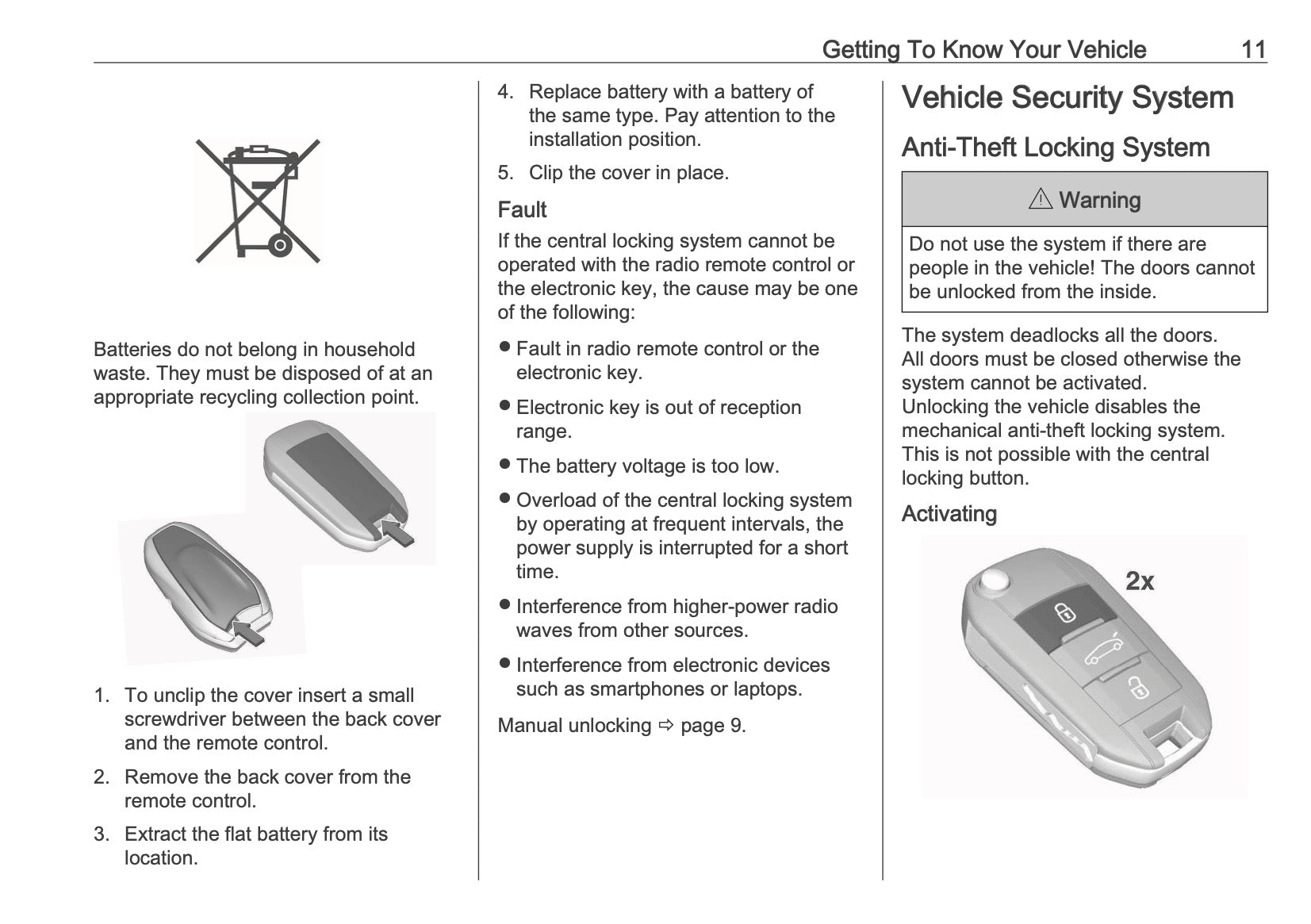 Getting To Know Your Vehicle 11

Batteries do not belong in household waste. They must be disposed of at an appropriate recycling collection point.

1. To unclip the cover insert a small screwdriver between the back cover and the remote control.
2. Remove the back cover from the remote control.
3. Extract the flat battery from its location.
4. Replace battery with a battery of the same type. Pay attention to the installation position.
5. Clip the cover in place.

Fault

If the central locking system cannot be operated with the radio remote control or the electronic key, the cause may be one of the following:

● Fault in radio remote control or the electronic key.
● Electronic key is out of reception range.
● The battery voltage is too low.
● Overload of the central locking system by operating at frequent intervals, the power supply is interrupted for a short time.
● Interference from higher-power radio waves from other sources.
● Interference from electronic devices such as smartphones or laptops.

Manual unlocking ⇨ page 9.

Vehicle Security System

Anti-Theft Locking System

⚠ Warning

Do not use the system if there are people in the vehicle! The doors cannot be unlocked from the inside.

The system deadlocks all the doors. All doors must be closed otherwise the system cannot be activated.
Unlocking the vehicle disables the mechanical anti-theft locking system. This is not possible with the central locking button.

Activating

2x