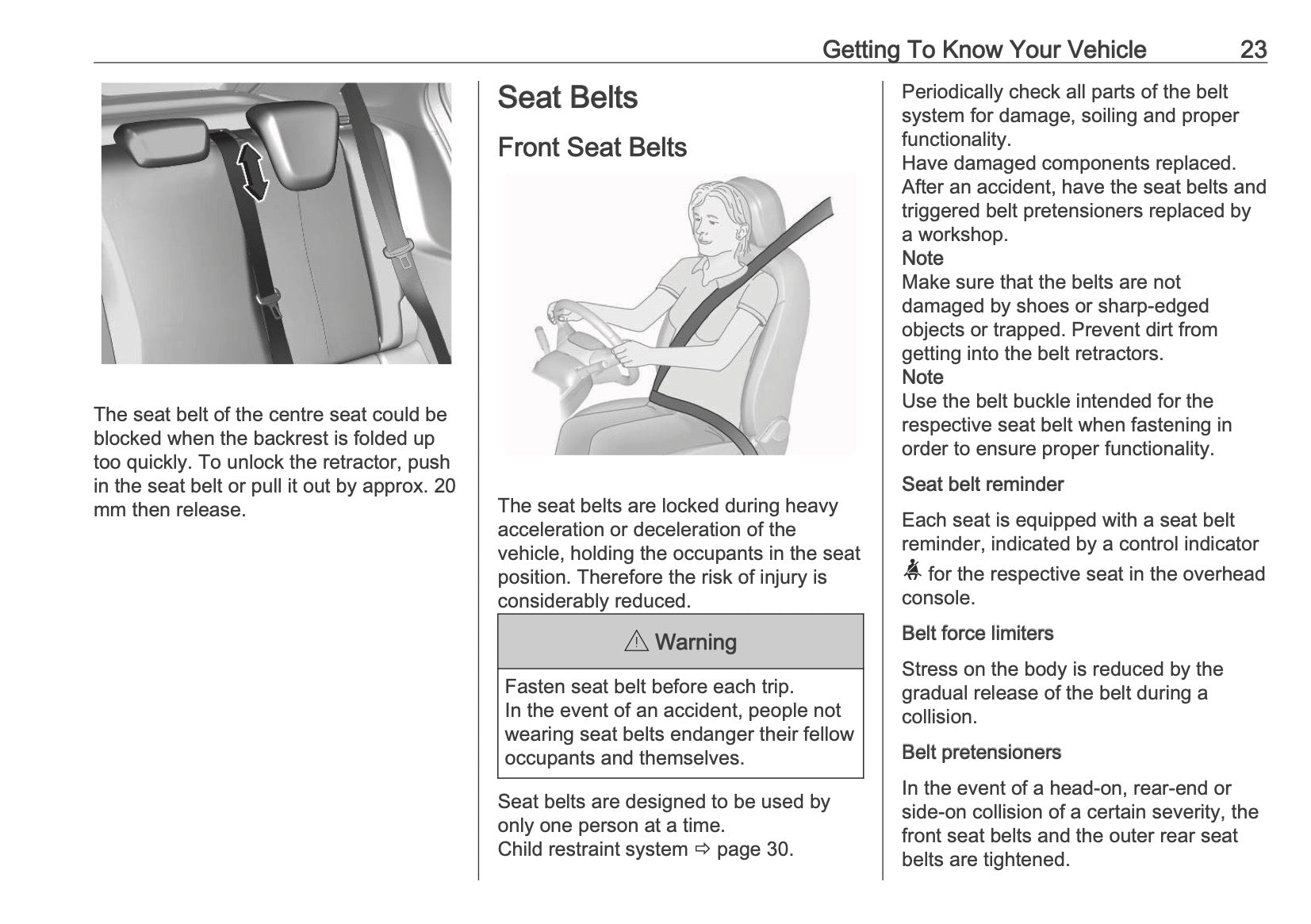 Getting To Know Your Vehicle 23

The seat belt of the centre seat could be blocked when the backrest is folded up too quickly. To unlock the retractor, push in the seat belt or pull it out by approx. 20 mm then release.

Seat Belts

Front Seat Belts

The seat belts are locked during heavy acceleration or deceleration of the vehicle, holding the occupants in the seat position. Therefore the risk of injury is considerably reduced.

⚠ Warning

Fasten seat belt before each trip.
In the event of an accident, people not wearing seat belts endanger their fellow occupants and themselves.

Seat belts are designed to be used by only one person at a time.
Child restraint system ⇨ page 30.

Periodically check all parts of the belt system for damage, soiling and proper functionality.
Have damaged components replaced. After an accident, have the seat belts and triggered belt pretensioners replaced by a workshop.

Note
Make sure that the belts are not damaged by shoes or sharp-edged objects or trapped. Prevent dirt from getting into the belt retractors.

Note
Use the belt buckle intended for the respective seat belt when fastening in order to ensure proper functionality.

Seat belt reminder

Each seat is equipped with a seat belt reminder, indicated by a control indicator for the respective seat in the overhead console.

Belt force limiters

Stress on the body is reduced by the gradual release of the belt during a collision.

Belt pretensioners

In the event of a head-on, rear-end or side-on collision of a certain severity, the front seat belts and the outer rear seat belts are tightened.