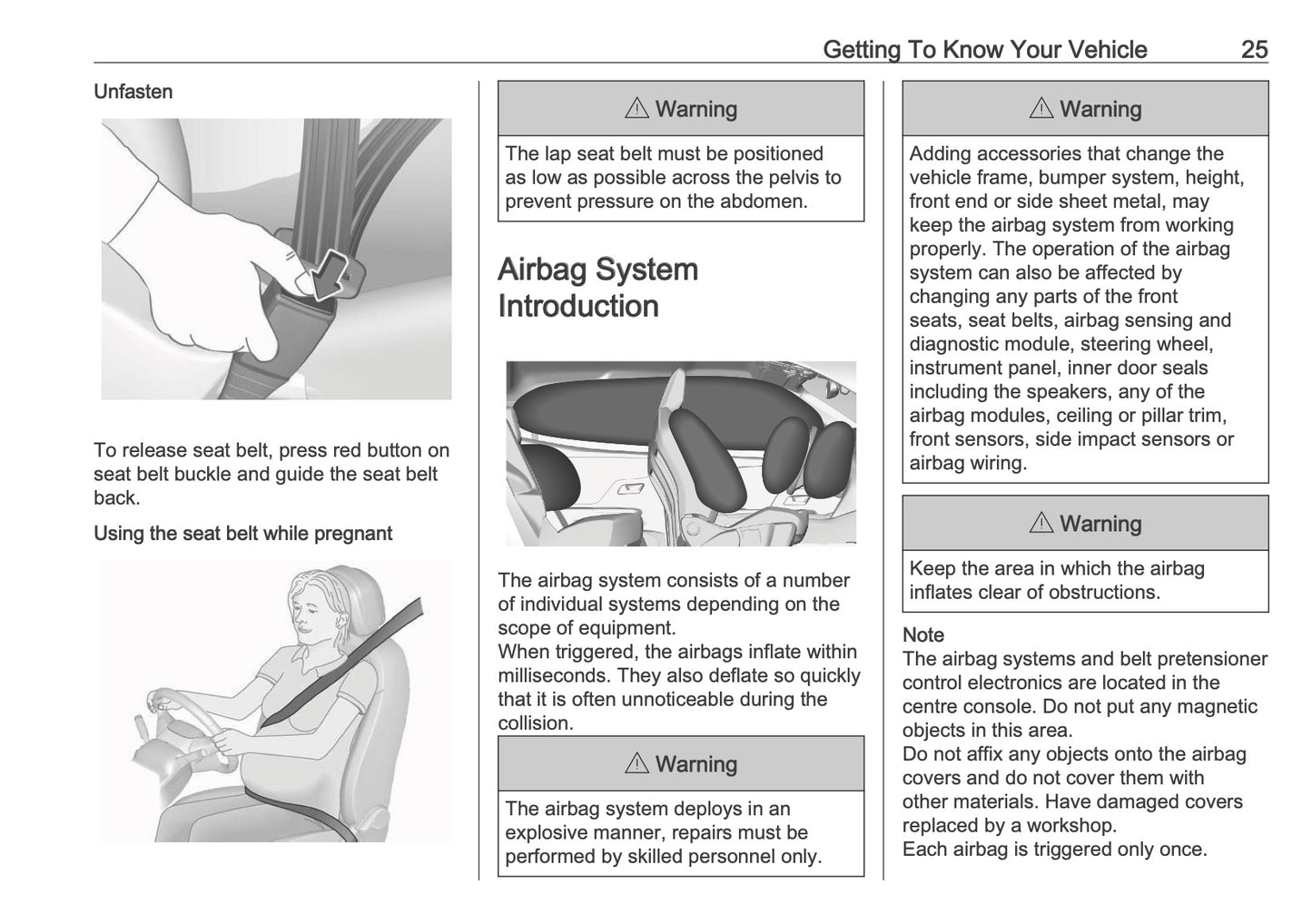 Getting To Know Your Vehicle 25

Unfasten

To release seat belt, press red button on seat belt buckle and guide the seat belt back.

Using the seat belt while pregnant

⚠ Warning

The lap seat belt must be positioned as low as possible across the pelvis to prevent pressure on the abdomen.

Airbag System Introduction

The airbag system consists of a number of individual systems depending on the scope of equipment.
When triggered, the airbags inflate within milliseconds. They also deflate so quickly that it is often unnoticeable during the collision.

⚠ Warning

The airbag system deploys in an explosive manner, repairs must be performed by skilled personnel only.

⚠ Warning

Adding accessories that change the vehicle frame, bumper system, height, front end or side sheet metal, may keep the airbag system from working properly. The operation of the airbag system can also be affected by changing any parts of the front seats, seat belts, airbag sensing and diagnostic module, steering wheel, instrument panel, inner door seals including the speakers, any of the airbag modules, ceiling or pillar trim, front sensors, side impact sensors or airbag wiring.

⚠ Warning

Keep the area in which the airbag inflates clear of obstructions.

Note
The airbag systems and belt pretensioner control electronics are located in the centre console. Do not put any magnetic objects in this area.
Do not affix any objects onto the airbag covers and do not cover them with other materials. Have damaged covers replaced by a workshop.
Each airbag is triggered only once.