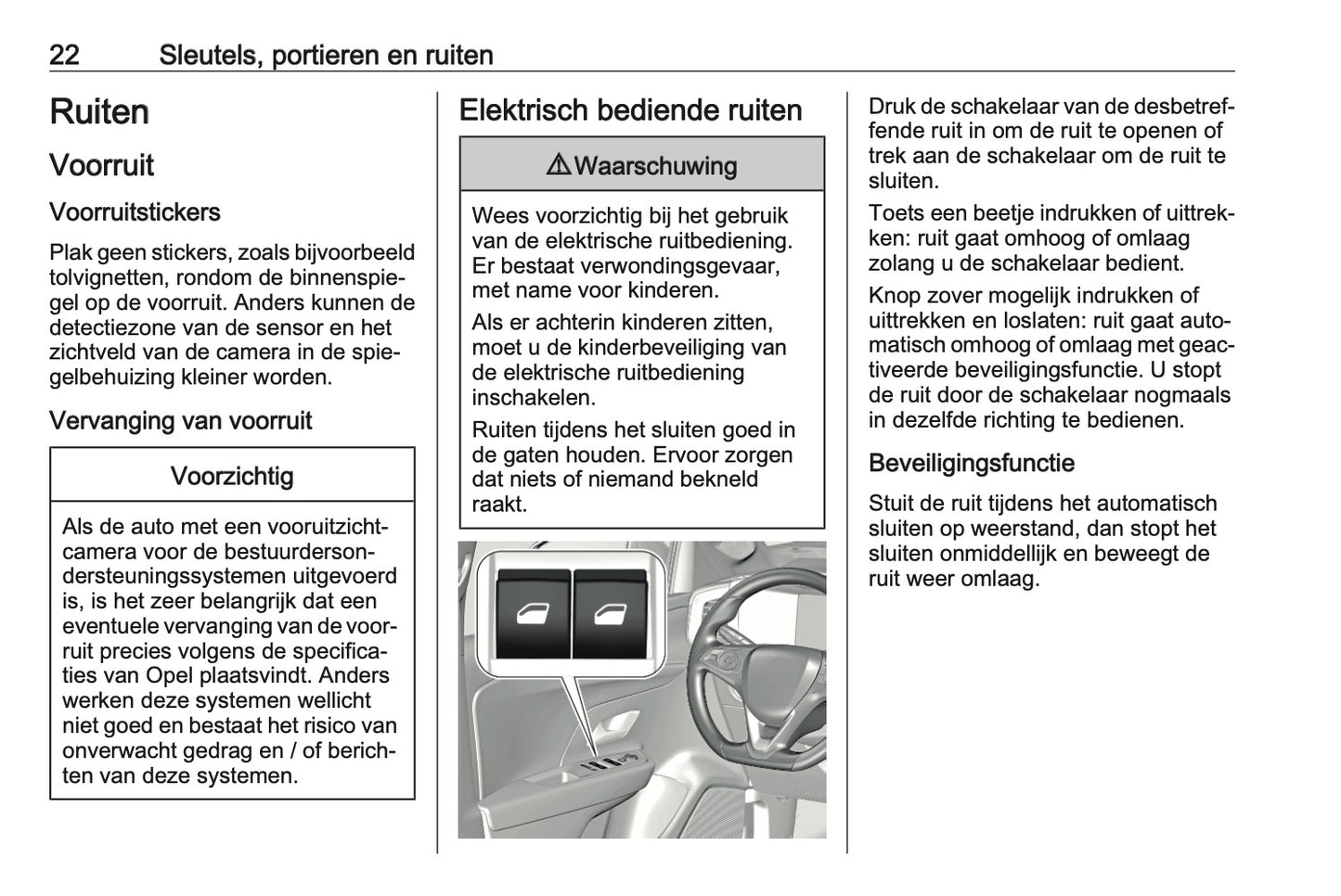 22 Sleutels, portieren en ruiten

Ruiten

Voorruit

Voorruitstickers

Plak geen stickers, zoals bijvoorbeeld tolvignetten, rondom de binnenspiegel op de voorruit. Anders kunnen de detectiezone van de sensor en het zichtveld van de camera in de spiegelbehuizing kleiner worden.

Vervanging van voorruit

Voorzichtig

Als de auto met een vooruitzichtcamera voor de bestuurdersondersteuningssystemen uitgevoerd is, is het zeer belangrijk dat een eventuele vervanging van de voorruit precies volgens de specificaties van Opel plaatsvindt. Anders werken deze systemen wellicht niet goed en bestaat het risico van onverwacht gedrag en / of berichten van deze systemen.

Elektrisch bediende ruiten

⚠ Waarschuwing

Wees voorzichtig bij het gebruik van de elektrische ruitbediening. Er bestaat verwondingsgevaar, met name voor kinderen.

Als er achterin kinderen zitten, moet u de kinderbeveiliging van de elektrische ruitbediening inschakelen.

Ruiten tijdens het sluiten goed in de gaten houden. Ervoor zorgen dat niets of niemand bekneld raakt.

Druk de schakelaar van de desbetreffende ruit in om de ruit te openen of trek aan de schakelaar om de ruit te sluiten.

Toets een beetje indrukken of uittrekken: ruit gaat omhoog of omlaag zolang u de schakelaar bedient.

Knop zover mogelijk indrukken of uittrekken en loslaten: ruit gaat automatisch omhoog of omlaag met geactiveerde beveiligingsfunctie. U stopt de ruit door de schakelaar nogmaals in dezelfde richting te bedienen.

Beveiligingsfunctie

Stuit de ruit tijdens het automatisch sluiten op weerstand, dan stopt het sluiten onmiddellijk en beweegt de ruit weer omlaag.