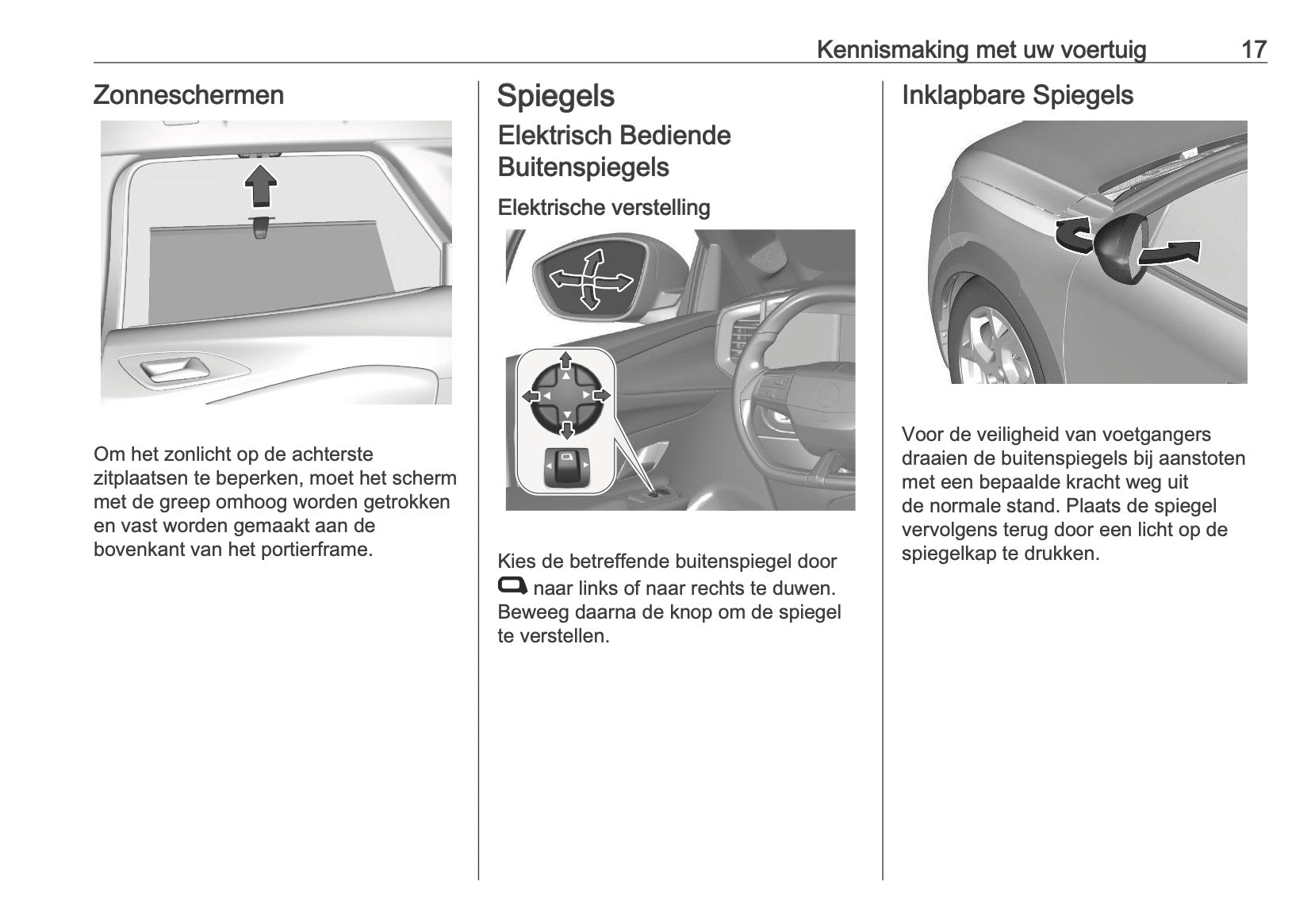 Kennismaking met uw voertuig 17

Zonneschermen

Om het zonlicht op de achterste zitplaatsen te beperken, moet het scherm met de greep omhoog worden getrokken en vast worden gemaakt aan de bovenkant van het portierframe.

Spiegels

Elektrisch Bediende Buitenspiegels

Elektrische verstelling

Kies de betreffende buitenspiegel door naar links of naar rechts te duwen. Beweeg daarna de knop om de spiegel te verstellen.

Inklapbare Spiegels

Voor de veiligheid van voetgangers draaien de buitenspiegels bij aanstoten met een bepaalde kracht weg uit de normale stand. Plaats de spiegel vervolgens terug door een licht op de spiegelkap te drukken.