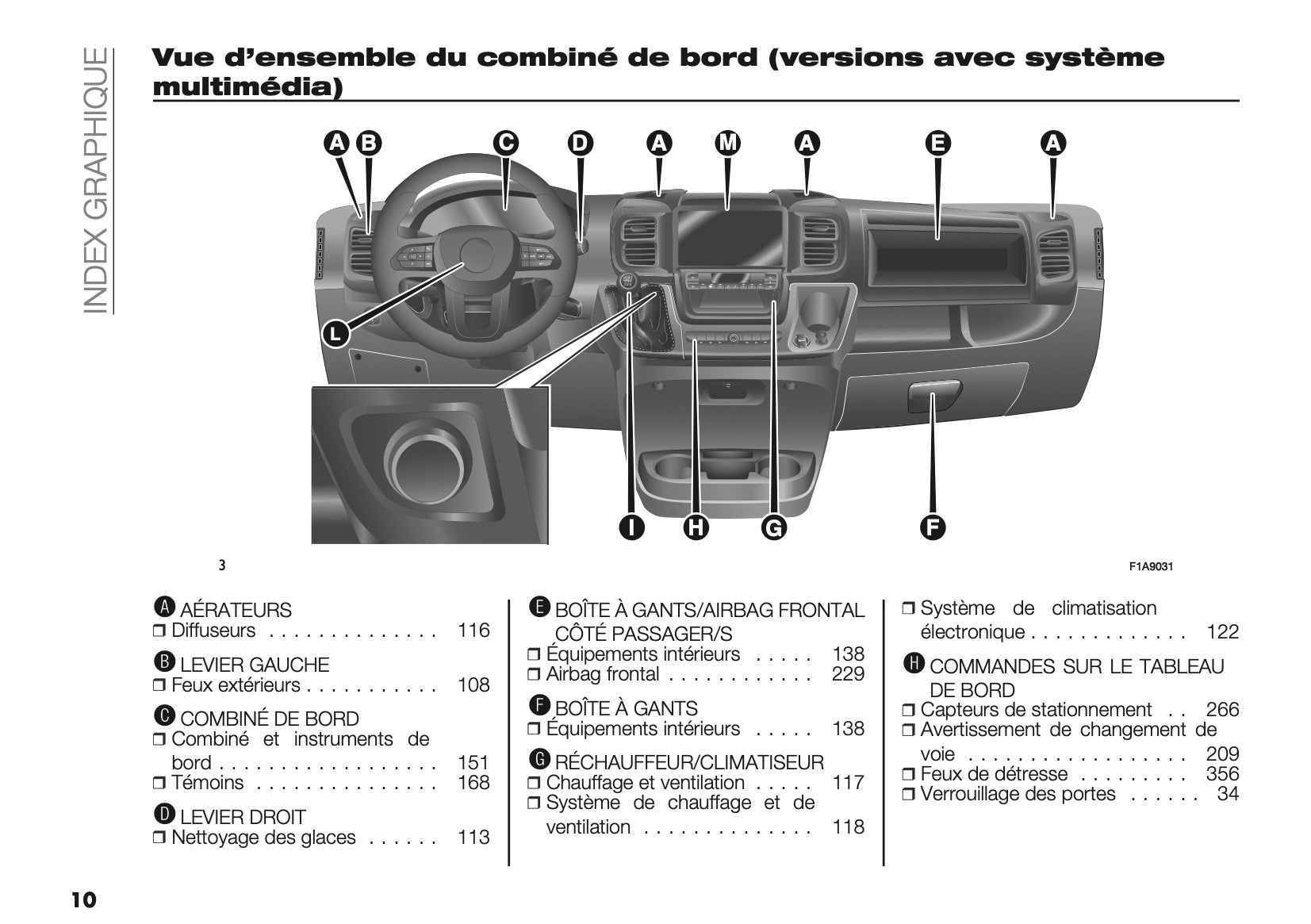 INDEX GRAPHIQUE

Vue d'ensemble du combiné de bord (versions avec système multimédia)

A B C D A M A E A

L

I H G F

3

F1A9031

A AÉRATEURS
❒ Diffuseurs . . . . . . . . . . . . . . 116

B LEVIER GAUCHE
❒ Feux extérieurs . . . . . . . . . . . 108

C COMBINÉ DE BORD
❒ Combiné et instruments de bord . . . . . . . . . . . . . . . . . . 151
❒ Témoins . . . . . . . . . . . . . . . 168

D LEVIER DROIT
❒ Nettoyage des glaces . . . . . . 113

E BOÎTE À GANTS/AIRBAG FRONTAL CÔTÉ PASSAGER/S
❒ Équipements intérieurs . . . . . 138
❒ Airbag frontal . . . . . . . . . . . . 229

F BOÎTE À GANTS
❒ Équipements intérieurs . . . . . 138

G RÉCHAUFFEUR/CLIMATISEUR
❒ Chauffage et ventilation . . . . . 117
❒ Système de chauffage et de ventilation . . . . . . . . . . . . . . 118

❒ Système de climatisation électronique . . . . . . . . . . . . . 122

H COMMANDES SUR LE TABLEAU DE BORD
❒ Capteurs de stationnement . . 266
❒ Avertissement de changement de voie . . . . . . . . . . . . . . . . . . 209
❒ Feux de détresse . . . . . . . . . 356
❒ Verrouillage des portes . . . . . . 34

10