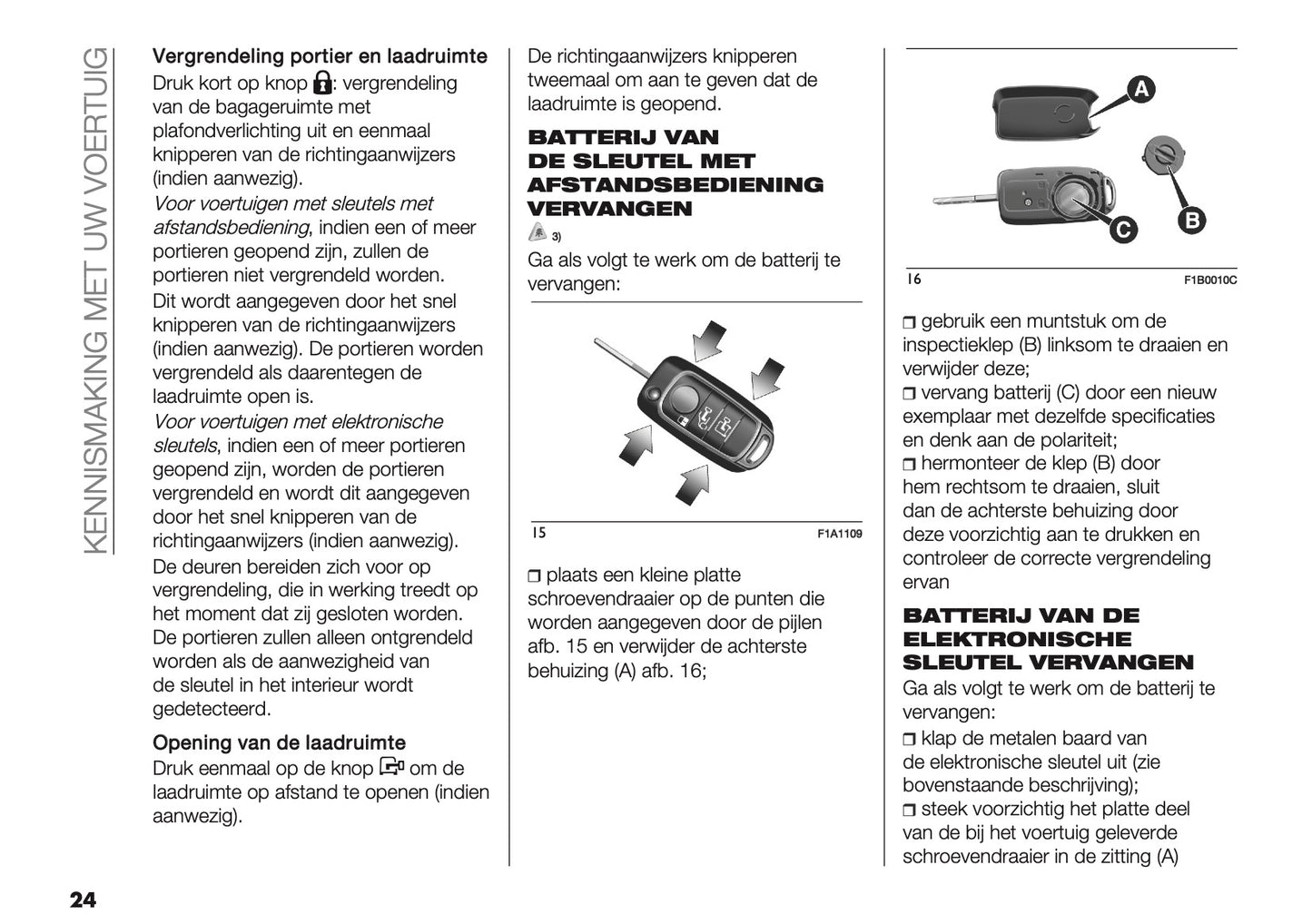 KENNISMAKING MET UW VOERTUIG

Vergrendeling portier en laadruimte
Druk kort op knop : vergrendeling van de bagageruimte met plafondverlichting uit en eenmaal knipperen van de richtingaanwijzers (indien aanwezig).
Voor voertuigen met sleutels met afstandsbediening, indien een of meer portieren geopend zijn, zullen de portieren niet vergrendeld worden.
Dit wordt aangegeven door het snel knipperen van de richtingaanwijzers (indien aanwezig). De portieren worden vergrendeld als daarentegen de laadruimte open is.
Voor voertuigen met elektronische sleutels, indien een of meer portieren geopend zijn, worden de portieren vergrendeld en wordt dit aangegeven door het snel knipperen van de richtingaanwijzers (indien aanwezig).
De deuren bereiden zich voor op vergrendeling, die in werking treedt op het moment dat zij gesloten worden. De portieren zullen alleen ontgrendeld worden als de aanwezigheid van de sleutel in het interieur wordt gedetecteerd.

Opening van de laadruimte
Druk eenmaal op de knop  om de laadruimte op afstand te openen (indien aanwezig).

De richtingaanwijzers knipperen tweemaal om aan te geven dat de laadruimte is geopend.

BATTERIJ VAN DE SLEUTEL MET AFSTANDSBEDIENING VERVANGEN
3)
Ga als volgt te werk om de batterij te vervangen:

15 F1A1109

❒ plaats een kleine platte schroevendraaier op de punten die worden aangegeven door de pijlen afb. 15 en verwijder de achterste behuizing (A) afb. 16;

A
B
C
16 F1B0010C

❒ gebruik een muntstuk om de inspectieklep (B) linksom te draaien en verwijder deze;
❒ vervang batterij (C) door een nieuw exemplaar met dezelfde specificaties en denk aan de polariteit;
❒ hermonteer de klep (B) door hem rechtsom te draaien, sluit dan de achterste behuizing door deze voorzichtig aan te drukken en controleer de correcte vergrendeling ervan

BATTERIJ VAN DE ELEKTRONISCHE SLEUTEL VERVANGEN
Ga als volgt te werk om de batterij te vervangen:
❒ klap de metalen baard van de elektronische sleutel uit (zie bovenstaande beschrijving);
❒ steek voorzichtig het platte deel van de bij het voertuig geleverde schroevendraaier in de zitting (A)

24