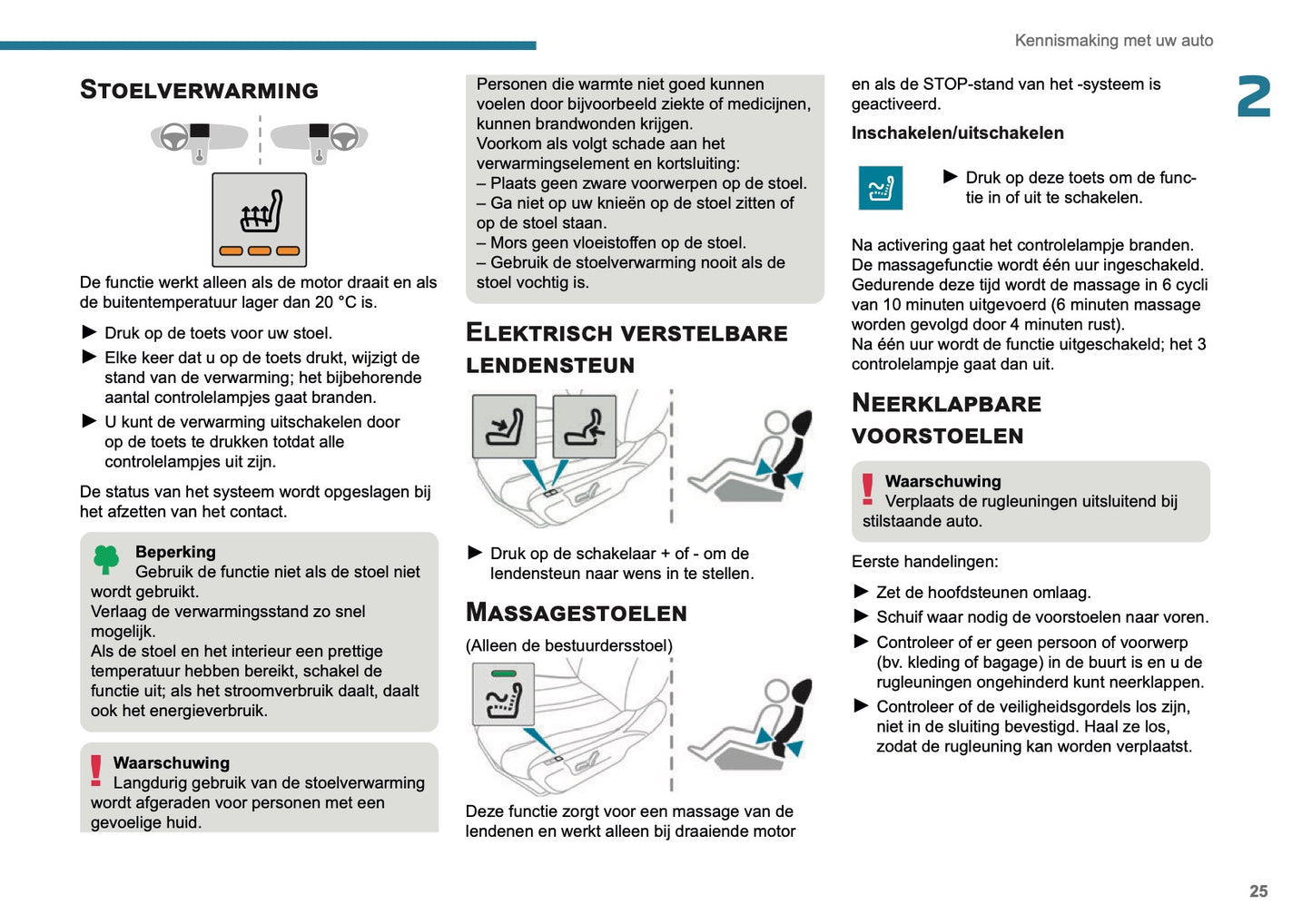 Kennismaking met uw auto

2

STOELVERWARMING

De functie werkt alleen als de motor draait en als de buitentemperatuur lager dan 20 °C is.

► Druk op de toets voor uw stoel.
► Elke keer dat u op de toets drukt, wijzigt de stand van de verwarming; het bijbehorende aantal controlelampjes gaat branden.
► U kunt de verwarming uitschakelen door op de toets te drukken totdat alle controlelampjes uit zijn.

De status van het systeem wordt opgeslagen bij het afzetten van het contact.

Beperking
Gebruik de functie niet als de stoel niet wordt gebruikt.
Verlaag de verwarmingsstand zo snel mogelijk.
Als de stoel en het interieur een prettige temperatuur hebben bereikt, schakel de functie uit; als het stroomverbruik daalt, daalt ook het energieverbruik.

Waarschuwing
Langdurig gebruik van de stoelverwarming wordt afgeraden voor personen met een gevoelige huid.

Personen die warmte niet goed kunnen voelen door bijvoorbeeld ziekte of medicijnen, kunnen brandwonden krijgen.
Voorkom als volgt schade aan het verwarmingselement en kortsluiting:
– Plaats geen zware voorwerpen op de stoel.
– Ga niet op uw knieën op de stoel zitten of op de stoel staan.
– Mors geen vloeistoffen op de stoel.
– Gebruik de stoelverwarming nooit als de stoel vochtig is.

ELEKTRISCH VERSTELBARE LENDENSTEUN

► Druk op de schakelaar + of - om de lendensteun naar wens in te stellen.

MASSAGESTOELEN

(Alleen de bestuurdersstoel)

Deze functie zorgt voor een massage van de lendenen en werkt alleen bij draaiende motor

en als de STOP-stand van het -systeem is geactiveerd.

Inschakelen/uitschakelen

► Druk op deze toets om de functie in of uit te schakelen.

Na activering gaat het controlelampje branden.
De massagefunctie wordt één uur ingeschakeld.
Gedurende deze tijd wordt de massage in 6 cycli van 10 minuten uitgevoerd (6 minuten massage worden gevolgd door 4 minuten rust).
Na één uur wordt de functie uitgeschakeld; het 3 controlelampje gaat dan uit.

NEERKLAPBARE VOORSTOELEN

Waarschuwing
Verplaats de rugleuningen uitsluitend bij stilstaande auto.

Eerste handelingen:

► Zet de hoofdsteunen omlaag.
► Schuif waar nodig de voorstoelen naar voren.
► Controleer of er geen persoon of voorwerp (bv. kleding of bagage) in de buurt is en u de rugleuningen ongehinderd kunt neerklappen.
► Controleer of de veiligheidsgordels los zijn, niet in de sluiting bevestigd. Haal ze los, zodat de rugleuning kan worden verplaatst.

25