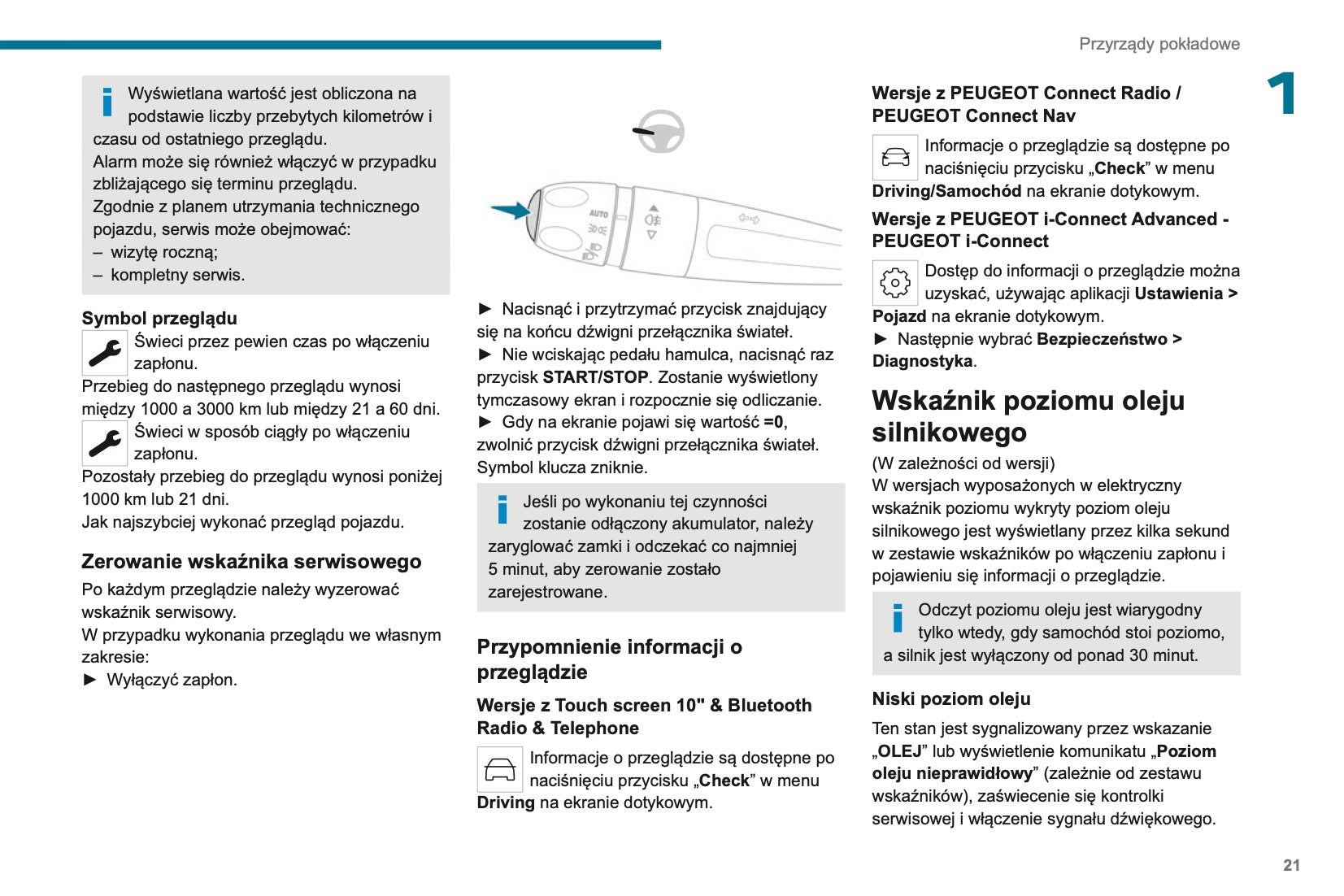 Przyrządy pokładowe

1

Wyświetlana wartość jest obliczona na podstawie liczby przebytych kilometrów i czasu od ostatniego przeglądu.
Alarm może się również włączyć w przypadku zbliżającego się terminu przeglądu.
Zgodnie z planem utrzymania technicznego pojazdu, serwis może obejmować:
– wizytę roczną;
– kompletny serwis.

Symbol przeglądu

Świeci przez pewien czas po włączeniu zapłonu.
Przebieg do następnego przeglądu wynosi między 1000 a 3000 km lub między 21 a 60 dni.

Świeci w sposób ciągły po włączeniu zapłonu.
Pozostały przebieg do przeglądu wynosi poniżej 1000 km lub 21 dni.
Jak najszybciej wykonać przegląd pojazdu.

Zerowanie wskaźnika serwisowego

Po każdym przeglądzie należy wyzerować wskaźnik serwisowy.
W przypadku wykonania przeglądu we własnym zakresie:
► Wyłączyć zapłon.

AUTO

► Nacisnąć i przytrzymać przycisk znajdujący się na końcu dźwigni przełącznika świateł.
► Nie wciskając pedału hamulca, nacisnąć raz przycisk START/STOP. Zostanie wyświetlony tymczasowy ekran i rozpocznie się odliczanie.
► Gdy na ekranie pojawi się wartość =0, zwolnić przycisk dźwigni przełącznika świateł. Symbol klucza zniknie.

Jeśli po wykonaniu tej czynności zostanie odłączony akumulator, należy zaryglować zamki i odczekać co najmniej 5 minut, aby zerowanie zostało zarejestrowane.

Przypomnienie informacji o przeglądzie

Wersje z Touch screen 10" & Bluetooth Radio & Telephone

Informacje o przeglądzie są dostępne po naciśnięciu przycisku „Check” w menu Driving na ekranie dotykowym.

Wersje z PEUGEOT Connect Radio / PEUGEOT Connect Nav

Informacje o przeglądzie są dostępne po naciśnięciu przycisku „Check” w menu Driving/Samochód na ekranie dotykowym.

Wersje z PEUGEOT i-Connect Advanced - PEUGEOT i-Connect

Dostęp do informacji o przeglądzie można uzyskać, używając aplikacji Ustawienia > Pojazd na ekranie dotykowym.
► Następnie wybrać Bezpieczeństwo > Diagnostyka.

Wskaźnik poziomu oleju silnikowego

(W zależności od wersji)
W wersjach wyposażonych w elektryczny wskaźnik poziomu wykryty poziom oleju silnikowego jest wyświetlany przez kilka sekund w zestawie wskaźników po włączeniu zapłonu i pojawieniu się informacji o przeglądzie.

Odczyt poziomu oleju jest wiarygodny tylko wtedy, gdy samochód stoi poziomo, a silnik jest wyłączony od ponad 30 minut.

Niski poziom oleju

Ten stan jest sygnalizowany przez wskazanie „OLEJ” lub wyświetlenie komunikatu „Poziom oleju nieprawidłowy” (zależnie od zestawu wskaźników), zaświecenie się kontrolki serwisowej i włączenie sygnału dźwiękowego.

21