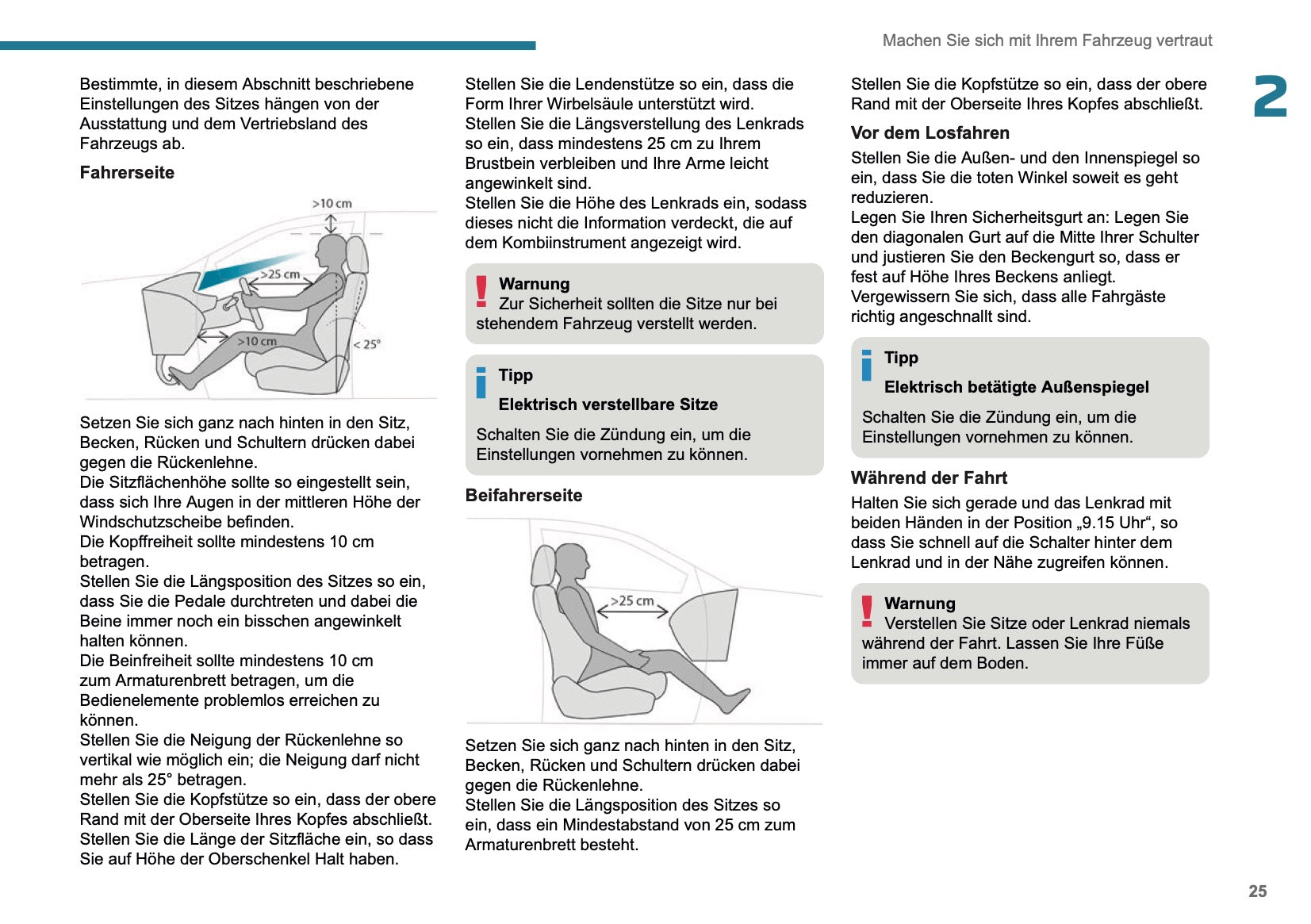 Machen Sie sich mit Ihrem Fahrzeug vertraut

2

Bestimmte, in diesem Abschnitt beschriebene Einstellungen des Sitzes hängen von der Ausstattung und dem Vertriebsland des Fahrzeugs ab.

Fahrerseite

>10 cm
>25 cm
>10 cm
< 25°

Setzen Sie sich ganz nach hinten in den Sitz, Becken, Rücken und Schultern drücken dabei gegen die Rückenlehne.
Die Sitzflächenhöhe sollte so eingestellt sein, dass sich Ihre Augen in der mittleren Höhe der Windschutzscheibe befinden.
Die Kopffreiheit sollte mindestens 10 cm betragen.
Stellen Sie die Längsposition des Sitzes so ein, dass Sie die Pedale durchtreten und dabei die Beine immer noch ein bisschen angewinkelt halten können.
Die Beinfreiheit sollte mindestens 10 cm zum Armaturenbrett betragen, um die Bedienelemente problemlos erreichen zu können.
Stellen Sie die Neigung der Rückenlehne so vertikal wie möglich ein; die Neigung darf nicht mehr als 25° betragen.
Stellen Sie die Kopfstütze so ein, dass der obere Rand mit der Oberseite Ihres Kopfes abschließt.
Stellen Sie die Länge der Sitzfläche ein, so dass Sie auf Höhe der Oberschenkel Halt haben.

Stellen Sie die Lendenstütze so ein, dass die Form Ihrer Wirbelsäule unterstützt wird.
Stellen Sie die Längsverstellung des Lenkrads so ein, dass mindestens 25 cm zu Ihrem Brustbein verbleiben und Ihre Arme leicht angewinkelt sind.
Stellen Sie die Höhe des Lenkrads ein, sodass dieses nicht die Information verdeckt, die auf dem Kombiinstrument angezeigt wird.

Warnung
Zur Sicherheit sollten die Sitze nur bei stehendem Fahrzeug verstellt werden.

Tipp
Elektrisch verstellbare Sitze
Schalten Sie die Zündung ein, um die Einstellungen vornehmen zu können.

Beifahrerseite

>25 cm

Setzen Sie sich ganz nach hinten in den Sitz, Becken, Rücken und Schultern drücken dabei gegen die Rückenlehne.
Stellen Sie die Längsposition des Sitzes so ein, dass ein Mindestabstand von 25 cm zum Armaturenbrett besteht.

Stellen Sie die Kopfstütze so ein, dass der obere Rand mit der Oberseite Ihres Kopfes abschließt.

Vor dem Losfahren
Stellen Sie die Außen- und den Innenspiegel so ein, dass Sie die toten Winkel soweit es geht reduzieren.
Legen Sie Ihren Sicherheitsgurt an: Legen Sie den diagonalen Gurt auf die Mitte Ihrer Schulter und justieren Sie den Beckengurt so, dass er fest auf Höhe Ihres Beckens anliegt.
Vergewissern Sie sich, dass alle Fahrgäste richtig angeschnallt sind.

Tipp
Elektrisch betätigte Außenspiegel
Schalten Sie die Zündung ein, um die Einstellungen vornehmen zu können.

Während der Fahrt
Halten Sie sich gerade und das Lenkrad mit beiden Händen in der Position „9.15 Uhr“, so dass Sie schnell auf die Schalter hinter dem Lenkrad und in der Nähe zugreifen können.

Warnung
Verstellen Sie Sitze oder Lenkrad niemals während der Fahrt. Lassen Sie Ihre Füße immer auf dem Boden.

25