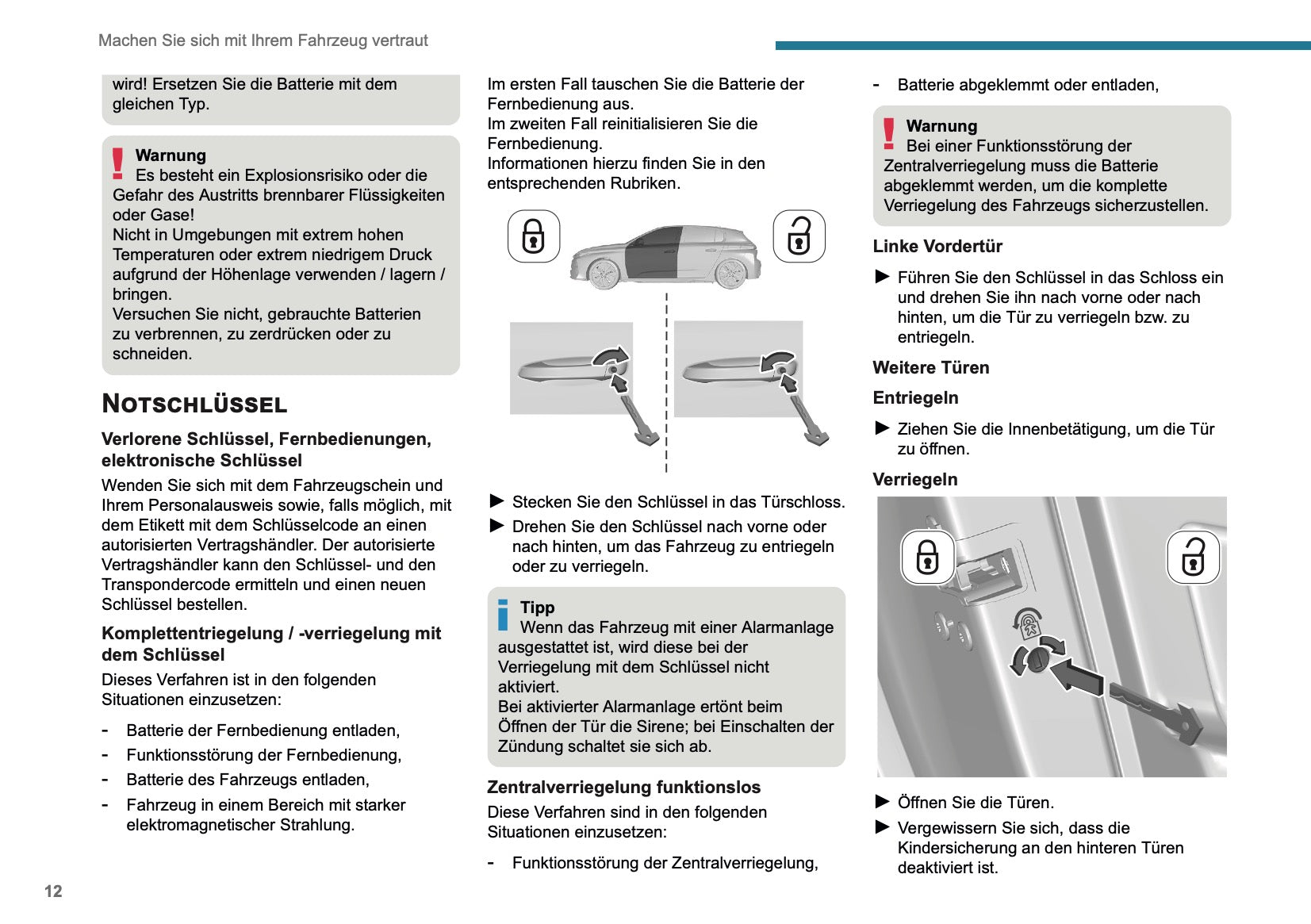 Machen Sie sich mit Ihrem Fahrzeug vertraut

wird! Ersetzen Sie die Batterie mit dem gleichen Typ.

Warnung
Es besteht ein Explosionsrisiko oder die Gefahr des Austritts brennbarer Flüssigkeiten oder Gase!
Nicht in Umgebungen mit extrem hohen Temperaturen oder extrem niedrigem Druck aufgrund der Höhenlage verwenden / lagern / bringen.
Versuchen Sie nicht, gebrauchte Batterien zu verbrennen, zu zerdrücken oder zu schneiden.

NOTSCHLÜSSEL

Verlorene Schlüssel, Fernbedienungen, elektronische Schlüssel

Wenden Sie sich mit dem Fahrzeugschein und Ihrem Personalausweis sowie, falls möglich, mit dem Etikett mit dem Schlüsselcode an einen autorisierten Vertragshändler. Der autorisierte Vertragshändler kann den Schlüssel- und den Transpondercode ermitteln und einen neuen Schlüssel bestellen.

Komplettentriegelung / -verriegelung mit dem Schlüssel

Dieses Verfahren ist in den folgenden Situationen einzusetzen:

- Batterie der Fernbedienung entladen,
- Funktionsstörung der Fernbedienung,
- Batterie des Fahrzeugs entladen,
- Fahrzeug in einem Bereich mit starker elektromagnetischer Strahlung.

Im ersten Fall tauschen Sie die Batterie der Fernbedienung aus.
Im zweiten Fall reinitialisieren Sie die Fernbedienung.
Informationen hierzu finden Sie in den entsprechenden Rubriken.

► Stecken Sie den Schlüssel in das Türschloss.
► Drehen Sie den Schlüssel nach vorne oder nach hinten, um das Fahrzeug zu entriegeln oder zu verriegeln.

Tipp
Wenn das Fahrzeug mit einer Alarmanlage ausgestattet ist, wird diese bei der Verriegelung mit dem Schlüssel nicht aktiviert.
Bei aktivierter Alarmanlage ertönt beim Öffnen der Tür die Sirene; bei Einschalten der Zündung schaltet sie sich ab.

Zentralverriegelung funktionslos

Diese Verfahren sind in den folgenden Situationen einzusetzen:

- Funktionsstörung der Zentralverriegelung,
- Batterie abgeklemmt oder entladen,

Warnung
Bei einer Funktionsstörung der Zentralverriegelung muss die Batterie abgeklemmt werden, um die komplette Verriegelung des Fahrzeugs sicherzustellen.

Linke Vordertür

► Führen Sie den Schlüssel in das Schloss ein und drehen Sie ihn nach vorne oder nach hinten, um die Tür zu verriegeln bzw. zu entriegeln.

Weitere Türen

Entriegeln

► Ziehen Sie die Innenbetätigung, um die Tür zu öffnen.

Verriegeln

► Öffnen Sie die Türen.
► Vergewissern Sie sich, dass die Kindersicherung an den hinteren Türen deaktiviert ist.

12