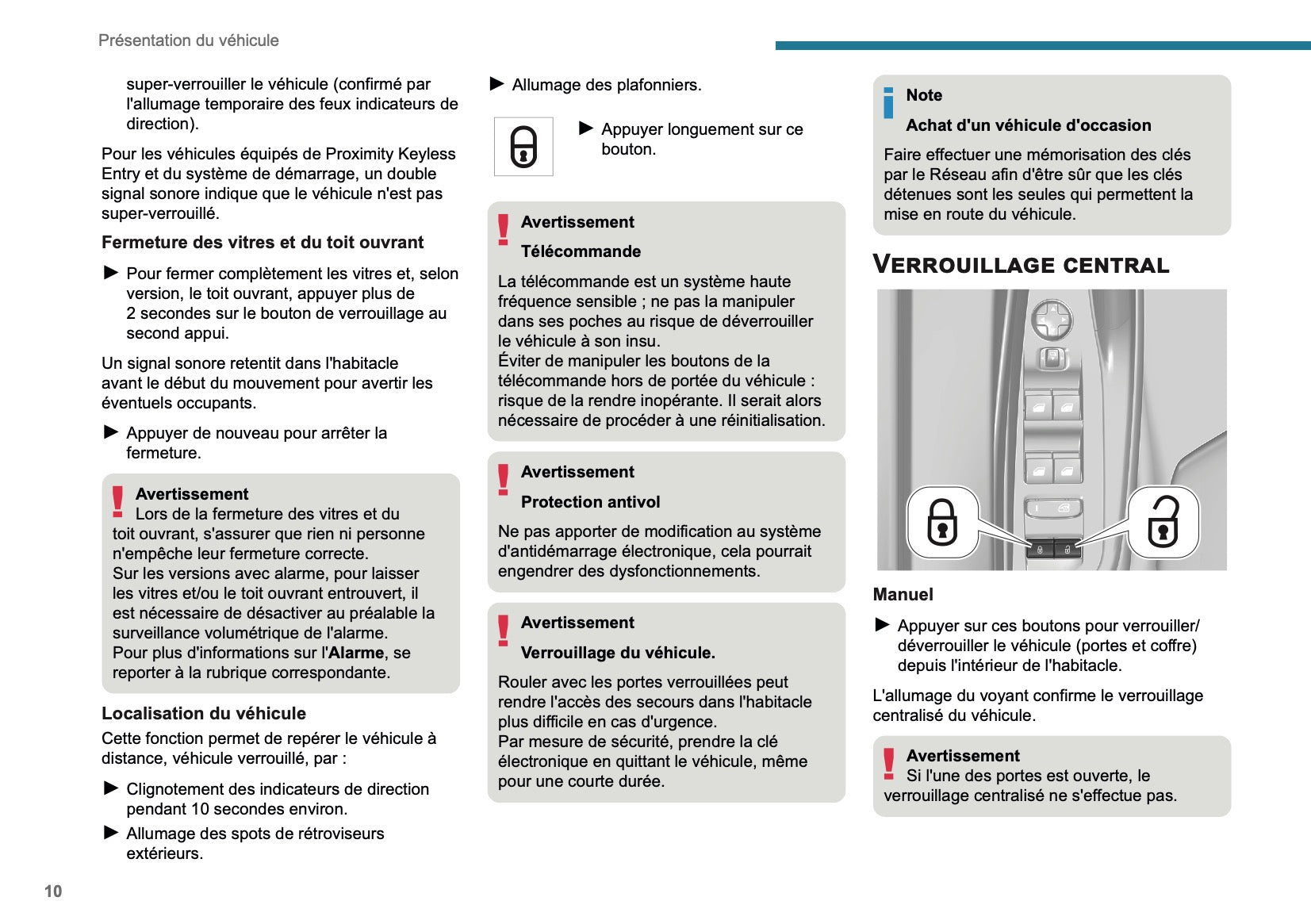 Présentation du véhicule

super-verrouiller le véhicule (confirmé par l'allumage temporaire des feux indicateurs de direction).

Pour les véhicules équipés de Proximity Keyless Entry et du système de démarrage, un double signal sonore indique que le véhicule n'est pas super-verrouillé.

Fermeture des vitres et du toit ouvrant

► Pour fermer complètement les vitres et, selon version, le toit ouvrant, appuyer plus de 2 secondes sur le bouton de verrouillage au second appui.

Un signal sonore retentit dans l'habitacle avant le début du mouvement pour avertir les éventuels occupants.

► Appuyer de nouveau pour arrêter la fermeture.

Avertissement
Lors de la fermeture des vitres et du toit ouvrant, s'assurer que rien ni personne n'empêche leur fermeture correcte.
Sur les versions avec alarme, pour laisser les vitres et/ou le toit ouvrant entrouvert, il est nécessaire de désactiver au préalable la surveillance volumétrique de l'alarme.
Pour plus d'informations sur l'Alarme, se reporter à la rubrique correspondante.

Localisation du véhicule

Cette fonction permet de repérer le véhicule à distance, véhicule verrouillé, par :

► Clignotement des indicateurs de direction pendant 10 secondes environ.

► Allumage des spots de rétroviseurs extérieurs.

► Allumage des plafonniers.

► Appuyer longuement sur ce bouton.

Avertissement
Télécommande
La télécommande est un système haute fréquence sensible ; ne pas la manipuler dans ses poches au risque de déverrouiller le véhicule à son insu.
Éviter de manipuler les boutons de la télécommande hors de portée du véhicule : risque de la rendre inopérante. Il serait alors nécessaire de procéder à une réinitialisation.

Avertissement
Protection antivol
Ne pas apporter de modification au système d'antidémarrage électronique, cela pourrait engendrer des dysfonctionnements.

Avertissement
Verrouillage du véhicule.
Rouler avec les portes verrouillées peut rendre l'accès des secours dans l'habitacle plus difficile en cas d'urgence.
Par mesure de sécurité, prendre la clé électronique en quittant le véhicule, même pour une courte durée.

Note
Achat d'un véhicule d'occasion
Faire effectuer une mémorisation des clés par le Réseau afin d'être sûr que les clés détenues sont les seules qui permettent la mise en route du véhicule.

VERROUILLAGE CENTRAL

Manuel

► Appuyer sur ces boutons pour verrouiller/déverrouiller le véhicule (portes et coffre) depuis l'intérieur de l'habitacle.

L'allumage du voyant confirme le verrouillage centralisé du véhicule.

Avertissement
Si l'une des portes est ouverte, le verrouillage centralisé ne s'effectue pas.

10