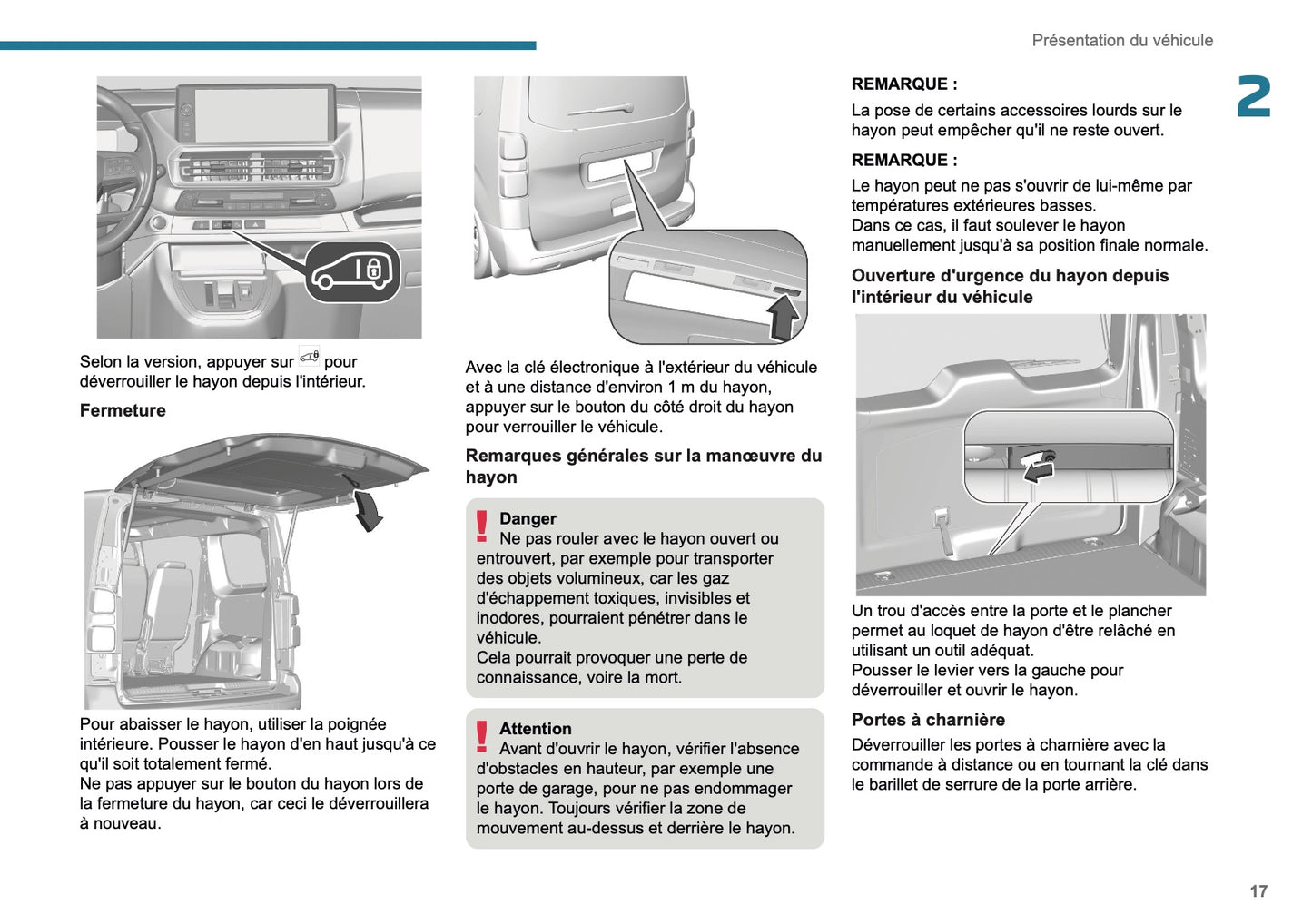 Présentation du véhicule

2

Selon la version, appuyer sur pour déverrouiller le hayon depuis l'intérieur.

Fermeture

Pour abaisser le hayon, utiliser la poignée intérieure. Pousser le hayon d'en haut jusqu'à ce qu'il soit totalement fermé.
Ne pas appuyer sur le bouton du hayon lors de la fermeture du hayon, car ceci le déverrouillera à nouveau.

Avec la clé électronique à l'extérieur du véhicule et à une distance d'environ 1 m du hayon, appuyer sur le bouton du côté droit du hayon pour verrouiller le véhicule.

Remarques générales sur la manœuvre du hayon

Danger
Ne pas rouler avec le hayon ouvert ou entrouvert, par exemple pour transporter des objets volumineux, car les gaz d'échappement toxiques, invisibles et inodores, pourraient pénétrer dans le véhicule.
Cela pourrait provoquer une perte de connaissance, voire la mort.

Attention
Avant d'ouvrir le hayon, vérifier l'absence d'obstacles en hauteur, par exemple une porte de garage, pour ne pas endommager le hayon. Toujours vérifier la zone de mouvement au-dessus et derrière le hayon.

REMARQUE :
La pose de certains accessoires lourds sur le hayon peut empêcher qu'il ne reste ouvert.

REMARQUE :
Le hayon peut ne pas s'ouvrir de lui-même par températures extérieures basses.
Dans ce cas, il faut soulever le hayon manuellement jusqu'à sa position finale normale.

Ouverture d'urgence du hayon depuis l'intérieur du véhicule

Un trou d'accès entre la porte et le plancher permet au loquet de hayon d'être relâché en utilisant un outil adéquat.
Pousser le levier vers la gauche pour déverrouiller et ouvrir le hayon.

Portes à charnière

Déverrouiller les portes à charnière avec la commande à distance ou en tournant la clé dans le barillet de serrure de la porte arrière.

17