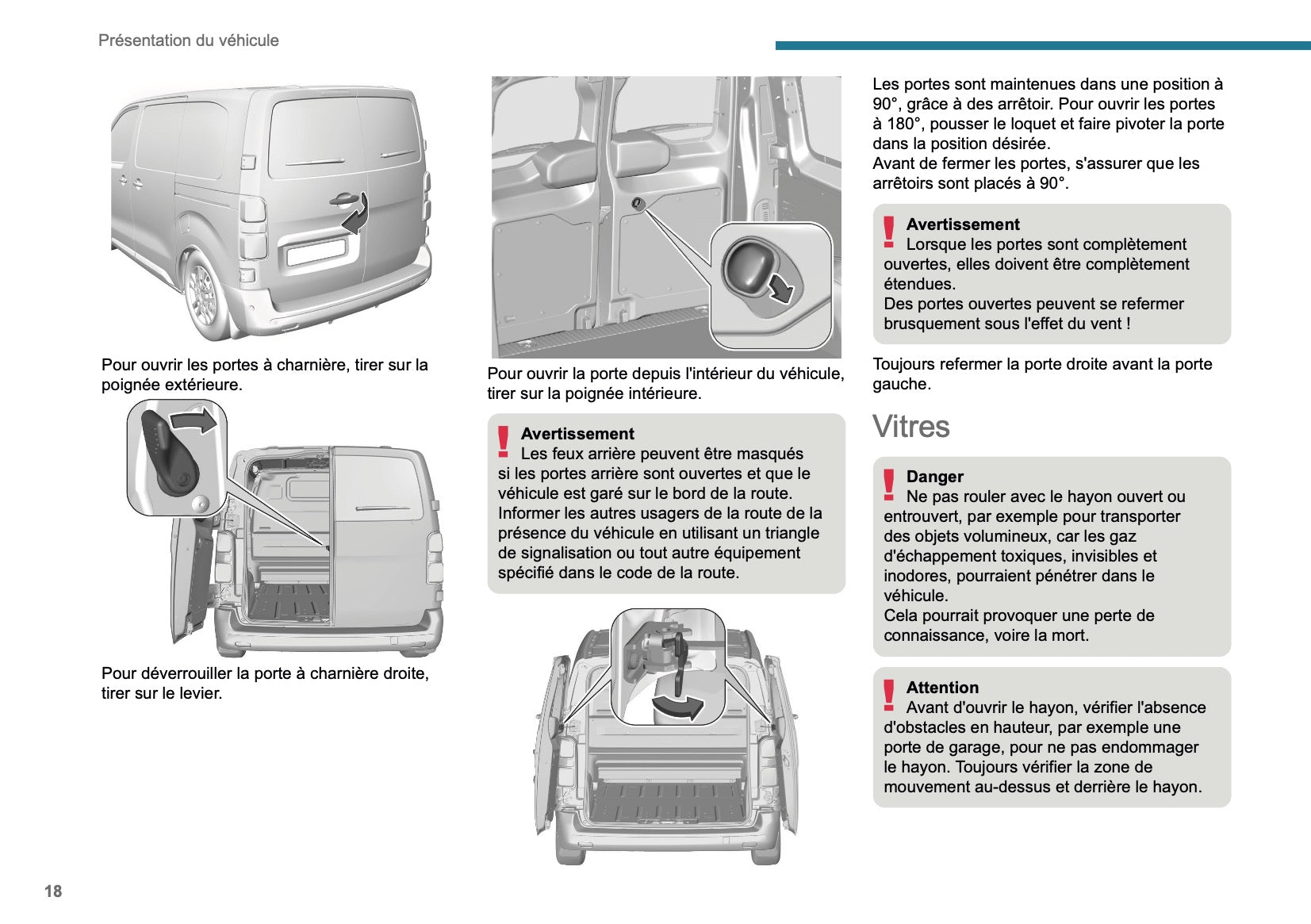 Présentation du véhicule

Pour ouvrir les portes à charnière, tirer sur la poignée extérieure.

Pour déverrouiller la porte à charnière droite, tirer sur le levier.

Pour ouvrir la porte depuis l'intérieur du véhicule, tirer sur la poignée intérieure.

Avertissement
Les feux arrière peuvent être masqués si les portes arrière sont ouvertes et que le véhicule est garé sur le bord de la route. Informer les autres usagers de la route de la présence du véhicule en utilisant un triangle de signalisation ou tout autre équipement spécifié dans le code de la route.

Les portes sont maintenues dans une position à 90°, grâce à des arrêtoir. Pour ouvrir les portes à 180°, pousser le loquet et faire pivoter la porte dans la position désirée.
Avant de fermer les portes, s'assurer que les arrêtoirs sont placés à 90°.

Avertissement
Lorsque les portes sont complètement ouvertes, elles doivent être complètement étendues.
Des portes ouvertes peuvent se refermer brusquement sous l'effet du vent !

Toujours refermer la porte droite avant la porte gauche.

Vitres

Danger
Ne pas rouler avec le hayon ouvert ou entrouvert, par exemple pour transporter des objets volumineux, car les gaz d'échappement toxiques, invisibles et inodores, pourraient pénétrer dans le véhicule.
Cela pourrait provoquer une perte de connaissance, voire la mort.

Attention
Avant d'ouvrir le hayon, vérifier l'absence d'obstacles en hauteur, par exemple une porte de garage, pour ne pas endommager le hayon. Toujours vérifier la zone de mouvement au-dessus et derrière le hayon.

18