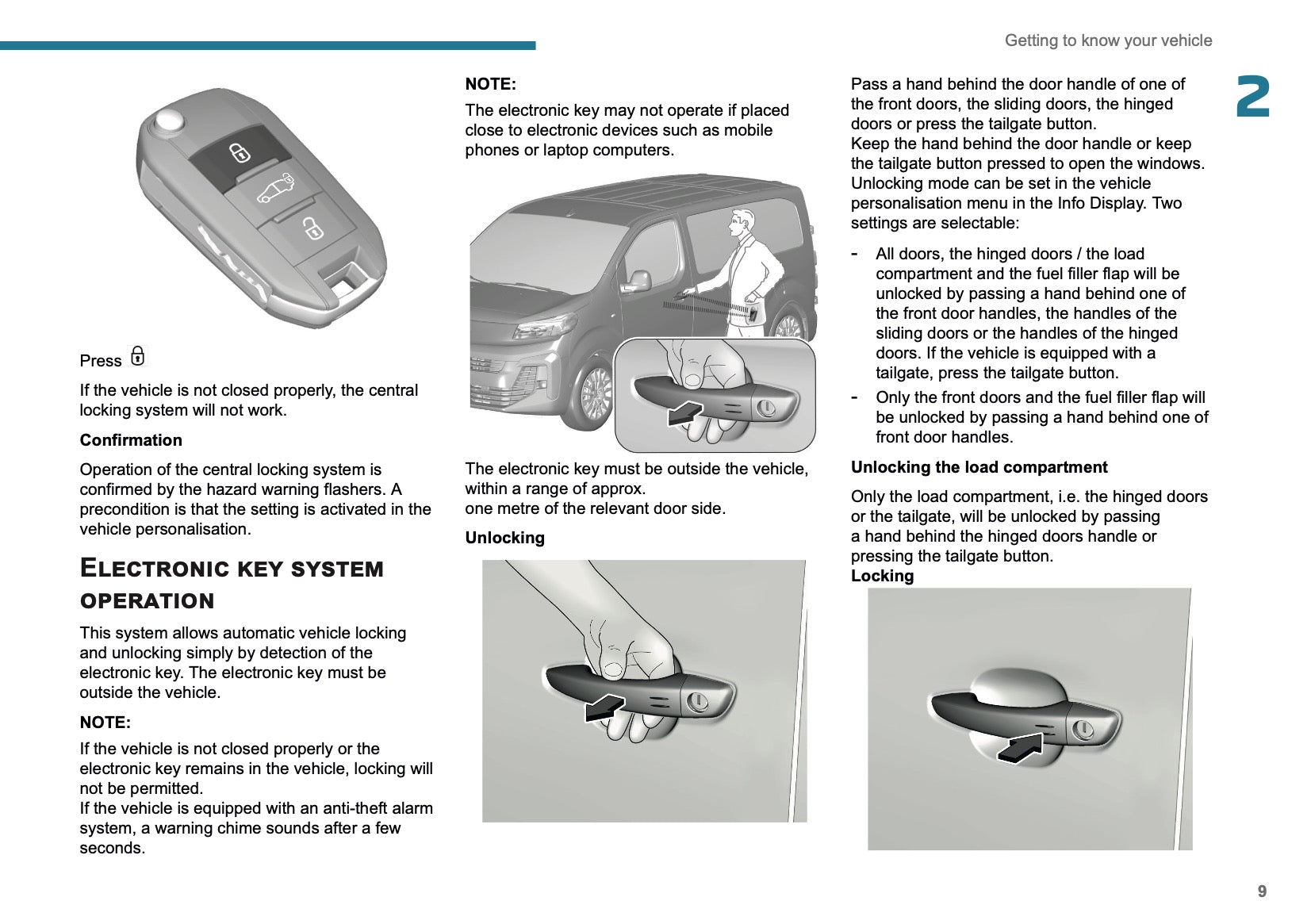 Getting to know your vehicle

2

Press

If the vehicle is not closed properly, the central locking system will not work.

Confirmation

Operation of the central locking system is confirmed by the hazard warning flashers. A precondition is that the setting is activated in the vehicle personalisation.

ELECTRONIC KEY SYSTEM OPERATION

This system allows automatic vehicle locking and unlocking simply by detection of the electronic key. The electronic key must be outside the vehicle.

NOTE:

If the vehicle is not closed properly or the electronic key remains in the vehicle, locking will not be permitted.
If the vehicle is equipped with an anti-theft alarm system, a warning chime sounds after a few seconds.

NOTE:

The electronic key may not operate if placed close to electronic devices such as mobile phones or laptop computers.

The electronic key must be outside the vehicle, within a range of approx.
one metre of the relevant door side.

Unlocking

Pass a hand behind the door handle of one of the front doors, the sliding doors, the hinged doors or press the tailgate button.
Keep the hand behind the door handle or keep the tailgate button pressed to open the windows.
Unlocking mode can be set in the vehicle personalisation menu in the Info Display. Two settings are selectable:

- All doors, the hinged doors / the load compartment and the fuel filler flap will be unlocked by passing a hand behind one of the front door handles, the handles of the sliding doors or the handles of the hinged doors. If the vehicle is equipped with a tailgate, press the tailgate button.
- Only the front doors and the fuel filler flap will be unlocked by passing a hand behind one of front door handles.

Unlocking the load compartment

Only the load compartment, i.e. the hinged doors or the tailgate, will be unlocked by passing a hand behind the hinged doors handle or pressing the tailgate button.
Locking

9