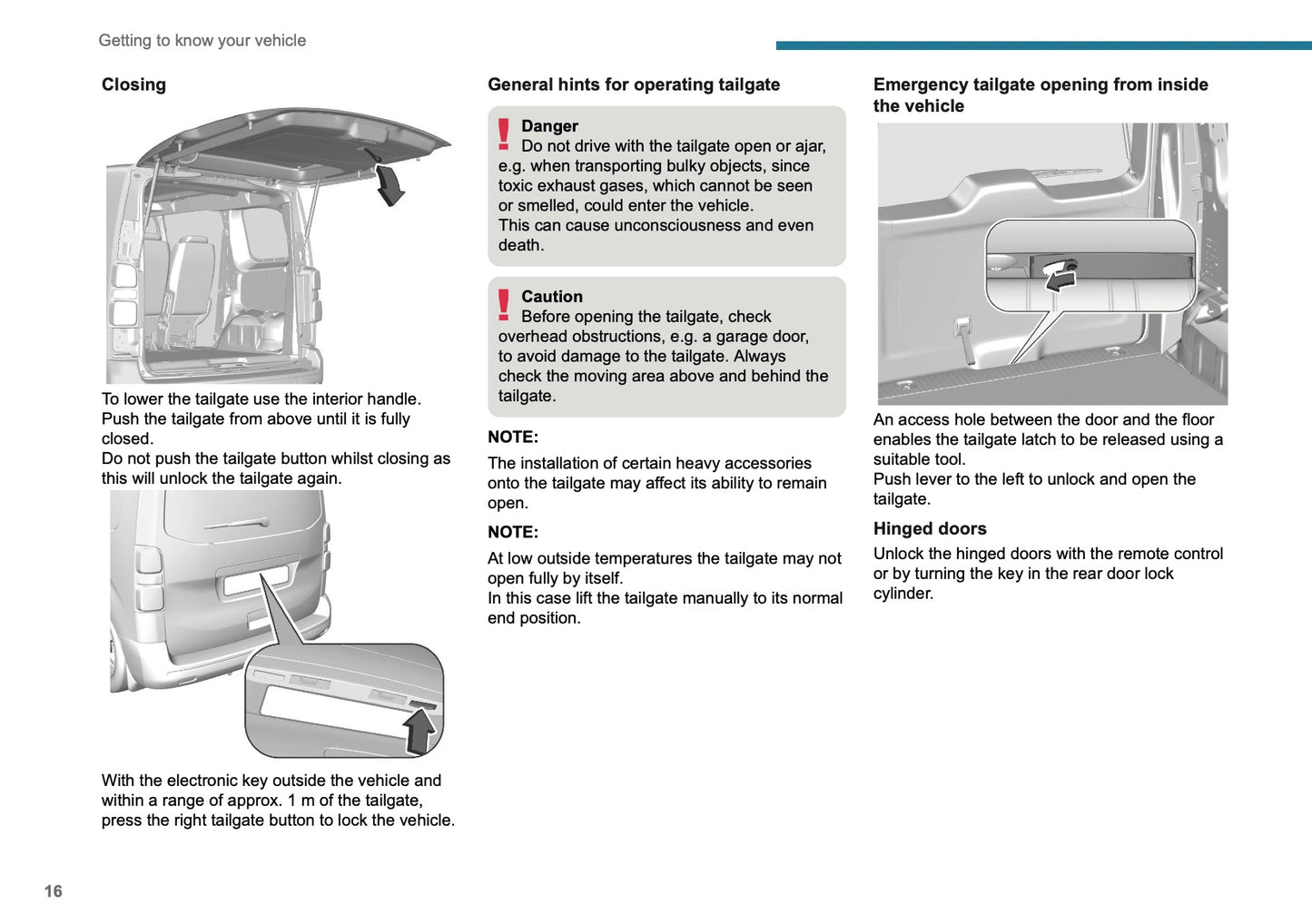 Getting to know your vehicle

Closing

To lower the tailgate use the interior handle. Push the tailgate from above until it is fully closed.
Do not push the tailgate button whilst closing as this will unlock the tailgate again.

With the electronic key outside the vehicle and within a range of approx. 1 m of the tailgate, press the right tailgate button to lock the vehicle.

General hints for operating tailgate

Danger
Do not drive with the tailgate open or ajar, e.g. when transporting bulky objects, since toxic exhaust gases, which cannot be seen or smelled, could enter the vehicle.
This can cause unconsciousness and even death.

Caution
Before opening the tailgate, check overhead obstructions, e.g. a garage door, to avoid damage to the tailgate. Always check the moving area above and behind the tailgate.

NOTE:
The installation of certain heavy accessories onto the tailgate may affect its ability to remain open.

NOTE:
At low outside temperatures the tailgate may not open fully by itself.
In this case lift the tailgate manually to its normal end position.

Emergency tailgate opening from inside the vehicle

An access hole between the door and the floor enables the tailgate latch to be released using a suitable tool.
Push lever to the left to unlock and open the tailgate.

Hinged doors
Unlock the hinged doors with the remote control or by turning the key in the rear door lock cylinder.

16