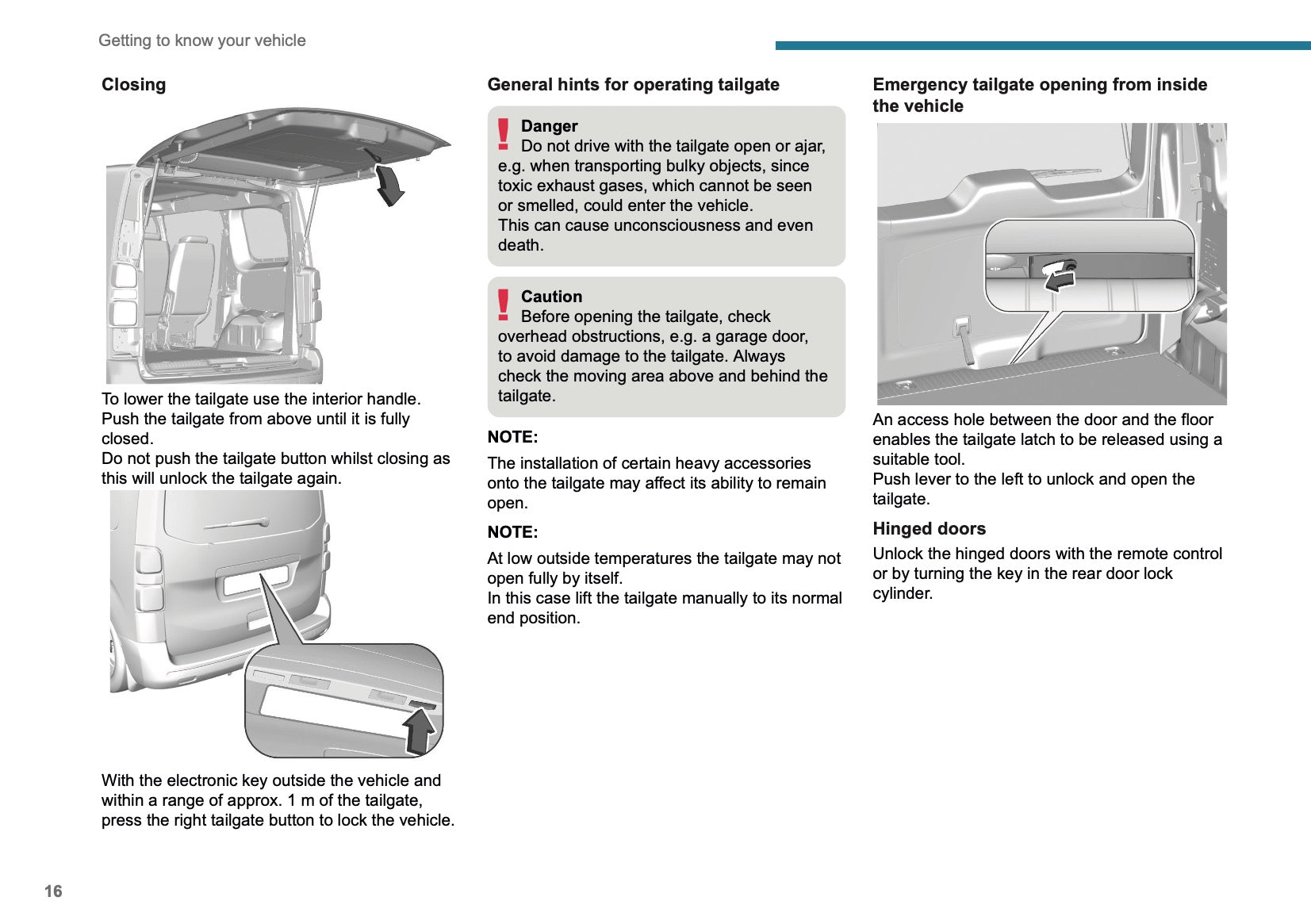 Getting to know your vehicle

Closing

To lower the tailgate use the interior handle. Push the tailgate from above until it is fully closed.
Do not push the tailgate button whilst closing as this will unlock the tailgate again.

With the electronic key outside the vehicle and within a range of approx. 1 m of the tailgate, press the right tailgate button to lock the vehicle.

General hints for operating tailgate

Danger
Do not drive with the tailgate open or ajar, e.g. when transporting bulky objects, since toxic exhaust gases, which cannot be seen or smelled, could enter the vehicle.
This can cause unconsciousness and even death.

Caution
Before opening the tailgate, check overhead obstructions, e.g. a garage door, to avoid damage to the tailgate. Always check the moving area above and behind the tailgate.

NOTE:

The installation of certain heavy accessories onto the tailgate may affect its ability to remain open.

NOTE:

At low outside temperatures the tailgate may not open fully by itself.
In this case lift the tailgate manually to its normal end position.

Emergency tailgate opening from inside the vehicle

An access hole between the door and the floor enables the tailgate latch to be released using a suitable tool.
Push lever to the left to unlock and open the tailgate.

Hinged doors

Unlock the hinged doors with the remote control or by turning the key in the rear door lock cylinder.

16