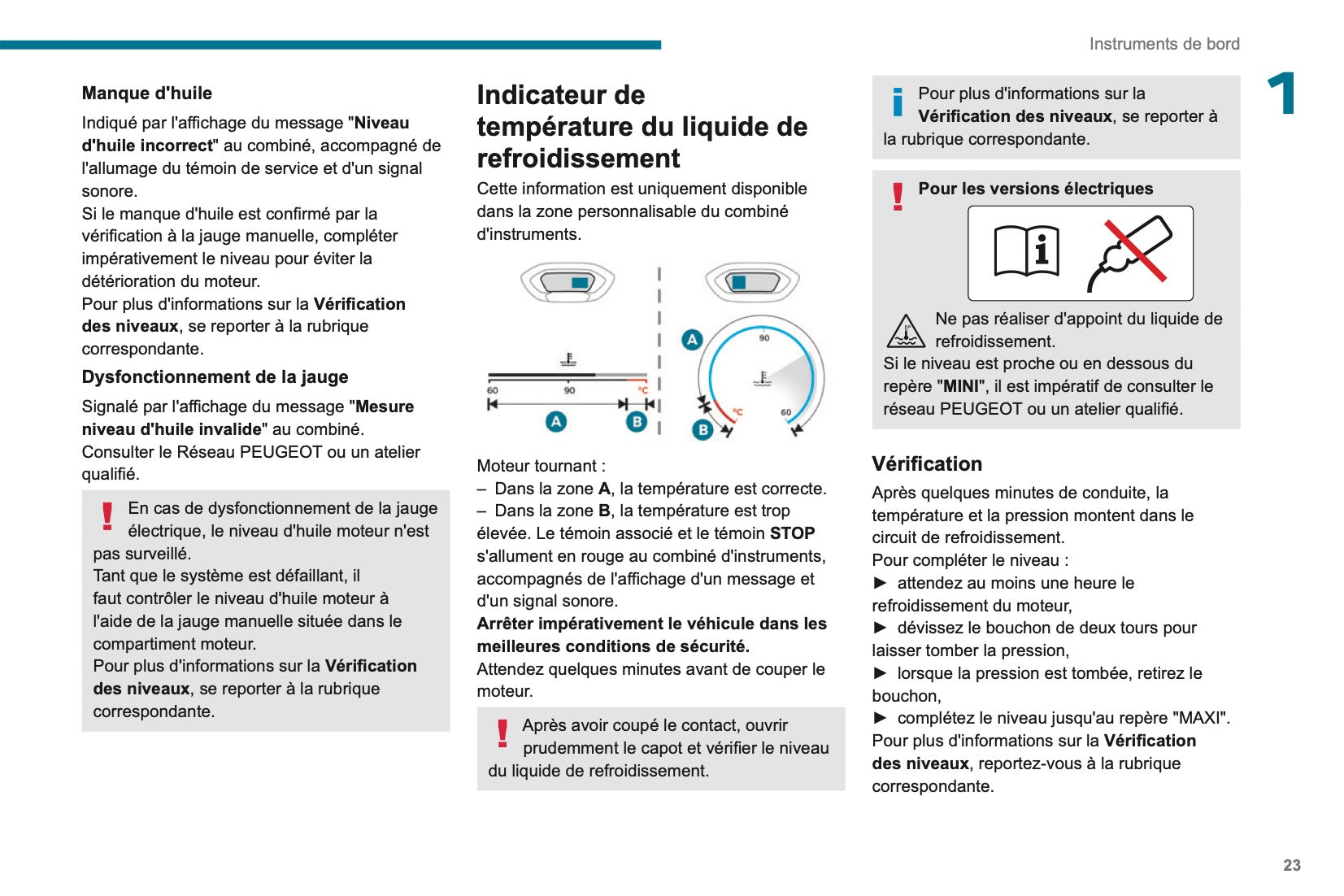 Instruments de bord

1

Manque d'huile

Indiqué par l'affichage du message "Niveau d'huile incorrect" au combiné, accompagné de l'allumage du témoin de service et d'un signal sonore.
Si le manque d'huile est confirmé par la vérification à la jauge manuelle, compléter impérativement le niveau pour éviter la détérioration du moteur.
Pour plus d'informations sur la Vérification des niveaux, se reporter à la rubrique correspondante.

Dysfonctionnement de la jauge

Signalé par l'affichage du message "Mesure niveau d'huile invalide" au combiné.
Consulter le Réseau PEUGEOT ou un atelier qualifié.

En cas de dysfonctionnement de la jauge électrique, le niveau d'huile moteur n'est pas surveillé.
Tant que le système est défaillant, il faut contrôler le niveau d'huile moteur à l'aide de la jauge manuelle située dans le compartiment moteur.
Pour plus d'informations sur la Vérification des niveaux, se reporter à la rubrique correspondante.

Indicateur de température du liquide de refroidissement

Cette information est uniquement disponible dans la zone personnalisable du combiné d'instruments.

60 90 °C A B
A 90 °C 60 B

Moteur tournant :
– Dans la zone A, la température est correcte.
– Dans la zone B, la température est trop élevée. Le témoin associé et le témoin STOP s'allument en rouge au combiné d'instruments, accompagnés de l'affichage d'un message et d'un signal sonore.
Arrêter impérativement le véhicule dans les meilleures conditions de sécurité.
Attendez quelques minutes avant de couper le moteur.

Après avoir coupé le contact, ouvrir prudemment le capot et vérifier le niveau du liquide de refroidissement.

Pour plus d'informations sur la Vérification des niveaux, se reporter à la rubrique correspondante.

Pour les versions électriques

Ne pas réaliser d'appoint du liquide de refroidissement.
Si le niveau est proche ou en dessous du repère "MINI", il est impératif de consulter le réseau PEUGEOT ou un atelier qualifié.

Vérification

Après quelques minutes de conduite, la température et la pression montent dans le circuit de refroidissement.
Pour compléter le niveau :
► attendez au moins une heure le refroidissement du moteur,
► dévissez le bouchon de deux tours pour laisser tomber la pression,
► lorsque la pression est tombée, retirez le bouchon,
► complétez le niveau jusqu'au repère "MAXI".
Pour plus d'informations sur la Vérification des niveaux, reportez-vous à la rubrique correspondante.

23