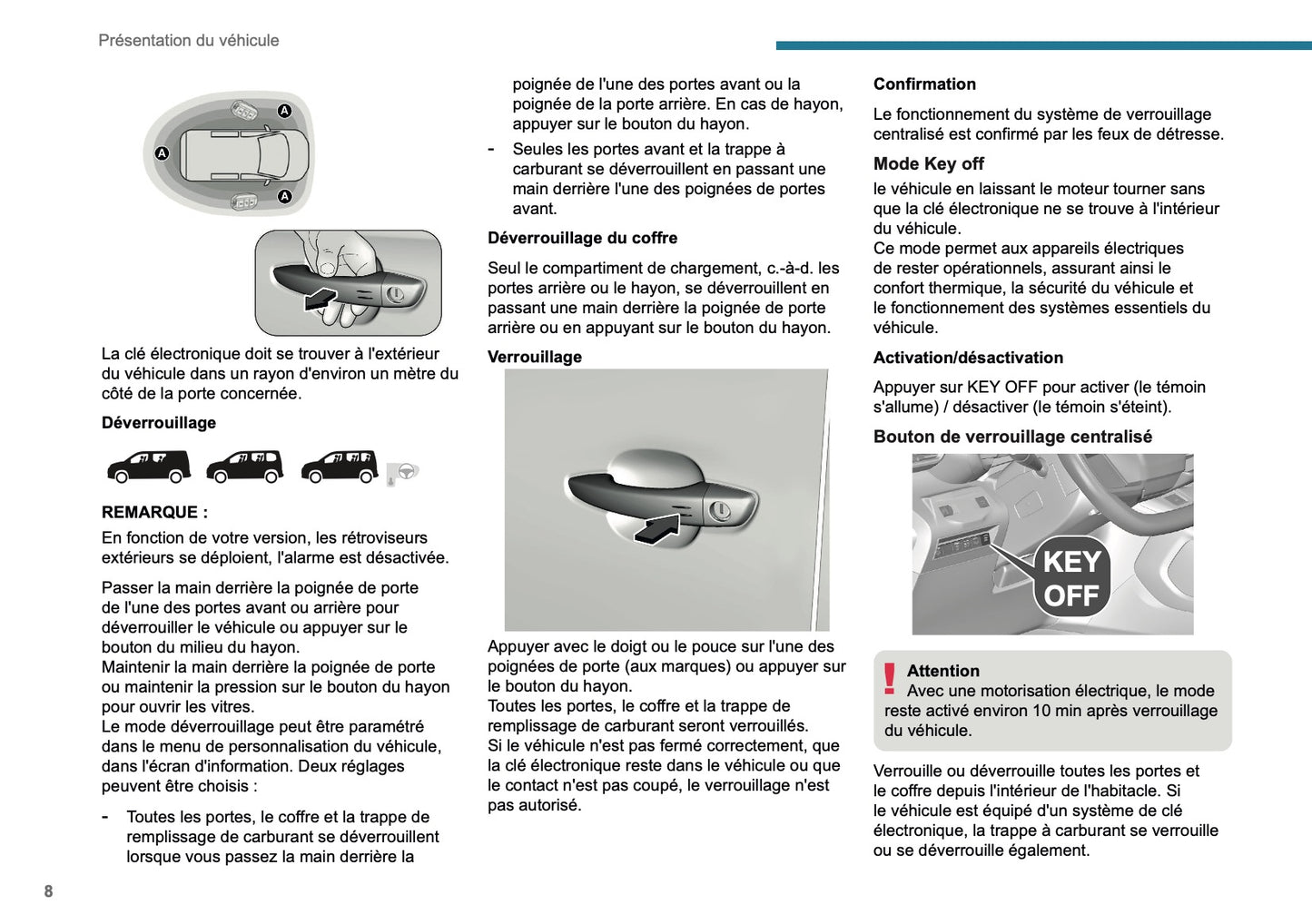 Présentation du véhicule

A

A

A

La clé électronique doit se trouver à l'extérieur du véhicule dans un rayon d'environ un mètre du côté de la porte concernée.

Déverrouillage

REMARQUE :

En fonction de votre version, les rétroviseurs extérieurs se déploient, l'alarme est désactivée.

Passer la main derrière la poignée de porte de l'une des portes avant ou arrière pour déverrouiller le véhicule ou appuyer sur le bouton du milieu du hayon.
Maintenir la main derrière la poignée de porte ou maintenir la pression sur le bouton du hayon pour ouvrir les vitres.
Le mode déverrouillage peut être paramétré dans le menu de personnalisation du véhicule, dans l'écran d'information. Deux réglages peuvent être choisis :

- Toutes les portes, le coffre et la trappe de remplissage de carburant se déverrouillent lorsque vous passez la main derrière la poignée de l'une des portes avant ou la poignée de la porte arrière. En cas de hayon, appuyer sur le bouton du hayon.

- Seules les portes avant et la trappe à carburant se déverrouillent en passant une main derrière l'une des poignées de portes avant.

Déverrouillage du coffre

Seul le compartiment de chargement, c.-à-d. les portes arrière ou le hayon, se déverrouillent en passant une main derrière la poignée de porte arrière ou en appuyant sur le bouton du hayon.

Verrouillage

Appuyer avec le doigt ou le pouce sur l'une des poignées de porte (aux marques) ou appuyer sur le bouton du hayon.
Toutes les portes, le coffre et la trappe de remplissage de carburant seront verrouillés.
Si le véhicule n'est pas fermé correctement, que la clé électronique reste dans le véhicule ou que le contact n'est pas coupé, le verrouillage n'est pas autorisé.

Confirmation

Le fonctionnement du système de verrouillage centralisé est confirmé par les feux de détresse.

Mode Key off

le véhicule en laissant le moteur tourner sans que la clé électronique ne se trouve à l'intérieur du véhicule.
Ce mode permet aux appareils électriques de rester opérationnels, assurant ainsi le confort thermique, la sécurité du véhicule et le fonctionnement des systèmes essentiels du véhicule.

Activation/désactivation

Appuyer sur KEY OFF pour activer (le témoin s'allume) / désactiver (le témoin s'éteint).

Bouton de verrouillage centralisé

KEY OFF

Attention
Avec une motorisation électrique, le mode reste activé environ 10 min après verrouillage du véhicule.

Verrouille ou déverrouille toutes les portes et le coffre depuis l'intérieur de l'habitacle. Si le véhicule est équipé d'un système de clé électronique, la trappe à carburant se verrouille ou se déverrouille également.

8