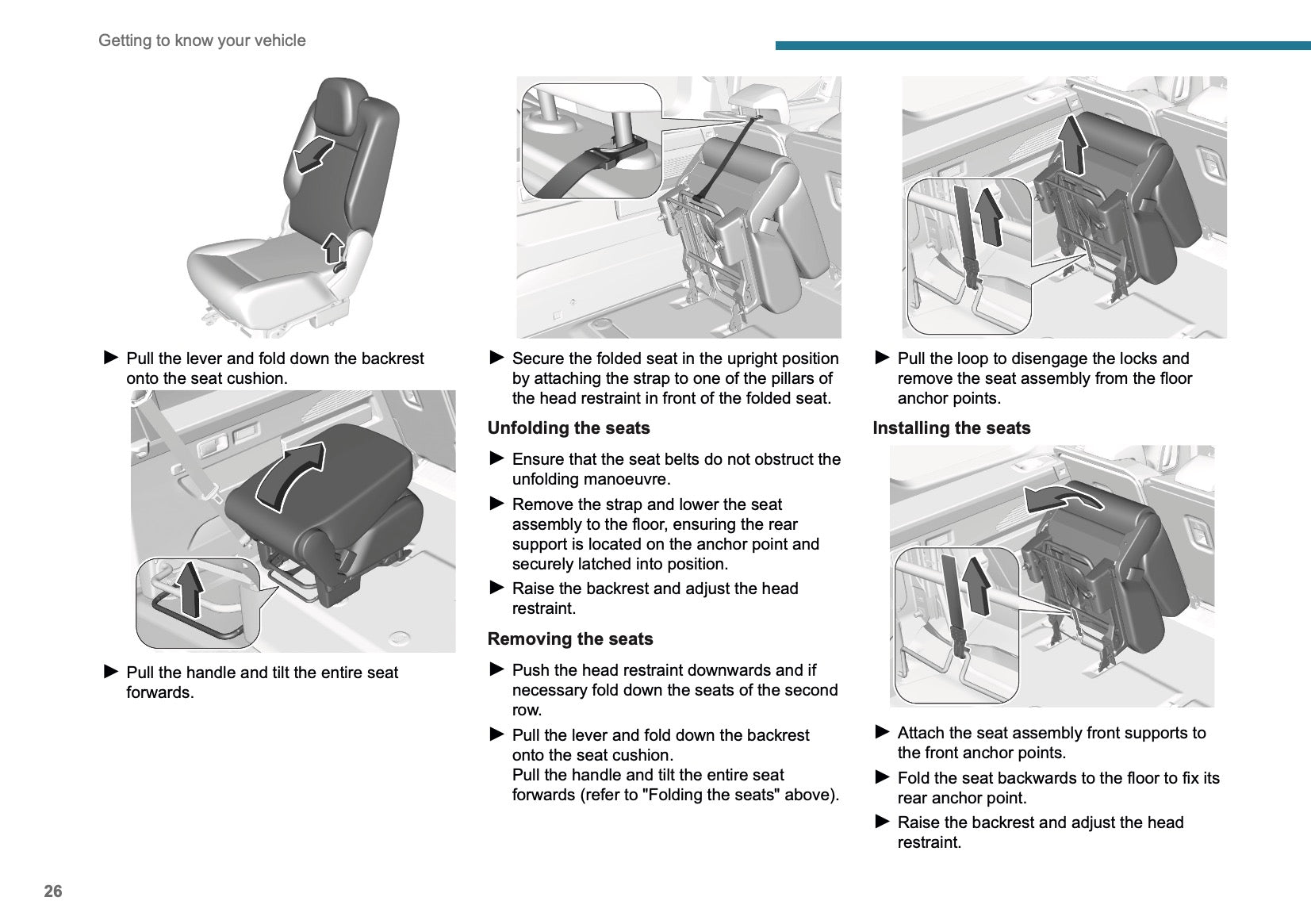 Getting to know your vehicle

► Pull the lever and fold down the backrest onto the seat cushion.

► Pull the handle and tilt the entire seat forwards.

► Secure the folded seat in the upright position by attaching the strap to one of the pillars of the head restraint in front of the folded seat.

Unfolding the seats

► Ensure that the seat belts do not obstruct the unfolding manoeuvre.

► Remove the strap and lower the seat assembly to the floor, ensuring the rear support is located on the anchor point and securely latched into position.

► Raise the backrest and adjust the head restraint.

Removing the seats

► Push the head restraint downwards and if necessary fold down the seats of the second row.

► Pull the lever and fold down the backrest onto the seat cushion.
Pull the handle and tilt the entire seat forwards (refer to "Folding the seats" above).

► Pull the loop to disengage the locks and remove the seat assembly from the floor anchor points.

Installing the seats

► Attach the seat assembly front supports to the front anchor points.

► Fold the seat backwards to the floor to fix its rear anchor point.

► Raise the backrest and adjust the head restraint.

26