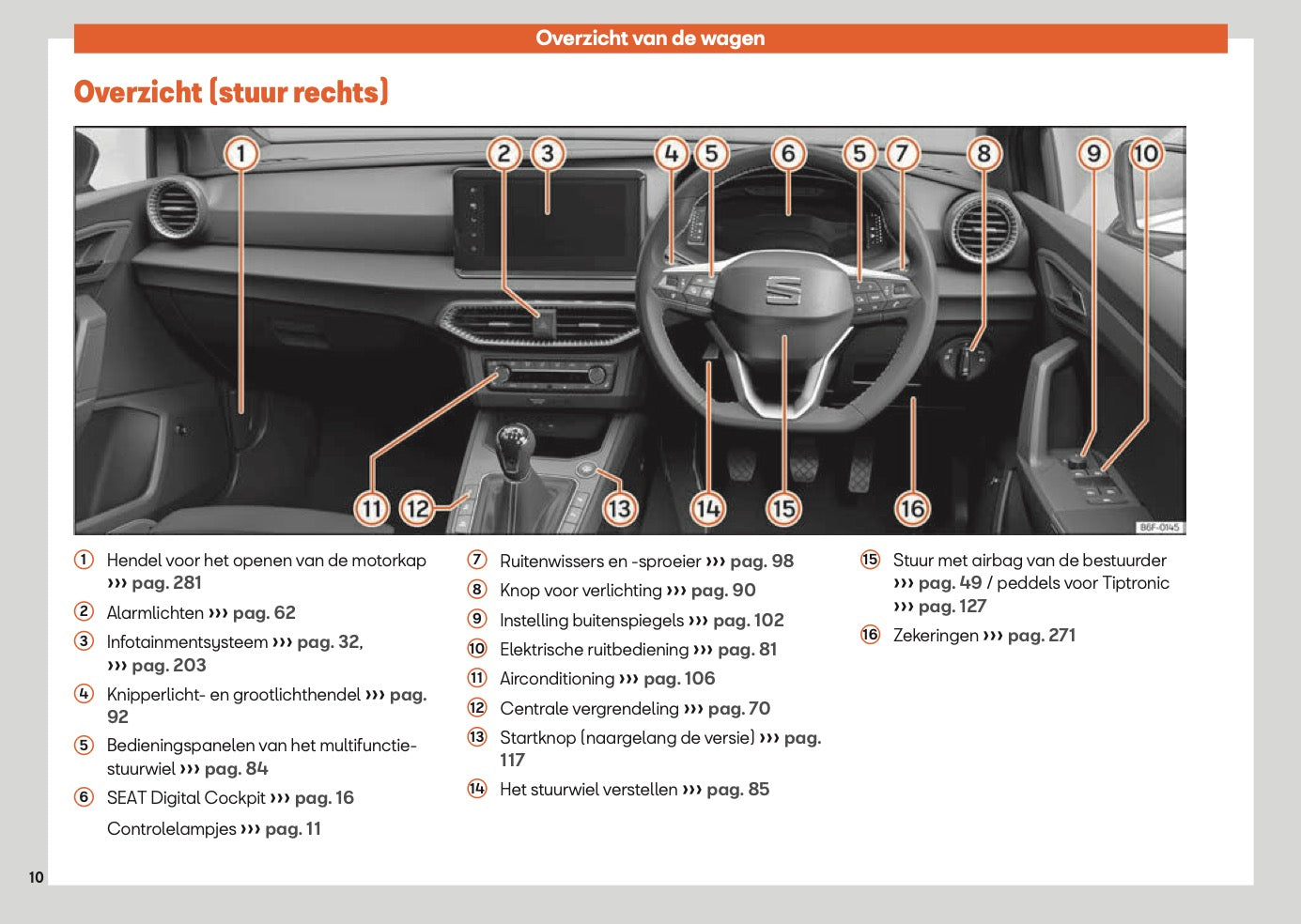 Overzicht van de wagen

Overzicht (stuur rechts)

1 2 3 4 5 6 5 7 8 9 10
11 12 13 14 15 16
B6F-0145

① Hendel voor het openen van de motorkap ››› pag. 281

② Alarmlichten ››› pag. 62

③ Infotainmentsysteem ››› pag. 32, ››› pag. 203

④ Knipperlicht- en grootlichthendel ››› pag. 92

⑤ Bedieningspanelen van het multifunctiestuurwiel ››› pag. 84

⑥ SEAT Digital Cockpit ››› pag. 16

Controlelampjes ››› pag. 11

⑦ Ruitenwissers en -sproeier ››› pag. 98

⑧ Knop voor verlichting ››› pag. 90

⑨ Instelling buitenspiegels ››› pag. 102

⑩ Elektrische ruitbediening ››› pag. 81

⑪ Airconditioning ››› pag. 106

⑫ Centrale vergrendeling ››› pag. 70

⑬ Startknop (naargelang de versie) ››› pag. 117

⑭ Het stuurwiel verstellen ››› pag. 85

⑮ Stuur met airbag van de bestuurder ››› pag. 49 / peddels voor Tiptronic ››› pag. 127

⑯ Zekeringen ››› pag. 271

10