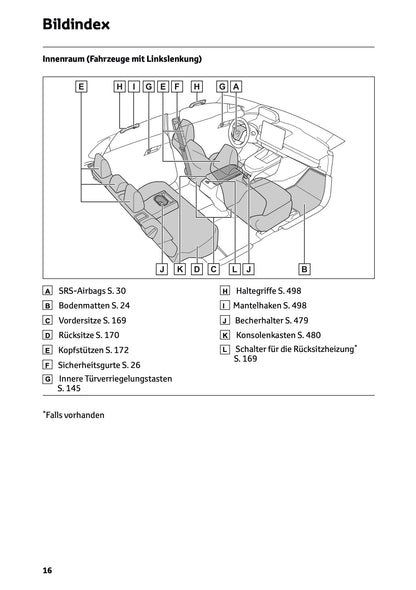 Bildindex

Innenraum (Fahrzeuge mit Linkslenkung)

E H I G E F H G A

J K D C L J B

A SRS-Airbags S. 30
B Bodenmatten S. 24
C Vordersitze S. 169
D Rücksitze S. 170
E Kopfstützen S. 172
F Sicherheitsgurte S. 26
G Innere Türverriegelungstasten S. 145

H Haltegriffe S. 498
I Mantelhaken S. 498
J Becherhalter S. 479
K Konsolenkasten S. 480
L Schalter für die Rücksitzheizung* S. 169

*Falls vorhanden

16