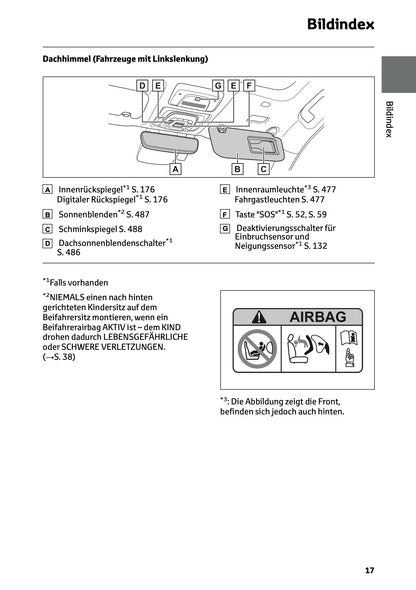 Bildindex

Dachhimmel (Fahrzeuge mit Linkslenkung)

Bildindex

D E G E F

A B C

A Innenrückspiegel$^{*1}$ S. 176
Digitaler Rückspiegel$^{*1}$ S. 176

B Sonnenblenden$^{*2}$ S. 487

C Schminkspiegel S. 488

D Dachsonnenblendenschalter$^{*1}$ S. 486

E Innenraumleuchte$^{*3}$ S. 477
Fahrgastleuchten S. 477

F Taste "SOS"$^{*1}$ S. 52, S. 59

G Deaktivierungsschalter für Einbruchsensor und Neigungssensor$^{*1}$ S. 132

$^{*1}$Falls vorhanden

$^{*2}$NIEMALS einen nach hinten gerichteten Kindersitz auf dem Beifahrersitz montieren, wenn ein Beifahrerairbag AKTIV ist – dem KIND drohen dadurch LEBENSGEFÄHRLICHE oder SCHWERE VERLETZUNGEN. (→S. 38)

AIRBAG

$^{*3}$: Die Abbildung zeigt die Front, befinden sich jedoch auch hinten.

17