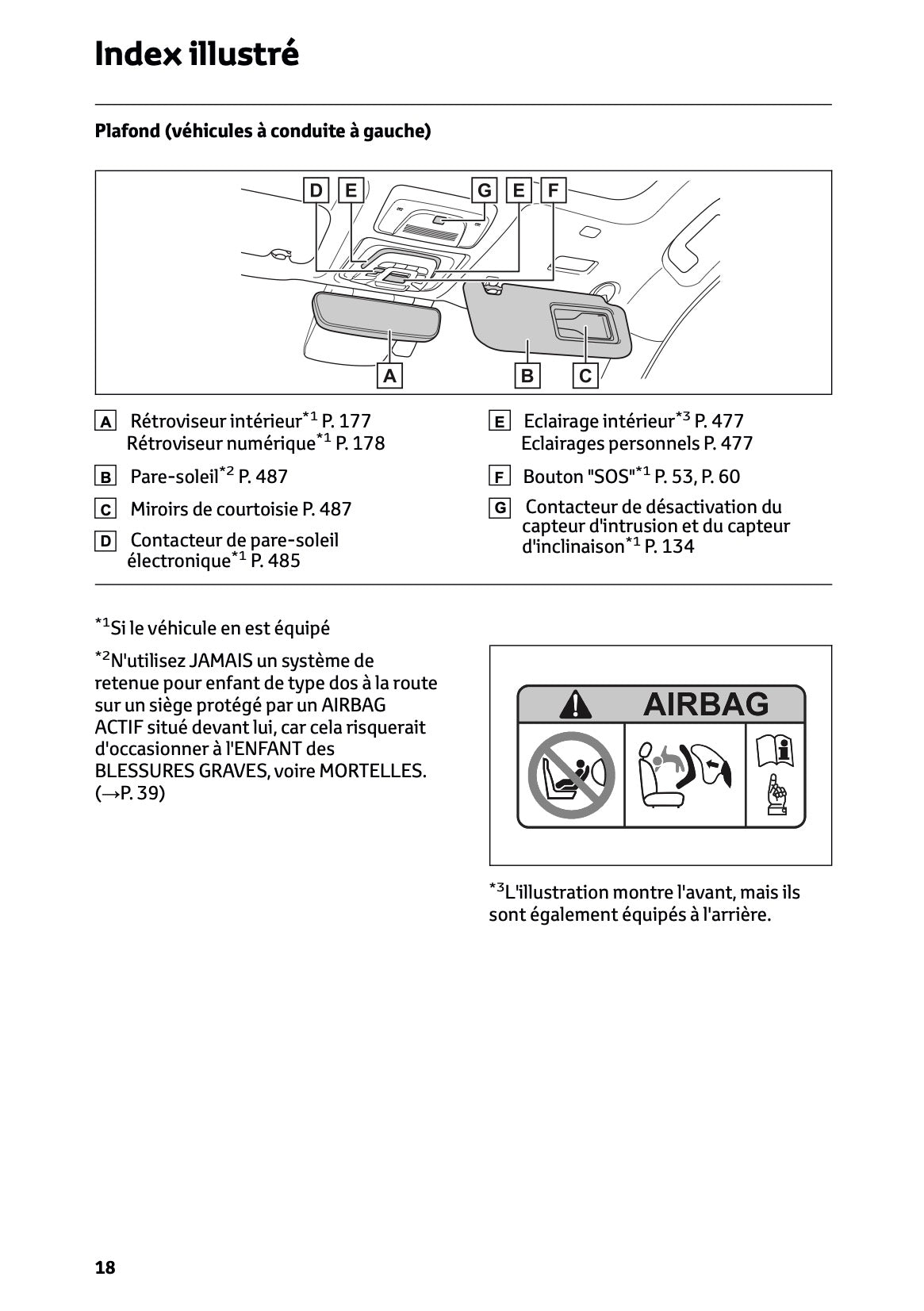 Index illustré

Plafond (véhicules à conduite à gauche)

D E G E F

A B C

A Rétroviseur intérieur$^{*1}$ P. 177
Rétroviseur numérique$^{*1}$ P. 178

B Pare-soleil$^{*2}$ P. 487

C Miroirs de courtoisie P. 487

D Contacteur de pare-soleil électronique$^{*1}$ P. 485

E Eclairage intérieur$^{*3}$ P. 477
Eclairages personnels P. 477

F Bouton "SOS"$^{*1}$ P. 53, P. 60

G Contacteur de désactivation du capteur d'intrusion et du capteur d'inclinaison$^{*1}$ P. 134

$^{*1}$Si le véhicule en est équipé

$^{*2}$N'utilisez JAMAIS un système de retenue pour enfant de type dos à la route sur un siège protégé par un AIRBAG ACTIF situé devant lui, car cela risquerait d'occasionner à l'ENFANT des BLESSURES GRAVES, voire MORTELLES. (→P. 39)

AIRBAG

$^{*3}$L'illustration montre l'avant, mais ils sont également équipés à l'arrière.

18