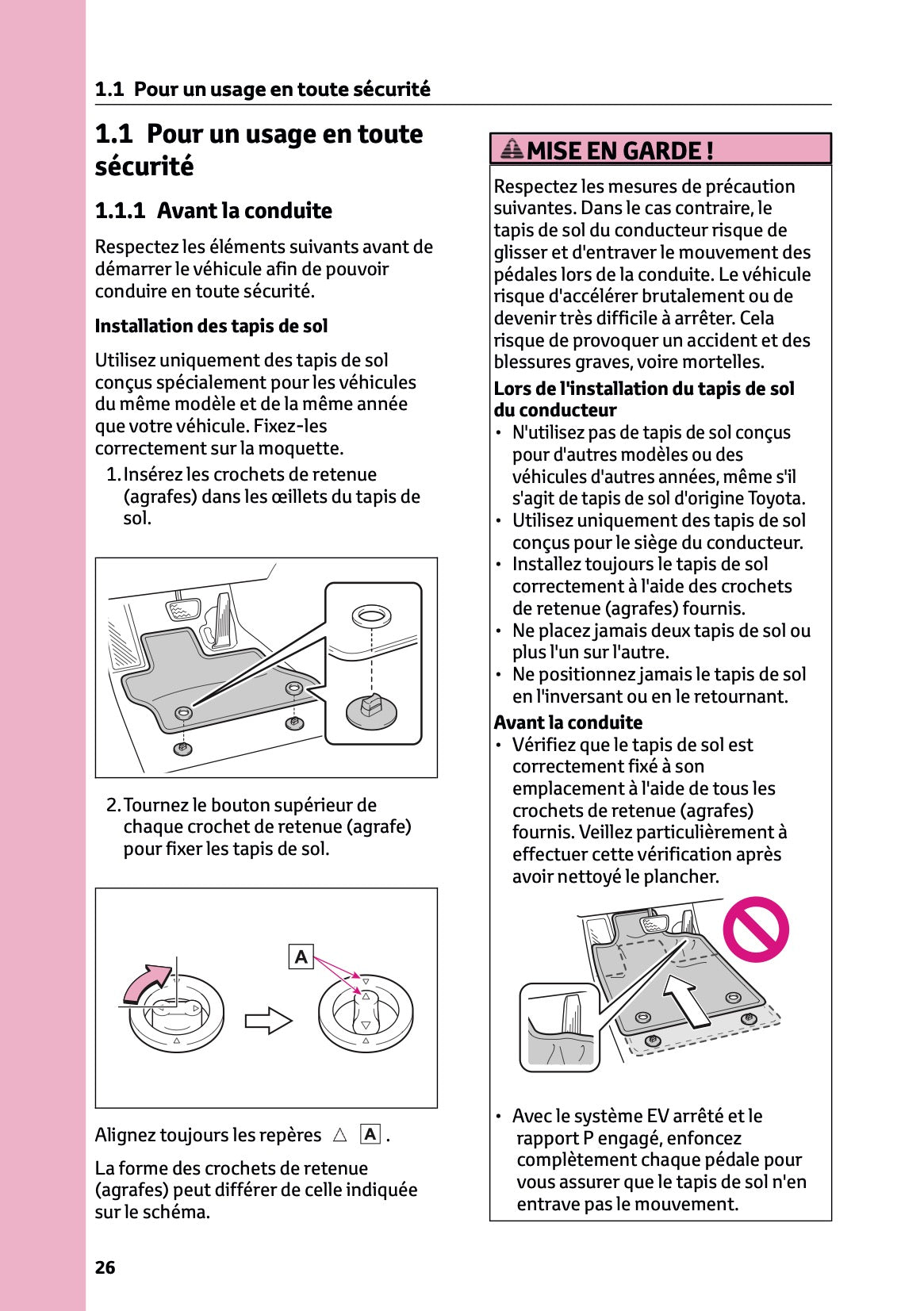 1.1 Pour un usage en toute sécurité

1.1 Pour un usage en toute sécurité

1.1.1 Avant la conduite

Respectez les éléments suivants avant de démarrer le véhicule afin de pouvoir conduire en toute sécurité.

Installation des tapis de sol

Utilisez uniquement des tapis de sol conçus spécialement pour les véhicules du même modèle et de la même année que votre véhicule. Fixez-les correctement sur la moquette.

1. Insérez les crochets de retenue (agrafes) dans les œillets du tapis de sol.

2. Tournez le bouton supérieur de chaque crochet de retenue (agrafe) pour fixer les tapis de sol.

A

Alignez toujours les repères △ A .

La forme des crochets de retenue (agrafes) peut différer de celle indiquée sur le schéma.

MISE EN GARDE !

Respectez les mesures de précaution suivantes. Dans le cas contraire, le tapis de sol du conducteur risque de glisser et d'entraver le mouvement des pédales lors de la conduite. Le véhicule risque d'accélérer brutalement ou de devenir très difficile à arrêter. Cela risque de provoquer un accident et des blessures graves, voire mortelles.

Lors de l'installation du tapis de sol du conducteur
• N'utilisez pas de tapis de sol conçus pour d'autres modèles ou des véhicules d'autres années, même s'il s'agit de tapis de sol d'origine Toyota.
• Utilisez uniquement des tapis de sol conçus pour le siège du conducteur.
• Installez toujours le tapis de sol correctement à l'aide des crochets de retenue (agrafes) fournis.
• Ne placez jamais deux tapis de sol ou plus l'un sur l'autre.
• Ne positionnez jamais le tapis de sol en l'inversant ou en le retournant.

Avant la conduite
• Vérifiez que le tapis de sol est correctement fixé à son emplacement à l'aide de tous les crochets de retenue (agrafes) fournis. Veillez particulièrement à effectuer cette vérification après avoir nettoyé le plancher.

• Avec le système EV arrêté et le rapport P engagé, enfoncez complètement chaque pédale pour vous assurer que le tapis de sol n'en entrave pas le mouvement.

26