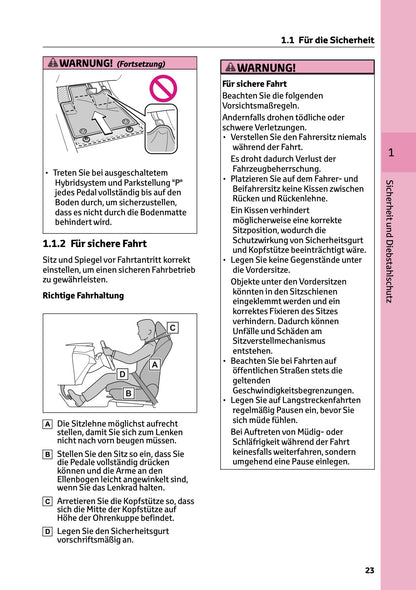 1.1 Für die Sicherheit

WARNUNG! (Fortsetzung)

• Treten Sie bei ausgeschaltetem Hybridsystem und Parkstellung "P" jedes Pedal vollständig bis auf den Boden durch, um sicherzustellen, dass es nicht durch die Bodenmatte behindert wird.

1.1.2 Für sichere Fahrt

Sitz und Spiegel vor Fahrtantritt korrekt einstellen, um einen sicheren Fahrbetrieb zu gewährleisten.

Richtige Fahrhaltung

C
A
D
B

A Die Sitzlehne möglichst aufrecht stellen, damit Sie sich zum Lenken nicht nach vorn beugen müssen.

B Stellen Sie den Sitz so ein, dass Sie die Pedale vollständig drücken können und die Arme an den Ellenbogen leicht angewinkelt sind, wenn Sie das Lenkrad halten.

C Arretieren Sie die Kopfstütze so, dass sich die Mitte der Kopfstütze auf Höhe der Ohrenkuppe befindet.

D Legen Sie den Sicherheitsgurt vorschriftsmäßig an.

WARNUNG!

Für sichere Fahrt

Beachten Sie die folgenden Vorsichtsmaßregeln.

Andernfalls drohen tödliche oder schwere Verletzungen.

• Verstellen Sie den Fahrersitz niemals während der Fahrt.

Es droht dadurch Verlust der Fahrzeugbeherrschung.

• Platzieren Sie auf dem Fahrer- und Beifahrersitz keine Kissen zwischen Rücken und Rückenlehne.

Ein Kissen verhindert möglicherweise eine korrekte Sitzposition, wodurch die Schutzwirkung von Sicherheitsgurt und Kopfstütze beeinträchtigt wäre.

• Legen Sie keine Gegenstände unter die Vordersitze.

Objekte unter den Vordersitzen könnten in den Sitzschienen eingeklemmt werden und ein korrektes Fixieren des Sitzes verhindern. Dadurch können Unfälle und Schäden am Sitzverstellmechanismus entstehen.

• Beachten Sie bei Fahrten auf öffentlichen Straßen stets die geltenden Geschwindigkeitsbegrenzungen.

• Legen Sie auf Langstreckenfahrten regelmäßig Pausen ein, bevor Sie sich müde fühlen.

Bei Auftreten von Müdig- oder Schläfrigkeit während der Fahrt keinesfalls weiterfahren, sondern umgehend eine Pause einlegen.

1

Sicherheit und Diebstahlschutz

23