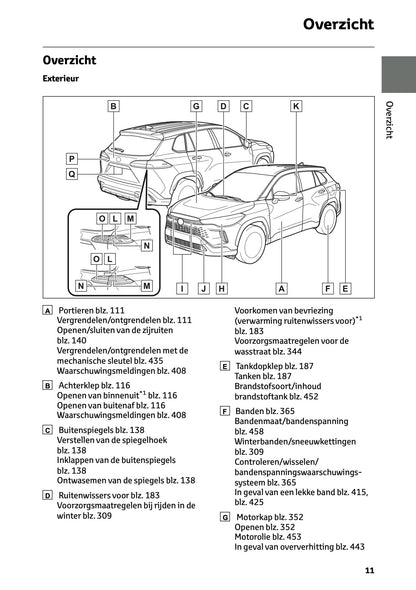 Overzicht

Overzicht

Exterieur

Overzicht

B G D C K
P
Q
O L M
N
O L
N M
I J H A F E

A Portieren blz. 111
Vergrendelen/ontgrendelen blz. 111
Openen/sluiten van de zijruiten blz. 140
Vergrendelen/ontgrendelen met de mechanische sleutel blz. 435
Waarschuwingsmeldingen blz. 408

B Achterklep blz. 116
Openen van binnenuit$^{*1}$ blz. 116
Openen van buitenaf blz. 116
Waarschuwingsmeldingen blz. 408

C Buitenspiegels blz. 138
Verstellen van de spiegelhoek blz. 138
Inklappen van de buitenspiegels blz. 138
Ontwasemen van de spiegels blz. 138

D Ruitenwissers voor blz. 183
Voorzorgsmaatregelen bij rijden in de winter blz. 309

Voorkomen van bevriezing (verwarming ruitenwissers voor)$^{*1}$ blz. 183
Voorzorgsmaatregelen voor de wasstraat blz. 344

E Tankdopklep blz. 187
Tanken blz. 187
Brandstofsoort/inhoud brandstoftank blz. 452

F Banden blz. 365
Bandenmaat/bandenspanning blz. 458
Winterbanden/sneeuwkettingen blz. 309
Controleren/wisselen/bandenspanningswaarschuwingssysteem blz. 365
In geval van een lekke band blz. 415, blz. 425

G Motorkap blz. 352
Openen blz. 352
Motorolie blz. 453
In geval van oververhitting blz. 443

11