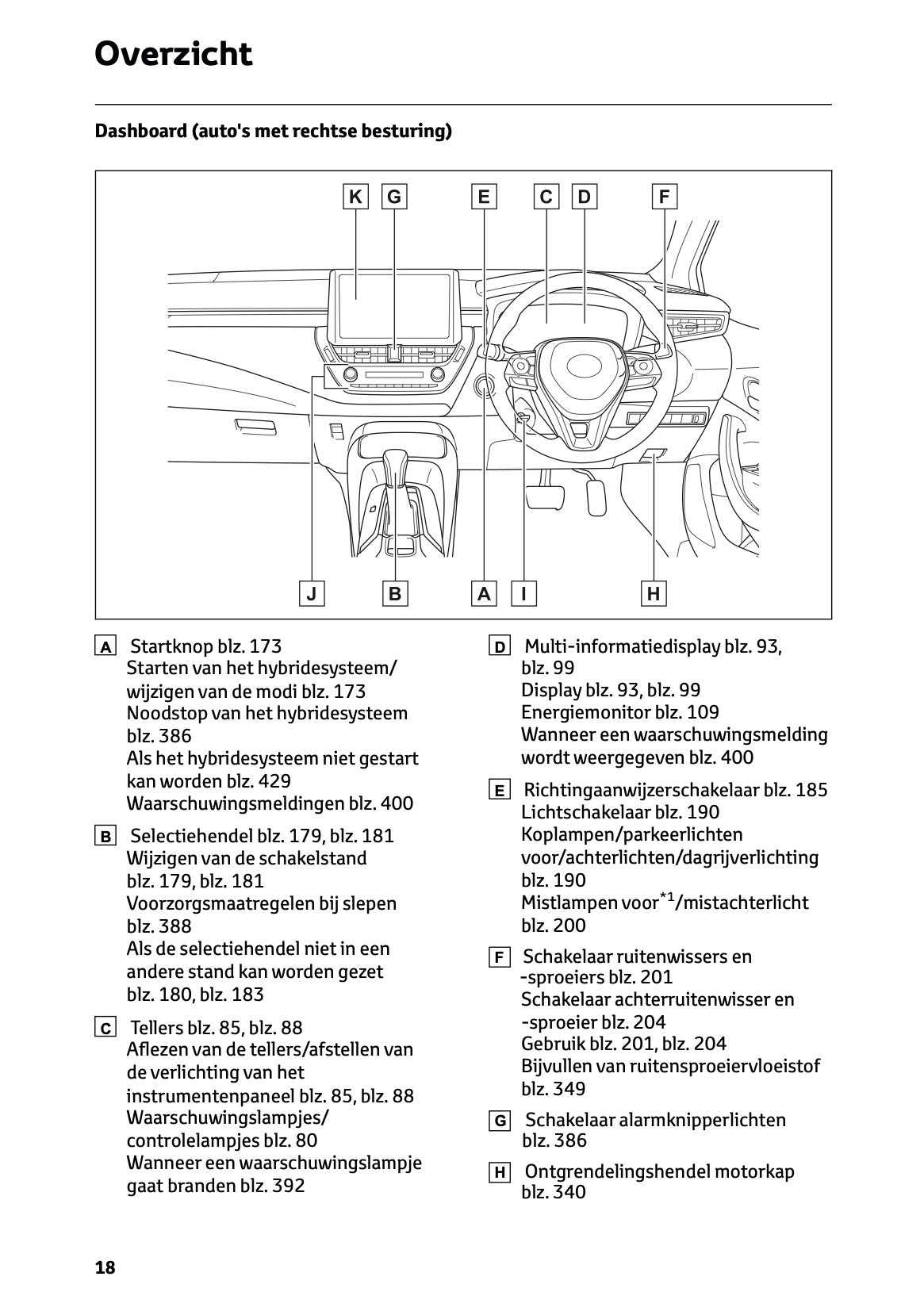 Overzicht

Dashboard (auto's met rechtse besturing)

K G E C D F

J B A I H

A Startknop blz. 173
Starten van het hybridesysteem/ wijzigen van de modi blz. 173
Noodstop van het hybridesysteem blz. 386
Als het hybridesysteem niet gestart kan worden blz. 429
Waarschuwingsmeldingen blz. 400

B Selectiehendel blz. 179, blz. 181
Wijzigen van de schakelstand blz. 179, blz. 181
Voorzorgsmaatregelen bij slepen blz. 388
Als de selectiehendel niet in een andere stand kan worden gezet blz. 180, blz. 183

C Tellers blz. 85, blz. 88
Aflezen van de tellers/afstellen van de verlichting van het instrumentenpaneel blz. 85, blz. 88
Waarschuwingslampjes/ controlelampjes blz. 80
Wanneer een waarschuwingslampje gaat branden blz. 392

D Multi-informatiedisplay blz. 93, blz. 99
Display blz. 93, blz. 99
Energiemonitor blz. 109
Wanneer een waarschuwingsmelding wordt weergegeven blz. 400

E Richtingaanwijzerschakelaar blz. 185
Lichtschakelaar blz. 190
Koplampen/parkeerlichten voor/achterlichten/dagrijverlichting blz. 190
Mistlampen voor$^{*1}$/mistachterlicht blz. 200

F Schakelaar ruitenwissers en -sproeiers blz. 201
Schakelaar achterruitenwisser en -sproeier blz. 204
Gebruik blz. 201, blz. 204
Bijvullen van ruitensproeiervloeistof blz. 349

G Schakelaar alarmknipperlichten blz. 386

H Ontgrendelingshendel motorkap blz. 340

18