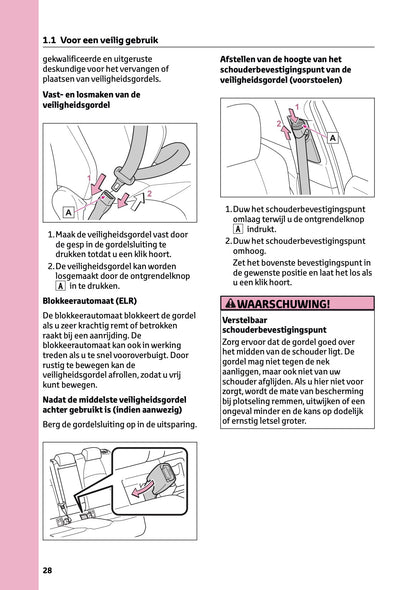 1.1 Voor een veilig gebruik

gekwalificeerde en uitgeruste deskundige voor het vervangen of plaatsen van veiligheidsgordels.

Vast- en losmaken van de veiligheidsgordel

1
2
A

1. Maak de veiligheidsgordel vast door de gesp in de gordelsluiting te drukken totdat u een klik hoort.
2. De veiligheidsgordel kan worden losgemaakt door de ontgrendelknop A in te drukken.

Blokkeerautomaat (ELR)

De blokkeerautomaat blokkeert de gordel als u zeer krachtig remt of betrokken raakt bij een aanrijding. De blokkeerautomaat kan ook in werking treden als u te snel vooroverbuigt. Door rustig te bewegen kan de veiligheidsgordel afrollen, zodat u vrij kunt bewegen.

Nadat de middelste veiligheidsgordel achter gebruikt is (indien aanwezig)

Berg de gordelsluiting op in de uitsparing.

Afstellen van de hoogte van het schouderbevestigingspunt van de veiligheidsgordel (voorstoelen)

1
2
A

1. Duw het schouderbevestigingspunt omlaag terwijl u de ontgrendelknop A indrukt.
2. Duw het schouderbevestigingspunt omhoog.
Zet het bovenste bevestigingspunt in de gewenste positie en laat het los als u een klik hoort.

WAARSCHUWING!

Verstelbaar schouderbevestigingspunt
Zorg ervoor dat de gordel goed over het midden van de schouder ligt. De gordel mag niet tegen de nek aanliggen, maar ook niet van uw schouder afglijden. Als u hier niet voor zorgt, wordt de mate van bescherming bij plotseling remmen, uitwijken of een ongeval minder en de kans op dodelijk of ernstig letsel groter.

28