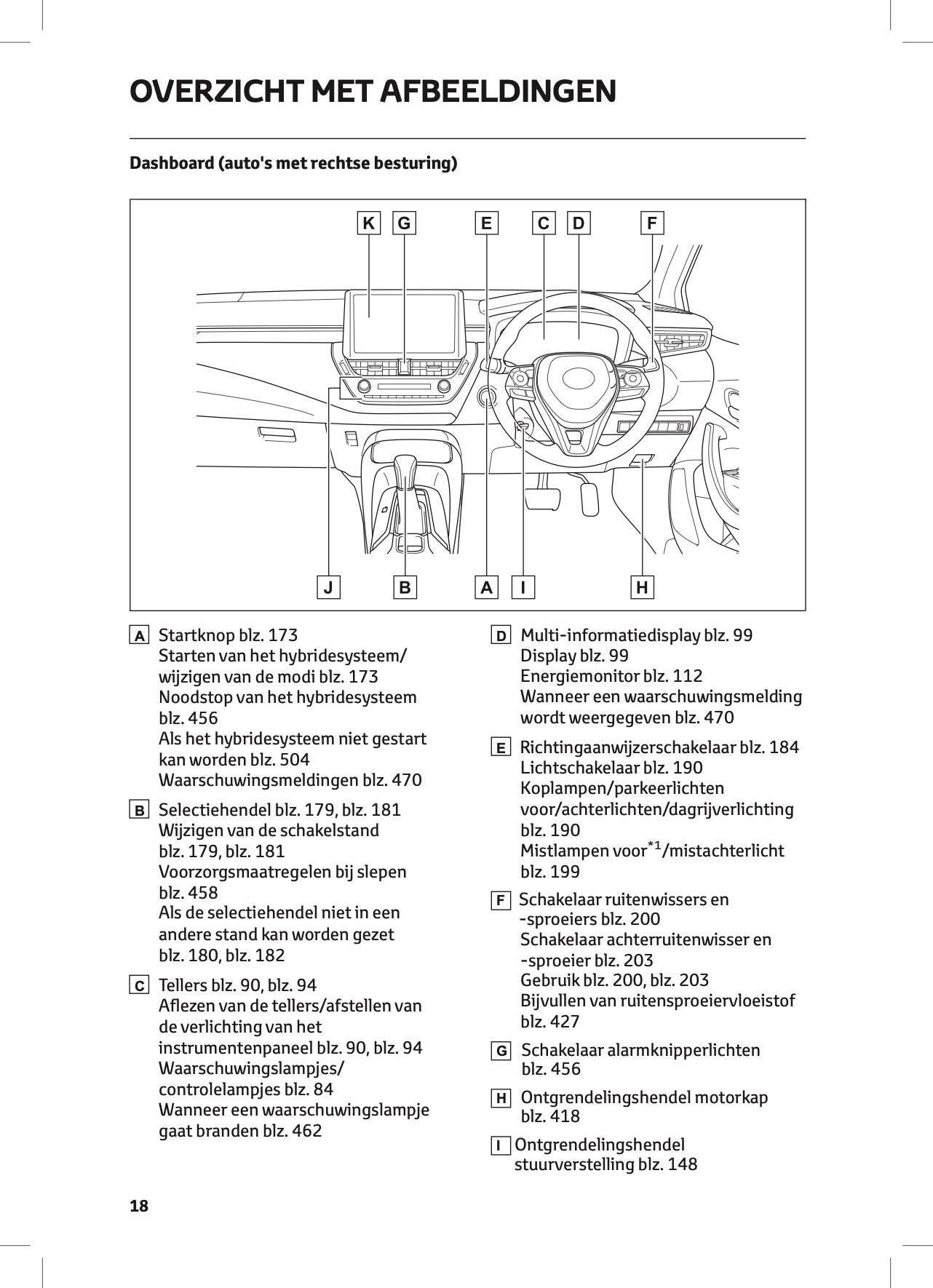 OVERZICHT MET AFBEELDINGEN

Dashboard (auto's met rechtse besturing)

K G E C D F

J B A I H

A Startknop blz. 173
Starten van het hybridesysteem/wijzigen van de modi blz. 173
Noodstop van het hybridesysteem blz. 456
Als het hybridesysteem niet gestart kan worden blz. 504
Waarschuwingsmeldingen blz. 470

B Selectiehendel blz. 179, blz. 181
Wijzigen van de schakelstand blz. 179, blz. 181
Voorzorgsmaatregelen bij slepen blz. 458
Als de selectiehendel niet in een andere stand kan worden gezet blz. 180, blz. 182

C Tellers blz. 90, blz. 94
Aflezen van de tellers/afstellen van de verlichting van het instrumentenpaneel blz. 90, blz. 94
Waarschuwingslampjes/controlelampjes blz. 84
Wanneer een waarschuwingslampje gaat branden blz. 462

D Multi-informatiedisplay blz. 99
Display blz. 99
Energiemonitor blz. 112
Wanneer een waarschuwingsmelding wordt weergegeven blz. 470

E Richtingaanwijzerschakelaar blz. 184
Lichtschakelaar blz. 190
Koplampen/parkeerlichten voor/achterlichten/dagrijverlichting blz. 190
Mistlampen voor$^{*1}$/mistachterlicht blz. 199

F Schakelaar ruitenwissers en -sproeiers blz. 200
Schakelaar achterruitenwisser en -sproeier blz. 203
Gebruik blz. 200, blz. 203
Bijvullen van ruitensproeiervloeistof blz. 427

G Schakelaar alarmknipperlichten blz. 456

H Ontgrendelingshendel motorkap blz. 418

I Ontgrendelingshendel stuurverstelling blz. 148

18