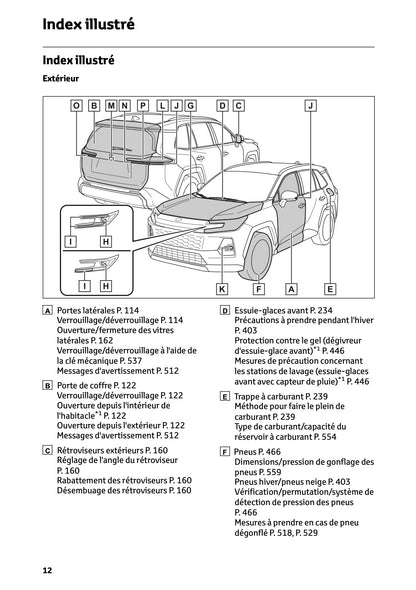 Index illustré

Index illustré

Extérieur

O B M N P L J G D C J

I H

I H

K F A E

A Portes latérales P. 114
Verrouillage/déverrouillage P. 114
Ouverture/fermeture des vitres latérales P. 162
Verrouillage/déverrouillage à l'aide de la clé mécanique P. 537
Messages d'avertissement P. 512

B Porte de coffre P. 122
Verrouillage/déverrouillage P. 122
Ouverture depuis l'intérieur de l'habitacle$^{*1}$ P. 122
Ouverture depuis l'extérieur P. 122
Messages d'avertissement P. 512

C Rétroviseurs extérieurs P. 160
Réglage de l'angle du rétroviseur P. 160
Rabattement des rétroviseurs P. 160
Désembuage des rétroviseurs P. 160

D Essuie-glaces avant P. 234
Précautions à prendre pendant l'hiver P. 403
Protection contre le gel (dégivreur d'essuie-glace avant)$^{*1}$ P. 446
Mesures de précaution concernant les stations de lavage (essuie-glaces avant avec capteur de pluie)$^{*1}$ P. 446

E Trappe à carburant P. 239
Méthode pour faire le plein de carburant P. 239
Type de carburant/capacité du réservoir à carburant P. 554

F Pneus P. 466
Dimensions/pression de gonflage des pneus P. 559
Pneus hiver/pneus neige P. 403
Vérification/permutation/système de détection de pression des pneus P. 466
Mesures à prendre en cas de pneu dégonflé P. 518, P. 529

12