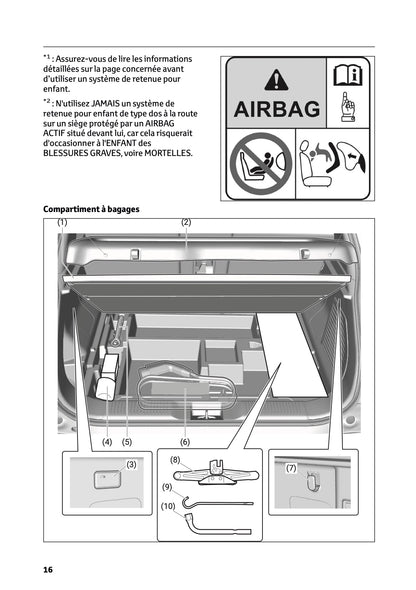 $^{*1}$ : Assurez-vous de lire les informations détaillées sur la page concernée avant d'utiliser un système de retenue pour enfant.

$^{*2}$ : N'utilisez JAMAIS un système de retenue pour enfant de type dos à la route sur un siège protégé par un AIRBAG ACTIF situé devant lui, car cela risquerait d'occasionner à l'ENFANT des BLESSURES GRAVES, voire MORTELLES.

AIRBAG

Compartiment à bagages

(1)
(2)
(4)
(5)
(6)
(3)
(8)
(9)
(10)
(7)

16