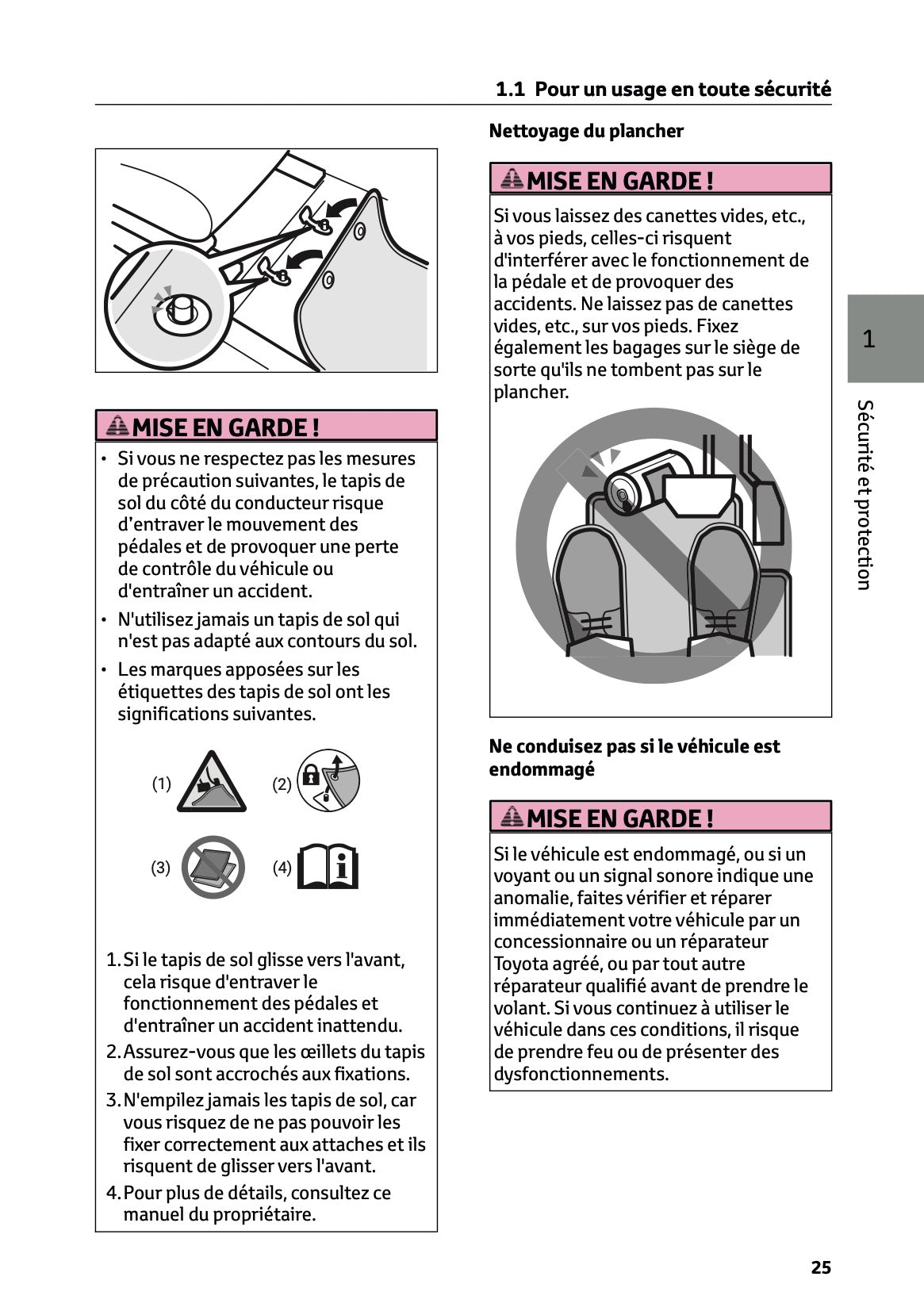 1.1 Pour un usage en toute sécurité

MISE EN GARDE !

• Si vous ne respectez pas les mesures de précaution suivantes, le tapis de sol du côté du conducteur risque d'entraver le mouvement des pédales et de provoquer une perte de contrôle du véhicule ou d'entraîner un accident.

• N'utilisez jamais un tapis de sol qui n'est pas adapté aux contours du sol.

• Les marques apposées sur les étiquettes des tapis de sol ont les significations suivantes.

(1)

(2)

(3)

(4)

1. Si le tapis de sol glisse vers l'avant, cela risque d'entraver le fonctionnement des pédales et d'entraîner un accident inattendu.

2. Assurez-vous que les œillets du tapis de sol sont accrochés aux fixations.

3. N'empilez jamais les tapis de sol, car vous risquez de ne pas pouvoir les fixer correctement aux attaches et ils risquent de glisser vers l'avant.

4. Pour plus de détails, consultez ce manuel du propriétaire.

Nettoyage du plancher

MISE EN GARDE !

Si vous laissez des canettes vides, etc., à vos pieds, celles-ci risquent d'interférer avec le fonctionnement de la pédale et de provoquer des accidents. Ne laissez pas de canettes vides, etc., sur vos pieds. Fixez également les bagages sur le siège de sorte qu'ils ne tombent pas sur le plancher.

Ne conduisez pas si le véhicule est endommagé

MISE EN GARDE !

Si le véhicule est endommagé, ou si un voyant ou un signal sonore indique une anomalie, faites vérifier et réparer immédiatement votre véhicule par un concessionnaire ou un réparateur Toyota agréé, ou par tout autre réparateur qualifié avant de prendre le volant. Si vous continuez à utiliser le véhicule dans ces conditions, il risque de prendre feu ou de présenter des dysfonctionnements.

1

Sécurité et protection

25