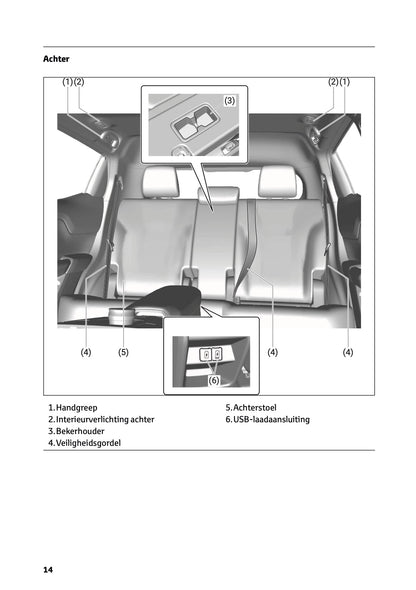 Achter

(1)(2)

(2)(1)

(3)

(4)

(5)

(4)

(4)

(6)

1. Handgreep
2. Interieurverlichting achter
3. Bekerhouder
4. Veiligheidsgordel

5. Achterstoel
6. USB-laadaansluiting

14