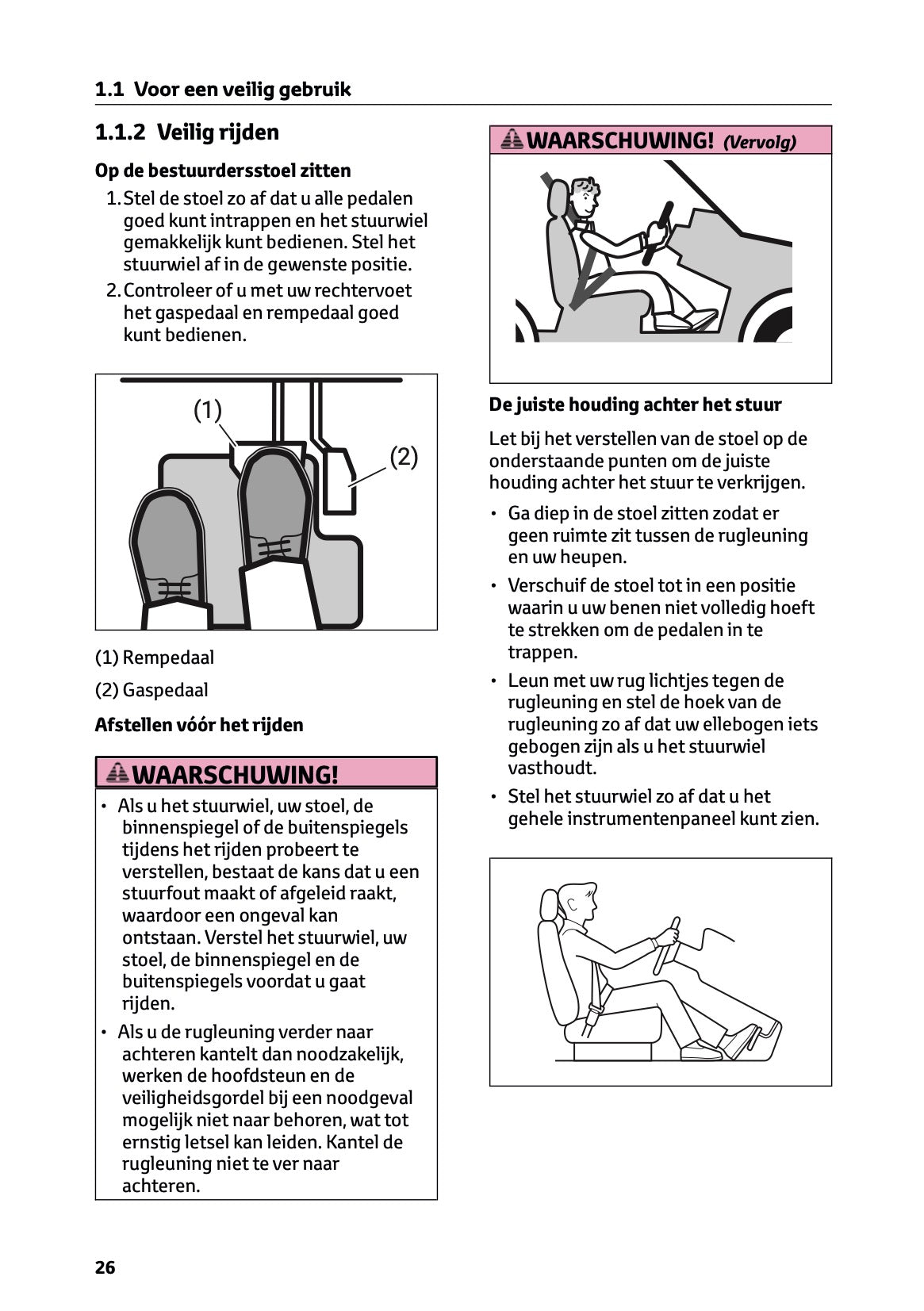 1.1 Voor een veilig gebruik

1.1.2 Veilig rijden

Op de bestuurdersstoel zitten

1. Stel de stoel zo af dat u alle pedalen goed kunt intrappen en het stuurwiel gemakkelijk kunt bedienen. Stel het stuurwiel af in de gewenste positie.

2. Controleer of u met uw rechtervoet het gaspedaal en rempedaal goed kunt bedienen.

(1)

(2)

(1) Rempedaal

(2) Gaspedaal

Afstellen vóór het rijden

WAARSCHUWING!

• Als u het stuurwiel, uw stoel, de binnenspiegel of de buitenspiegels tijdens het rijden probeert te verstellen, bestaat de kans dat u een stuurfout maakt of afgeleid raakt, waardoor een ongeval kan ontstaan. Verstel het stuurwiel, uw stoel, de binnenspiegel en de buitenspiegels voordat u gaat rijden.

• Als u de rugleuning verder naar achteren kantelt dan noodzakelijk, werken de hoofdsteun en de veiligheidsgordel bij een noodgeval mogelijk niet naar behoren, wat tot ernstig letsel kan leiden. Kantel de rugleuning niet te ver naar achteren.

WAARSCHUWING! (Vervolg)

De juiste houding achter het stuur

Let bij het verstellen van de stoel op de onderstaande punten om de juiste houding achter het stuur te verkrijgen.

• Ga diep in de stoel zitten zodat er geen ruimte zit tussen de rugleuning en uw heupen.

• Verschuif de stoel tot in een positie waarin u uw benen niet volledig hoeft te strekken om de pedalen in te trappen.

• Leun met uw rug lichtjes tegen de rugleuning en stel de hoek van de rugleuning zo af dat uw ellebogen iets gebogen zijn als u het stuurwiel vasthoudt.

• Stel het stuurwiel zo af dat u het gehele instrumentenpaneel kunt zien.

26