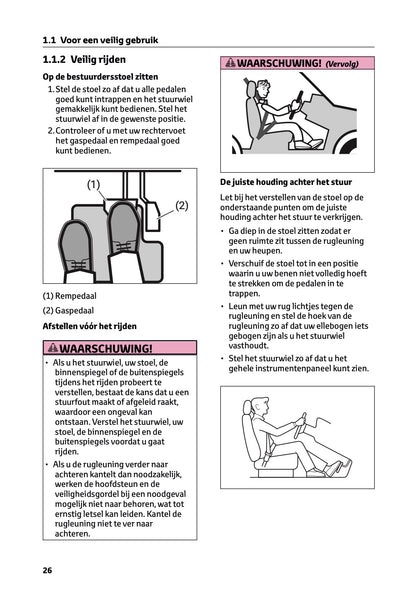 1.1 Voor een veilig gebruik

1.1.2 Veilig rijden

Op de bestuurdersstoel zitten

1. Stel de stoel zo af dat u alle pedalen goed kunt intrappen en het stuurwiel gemakkelijk kunt bedienen. Stel het stuurwiel af in de gewenste positie.
2. Controleer of u met uw rechtervoet het gaspedaal en rempedaal goed kunt bedienen.

(1)
(2)

(1) Rempedaal

(2) Gaspedaal

Afstellen vóór het rijden

WAARSCHUWING!

• Als u het stuurwiel, uw stoel, de binnenspiegel of de buitenspiegels tijdens het rijden probeert te verstellen, bestaat de kans dat u een stuurfout maakt of afgeleid raakt, waardoor een ongeval kan ontstaan. Verstel het stuurwiel, uw stoel, de binnenspiegel en de buitenspiegels voordat u gaat rijden.
• Als u de rugleuning verder naar achteren kantelt dan noodzakelijk, werken de hoofdsteun en de veiligheidsgordel bij een noodgeval mogelijk niet naar behoren, wat tot ernstig letsel kan leiden. Kantel de rugleuning niet te ver naar achteren.

WAARSCHUWING! (Vervolg)

De juiste houding achter het stuur

Let bij het verstellen van de stoel op de onderstaande punten om de juiste houding achter het stuur te verkrijgen.

• Ga diep in de stoel zitten zodat er geen ruimte zit tussen de rugleuning en uw heupen.
• Verschuif de stoel tot in een positie waarin u uw benen niet volledig hoeft te strekken om de pedalen in te trappen.
• Leun met uw rug lichtjes tegen de rugleuning en stel de hoek van de rugleuning zo af dat uw ellebogen iets gebogen zijn als u het stuurwiel vasthoudt.
• Stel het stuurwiel zo af dat u het gehele instrumentenpaneel kunt zien.

26