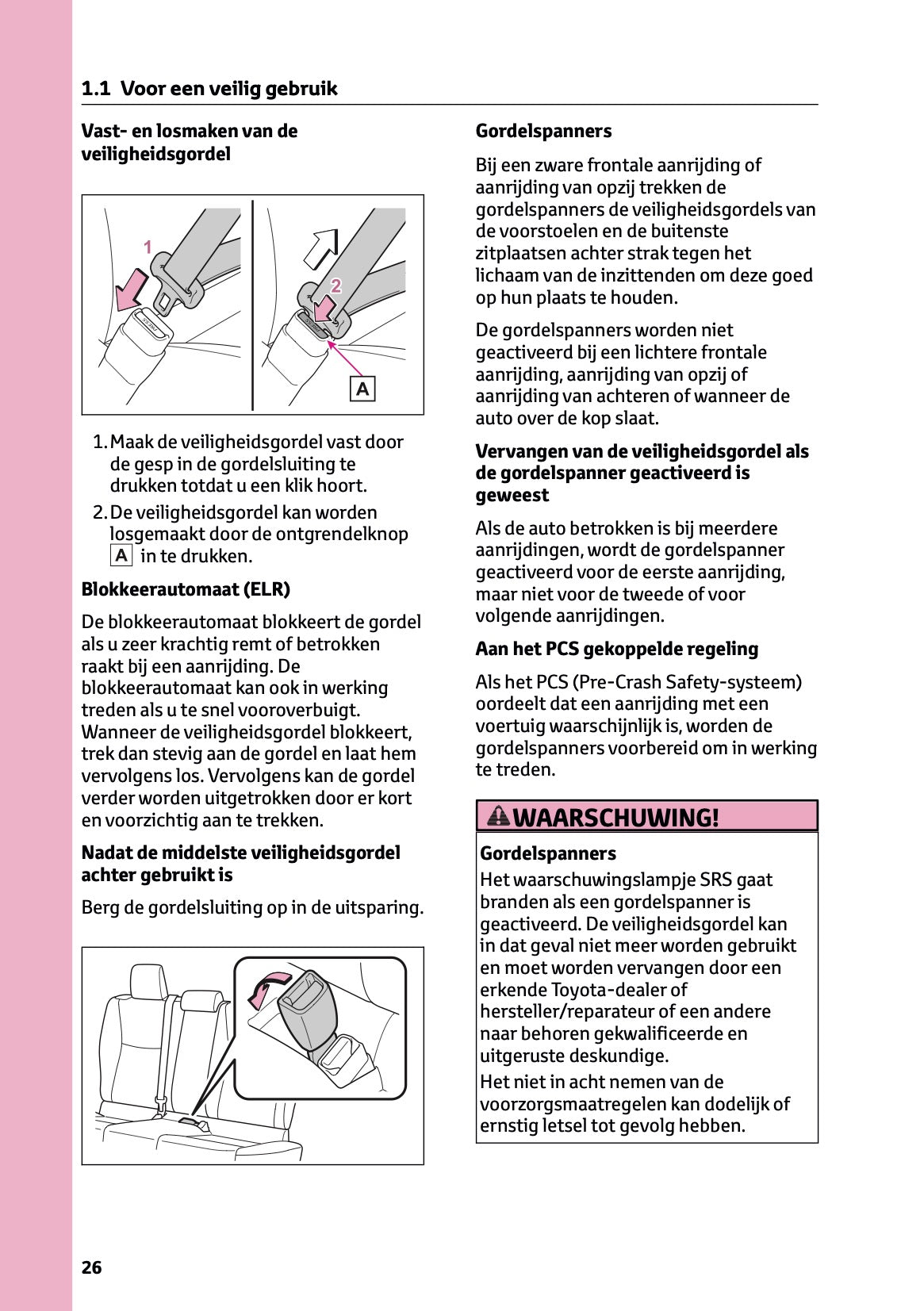 1.1 Voor een veilig gebruik

Vast- en losmaken van de veiligheidsgordel

1

2

A

1. Maak de veiligheidsgordel vast door de gesp in de gordelsluiting te drukken totdat u een klik hoort.

2. De veiligheidsgordel kan worden losgemaakt door de ontgrendelknop A in te drukken.

Blokkeerautomaat (ELR)

De blokkeerautomaat blokkeert de gordel als u zeer krachtig remt of betrokken raakt bij een aanrijding. De blokkeerautomaat kan ook in werking treden als u te snel vooroverbuigt. Wanneer de veiligheidsgordel blokkeert, trek dan stevig aan de gordel en laat hem vervolgens los. Vervolgens kan de gordel verder worden uitgetrokken door er kort en voorzichtig aan te trekken.

Nadat de middelste veiligheidsgordel achter gebruikt is

Berg de gordelsluiting op in de uitsparing.

Gordelspanners

Bij een zware frontale aanrijding of aanrijding van opzij trekken de gordelspanners de veiligheidsgordels van de voorstoelen en de buitenste zitplaatsen achter strak tegen het lichaam van de inzittenden om deze goed op hun plaats te houden.

De gordelspanners worden niet geactiveerd bij een lichtere frontale aanrijding, aanrijding van opzij of aanrijding van achteren of wanneer de auto over de kop slaat.

Vervangen van de veiligheidsgordel als de gordelspanner geactiveerd is geweest

Als de auto betrokken is bij meerdere aanrijdingen, wordt de gordelspanner geactiveerd voor de eerste aanrijding, maar niet voor de tweede of voor volgende aanrijdingen.

Aan het PCS gekoppelde regeling

Als het PCS (Pre-Crash Safety-systeem) oordeelt dat een aanrijding met een voertuig waarschijnlijk is, worden de gordelspanners voorbereid om in werking te treden.

WAARSCHUWING!

Gordelspanners

Het waarschuwingslampje SRS gaat branden als een gordelspanner is geactiveerd. De veiligheidsgordel kan in dat geval niet meer worden gebruikt en moet worden vervangen door een erkende Toyota-dealer of hersteller/reparateur of een andere naar behoren gekwalificeerde en uitgeruste deskundige.

Het niet in acht nemen van de voorzorgsmaatregelen kan dodelijk of ernstig letsel tot gevolg hebben.

26