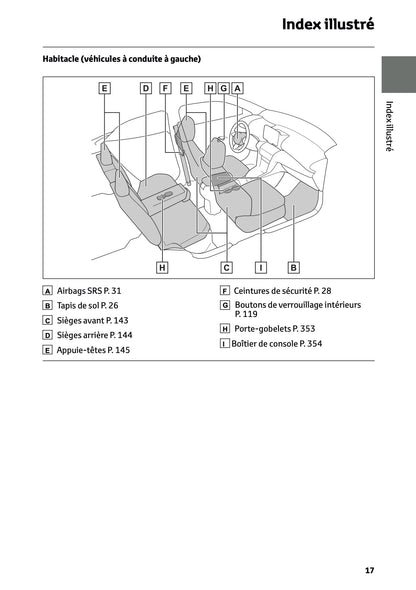 Index illustré

Habitacle (véhicules à conduite à gauche)

Index illustré

E D F E H G A

H C I B

A Airbags SRS P. 31
B Tapis de sol P. 26
C Sièges avant P. 143
D Sièges arrière P. 144
E Appuie-têtes P. 145

F Ceintures de sécurité P. 28
G Boutons de verrouillage intérieurs P. 119
H Porte-gobelets P. 353
I Boîtier de console P. 354

17