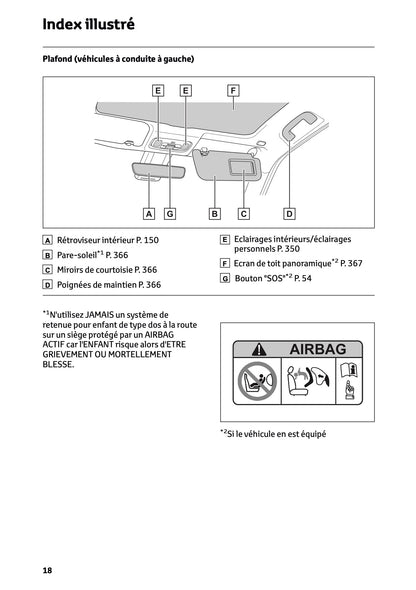 Index illustré

Plafond (véhicules à conduite à gauche)

E E F

A G B C D

A Rétroviseur intérieur P. 150

B Pare-soleil$^{*1}$ P. 366

C Miroirs de courtoisie P. 366

D Poignées de maintien P. 366

E Eclairages intérieurs/éclairages personnels P. 350

F Ecran de toit panoramique$^{*2}$ P. 367

G Bouton "SOS"$^{*2}$ P. 54

$^{*1}$N'utilisez JAMAIS un système de retenue pour enfant de type dos à la route sur un siège protégé par un AIRBAG ACTIF car l'ENFANT risque alors d'ETRE GRIEVEMENT OU MORTELLEMENT BLESSE.

AIRBAG

$^{*2}$Si le véhicule en est équipé

18