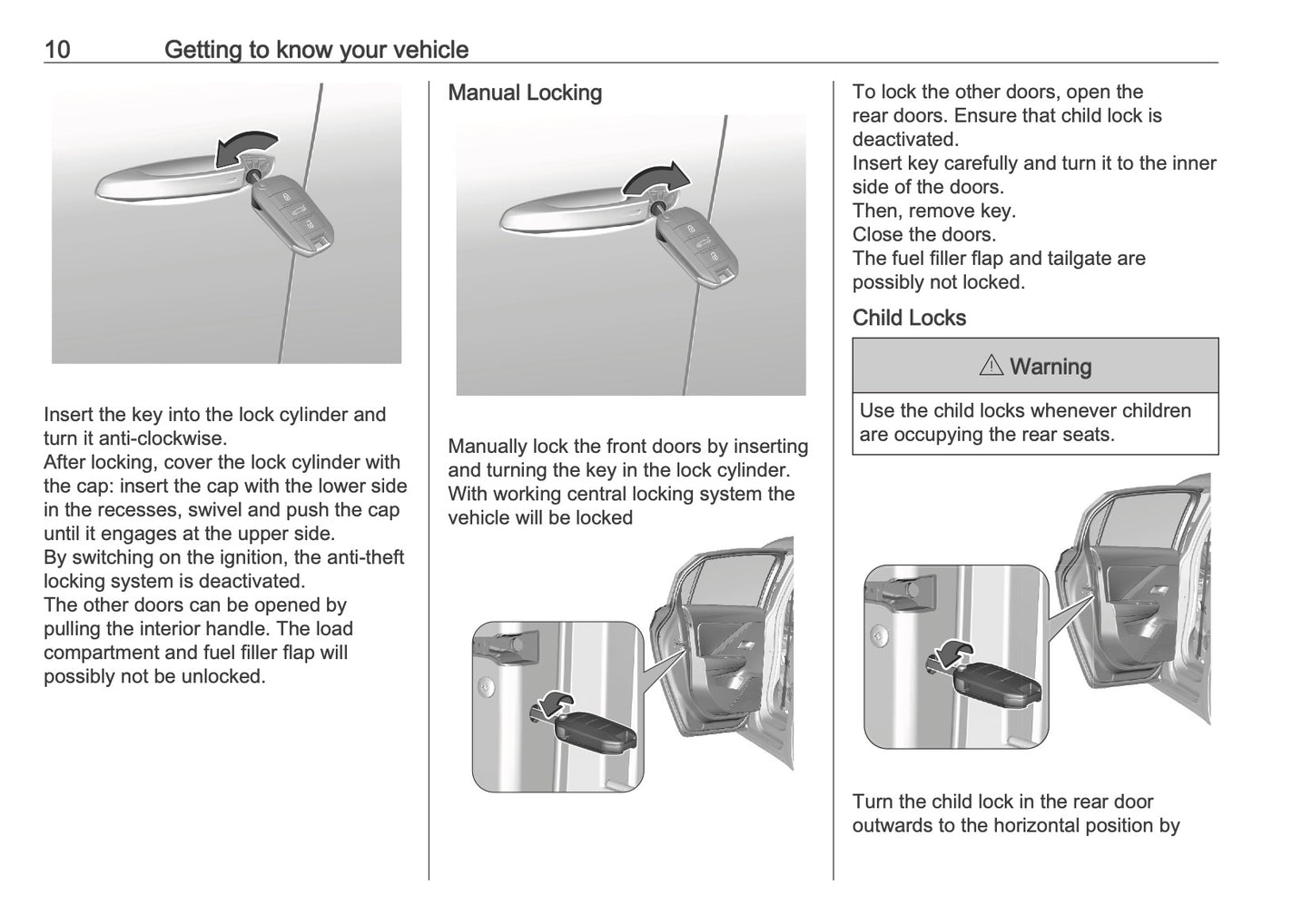 10 Getting to know your vehicle

Insert the key into the lock cylinder and turn it anti-clockwise.
After locking, cover the lock cylinder with the cap: insert the cap with the lower side in the recesses, swivel and push the cap until it engages at the upper side.
By switching on the ignition, the anti-theft locking system is deactivated.
The other doors can be opened by pulling the interior handle. The load compartment and fuel filler flap will possibly not be unlocked.

Manual Locking

Manually lock the front doors by inserting and turning the key in the lock cylinder. With working central locking system the vehicle will be locked

To lock the other doors, open the rear doors. Ensure that child lock is deactivated.
Insert key carefully and turn it to the inner side of the doors.
Then, remove key.
Close the doors.
The fuel filler flap and tailgate are possibly not locked.

Child Locks

⚠ Warning

Use the child locks whenever children are occupying the rear seats.

Turn the child lock in the rear door outwards to the horizontal position by