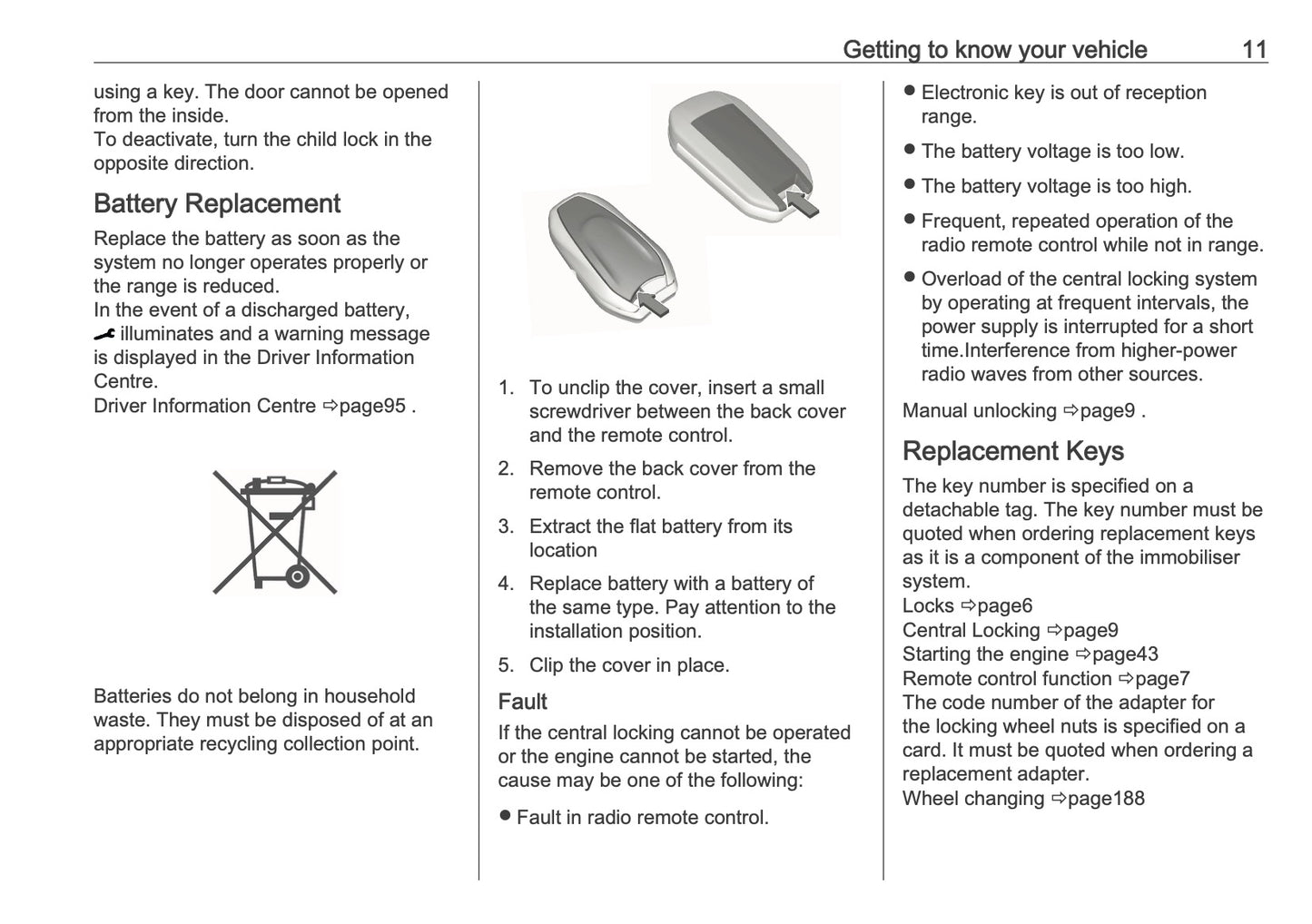 Getting to know your vehicle 11

using a key. The door cannot be opened from the inside.
To deactivate, turn the child lock in the opposite direction.

Battery Replacement

Replace the battery as soon as the system no longer operates properly or the range is reduced.
In the event of a discharged battery, illuminates and a warning message is displayed in the Driver Information Centre.
Driver Information Centre ⇨page95 .

Batteries do not belong in household waste. They must be disposed of at an appropriate recycling collection point.

1. To unclip the cover, insert a small screwdriver between the back cover and the remote control.
2. Remove the back cover from the remote control.
3. Extract the flat battery from its location
4. Replace battery with a battery of the same type. Pay attention to the installation position.
5. Clip the cover in place.

Fault

If the central locking cannot be operated or the engine cannot be started, the cause may be one of the following:

● Fault in radio remote control.
● Electronic key is out of reception range.
● The battery voltage is too low.
● The battery voltage is too high.
● Frequent, repeated operation of the radio remote control while not in range.
● Overload of the central locking system by operating at frequent intervals, the power supply is interrupted for a short time.Interference from higher-power radio waves from other sources.

Manual unlocking ⇨page9 .

Replacement Keys

The key number is specified on a detachable tag. The key number must be quoted when ordering replacement keys as it is a component of the immobiliser system.
Locks ⇨page6
Central Locking ⇨page9
Starting the engine ⇨page43
Remote control function ⇨page7
The code number of the adapter for the locking wheel nuts is specified on a card. It must be quoted when ordering a replacement adapter.
Wheel changing ⇨page188