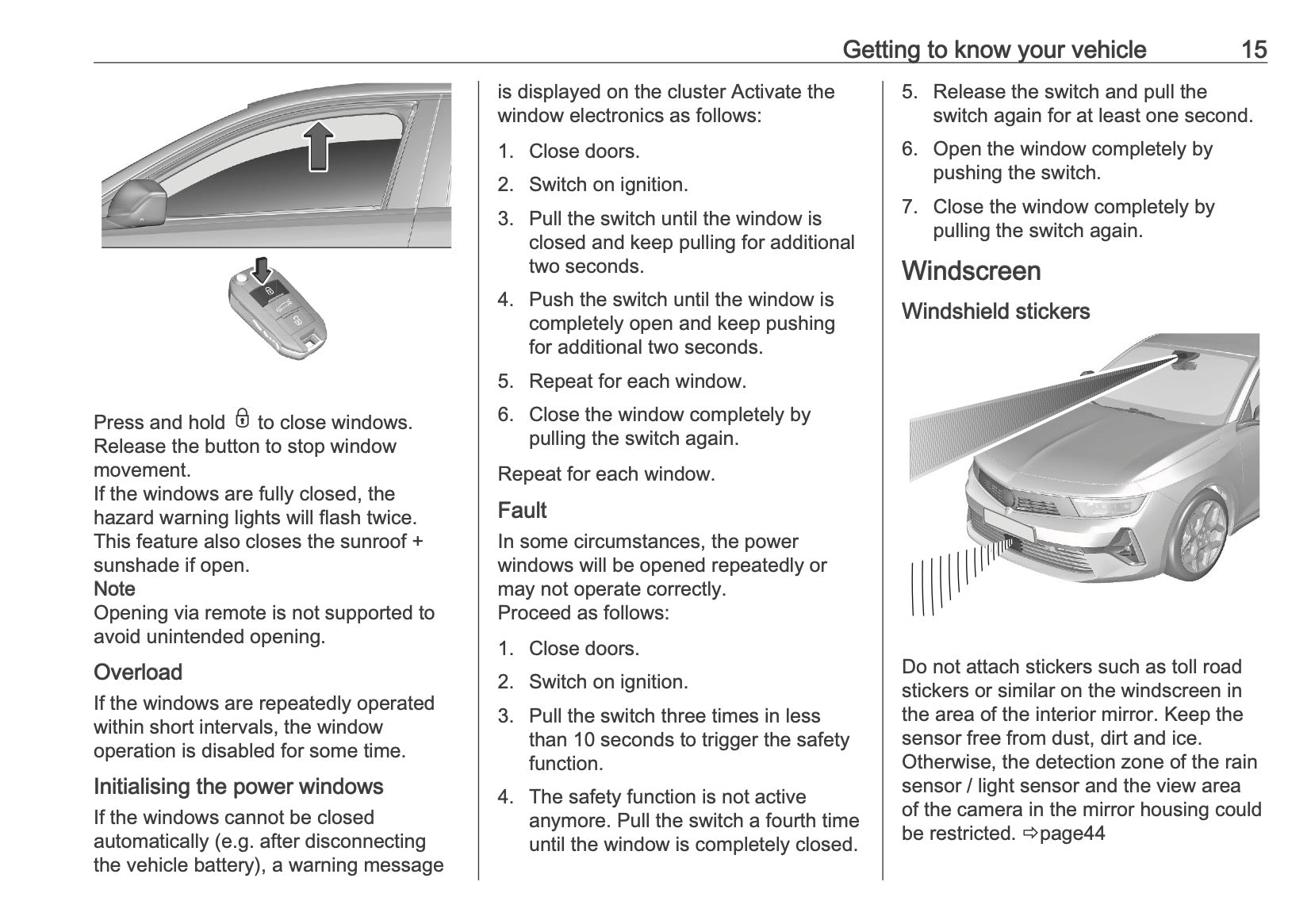 Getting to know your vehicle 15

Press and hold 🔒 to close windows. Release the button to stop window movement.
If the windows are fully closed, the hazard warning lights will flash twice. This feature also closes the sunroof + sunshade if open.
Note
Opening via remote is not supported to avoid unintended opening.

Overload
If the windows are repeatedly operated within short intervals, the window operation is disabled for some time.

Initialising the power windows
If the windows cannot be closed automatically (e.g. after disconnecting the vehicle battery), a warning message is displayed on the cluster Activate the window electronics as follows:

1. Close doors.
2. Switch on ignition.
3. Pull the switch until the window is closed and keep pulling for additional two seconds.
4. Push the switch until the window is completely open and keep pushing for additional two seconds.
5. Repeat for each window.
6. Close the window completely by pulling the switch again.

Repeat for each window.

Fault
In some circumstances, the power windows will be opened repeatedly or may not operate correctly.
Proceed as follows:

1. Close doors.
2. Switch on ignition.
3. Pull the switch three times in less than 10 seconds to trigger the safety function.
4. The safety function is not active anymore. Pull the switch a fourth time until the window is completely closed.
5. Release the switch and pull the switch again for at least one second.
6. Open the window completely by pushing the switch.
7. Close the window completely by pulling the switch again.

Windscreen
Windshield stickers

Do not attach stickers such as toll road stickers or similar on the windscreen in the area of the interior mirror. Keep the sensor free from dust, dirt and ice. Otherwise, the detection zone of the rain sensor / light sensor and the view area of the camera in the mirror housing could be restricted. ⇨page44