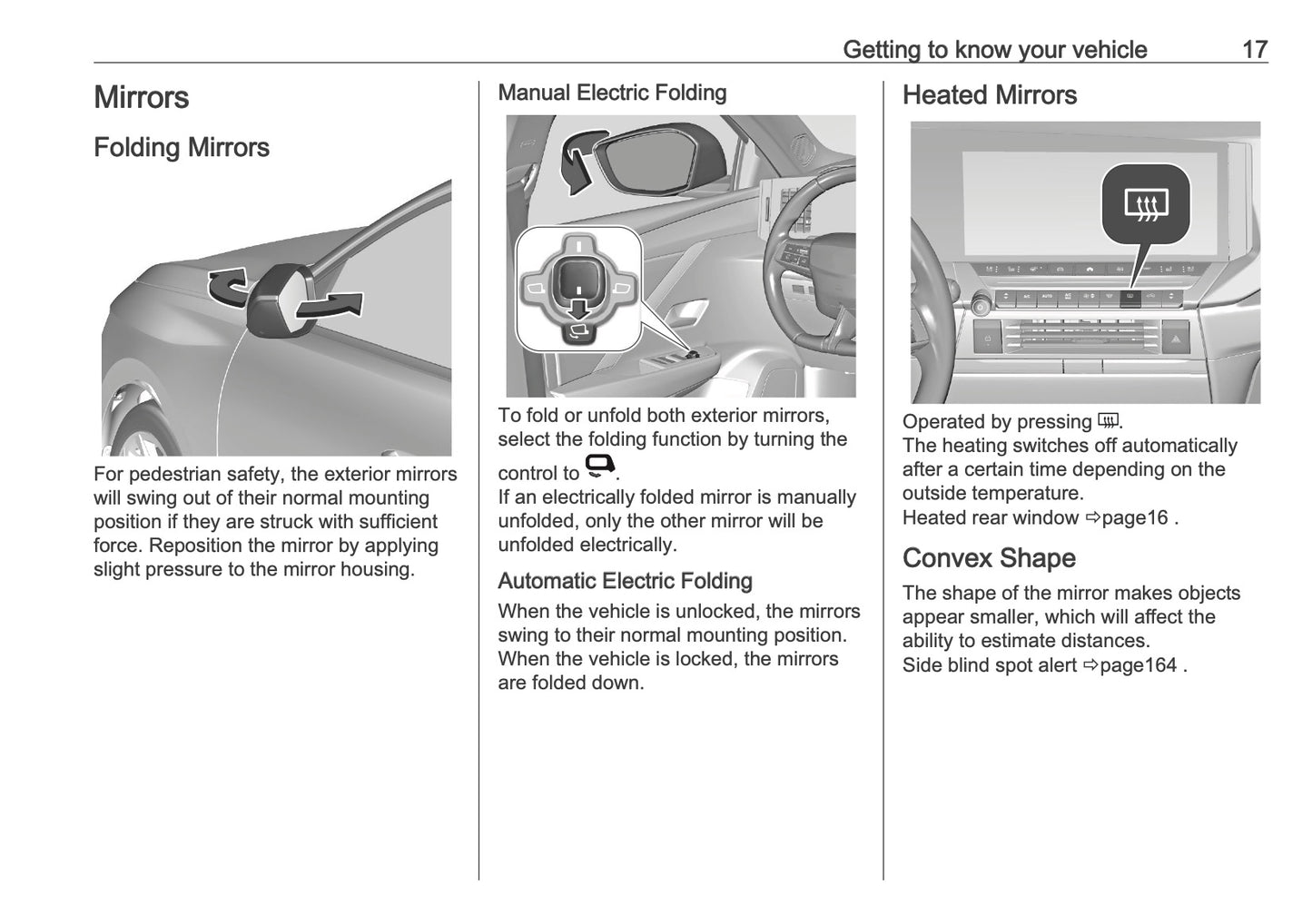 Getting to know your vehicle 17

Mirrors

Folding Mirrors

For pedestrian safety, the exterior mirrors will swing out of their normal mounting position if they are struck with sufficient force. Reposition the mirror by applying slight pressure to the mirror housing.

Manual Electric Folding

To fold or unfold both exterior mirrors, select the folding function by turning the control to .
If an electrically folded mirror is manually unfolded, only the other mirror will be unfolded electrically.

Automatic Electric Folding

When the vehicle is unlocked, the mirrors swing to their normal mounting position. When the vehicle is locked, the mirrors are folded down.

Heated Mirrors

Operated by pressing .
The heating switches off automatically after a certain time depending on the outside temperature.
Heated rear window ⇨page16 .

Convex Shape

The shape of the mirror makes objects appear smaller, which will affect the ability to estimate distances.
Side blind spot alert ⇨page164 .