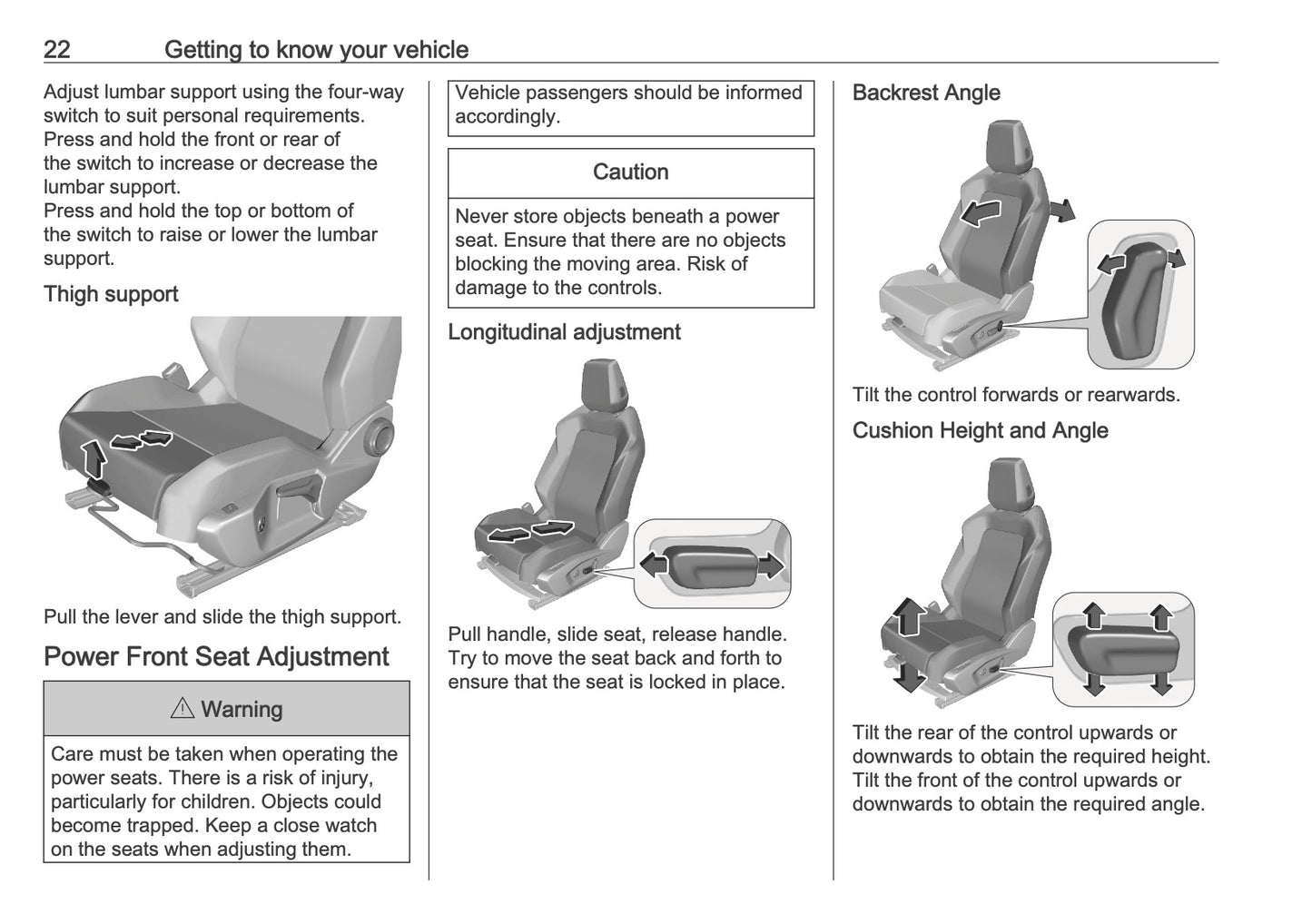 22 Getting to know your vehicle

Adjust lumbar support using the four-way switch to suit personal requirements.
Press and hold the front or rear of the switch to increase or decrease the lumbar support.
Press and hold the top or bottom of the switch to raise or lower the lumbar support.

Thigh support

Pull the lever and slide the thigh support.

Power Front Seat Adjustment

⚠ Warning

Care must be taken when operating the power seats. There is a risk of injury, particularly for children. Objects could become trapped. Keep a close watch on the seats when adjusting them.

Vehicle passengers should be informed accordingly.

Caution

Never store objects beneath a power seat. Ensure that there are no objects blocking the moving area. Risk of damage to the controls.

Longitudinal adjustment

Pull handle, slide seat, release handle. Try to move the seat back and forth to ensure that the seat is locked in place.

Backrest Angle

Tilt the control forwards or rearwards.

Cushion Height and Angle

Tilt the rear of the control upwards or downwards to obtain the required height.
Tilt the front of the control upwards or downwards to obtain the required angle.