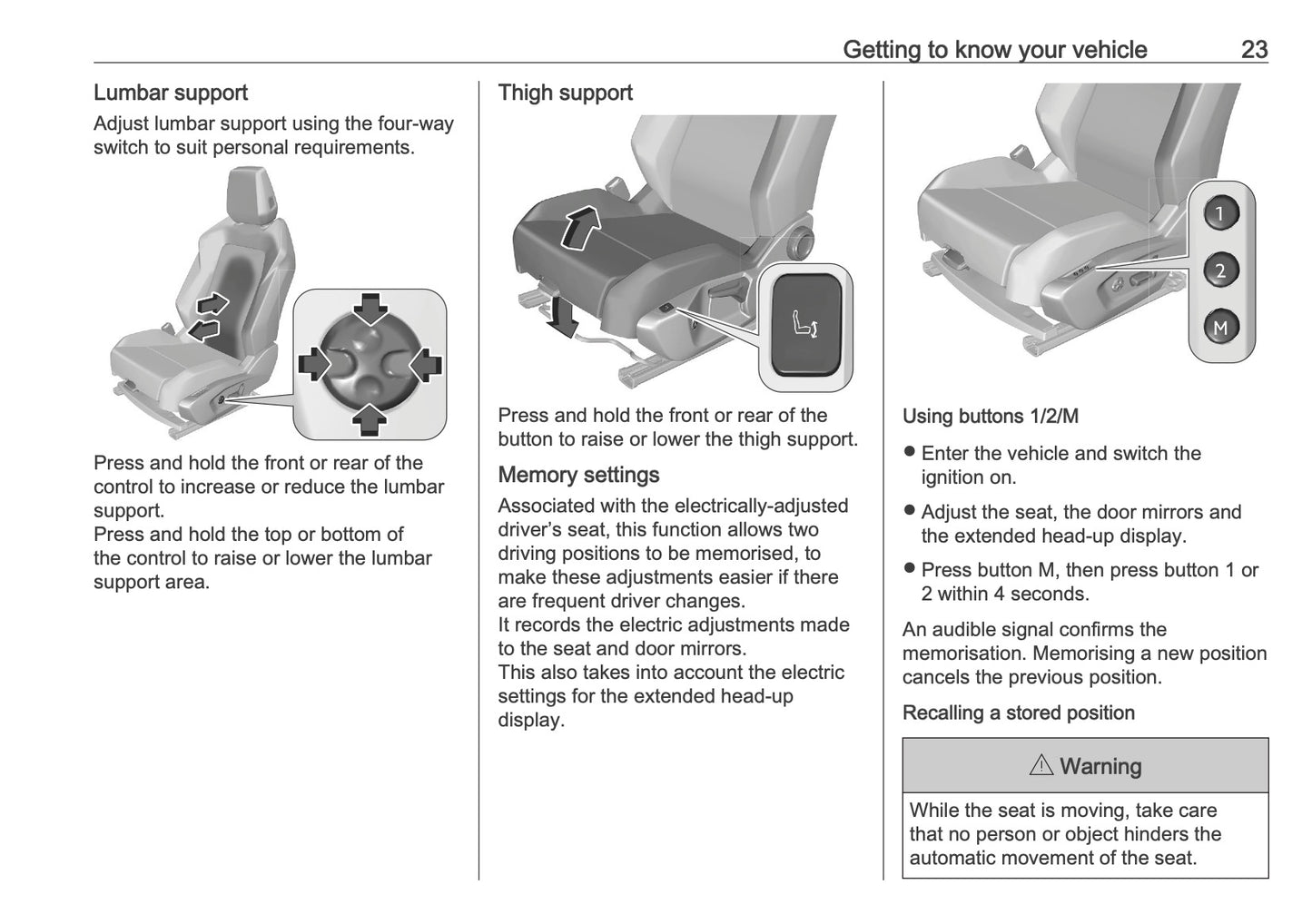 Getting to know your vehicle 23

Lumbar support
Adjust lumbar support using the four-way switch to suit personal requirements.

Press and hold the front or rear of the control to increase or reduce the lumbar support.
Press and hold the top or bottom of the control to raise or lower the lumbar support area.

Thigh support

Press and hold the front or rear of the button to raise or lower the thigh support.

Memory settings
Associated with the electrically-adjusted driver's seat, this function allows two driving positions to be memorised, to make these adjustments easier if there are frequent driver changes.
It records the electric adjustments made to the seat and door mirrors.
This also takes into account the electric settings for the extended head-up display.

1
2
M

Using buttons 1/2/M
● Enter the vehicle and switch the ignition on.
● Adjust the seat, the door mirrors and the extended head-up display.
● Press button M, then press button 1 or 2 within 4 seconds.

An audible signal confirms the memorisation. Memorising a new position cancels the previous position.

Recalling a stored position

⚠ Warning

While the seat is moving, take care that no person or object hinders the automatic movement of the seat.