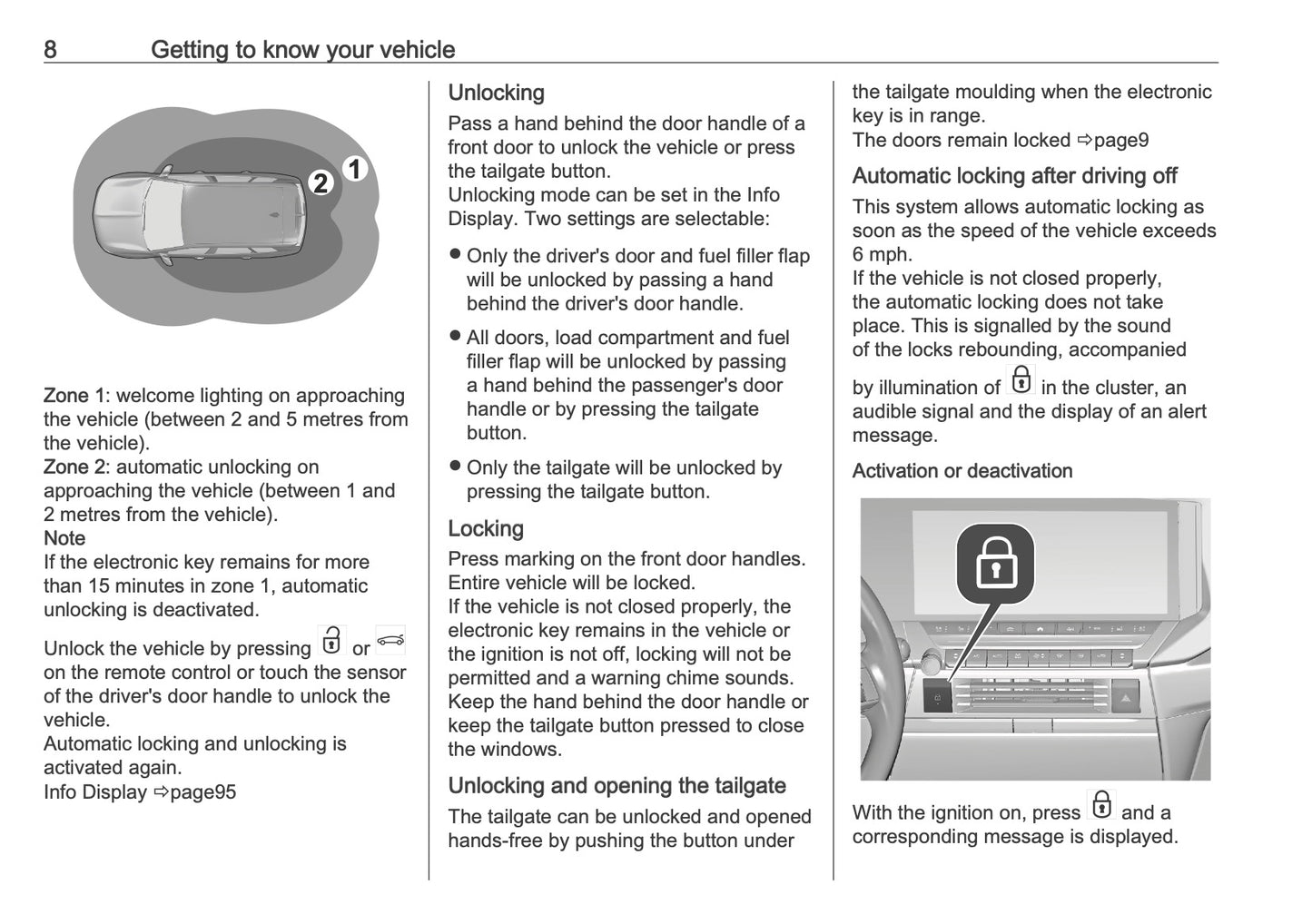 8 Getting to know your vehicle

2 1

Zone 1: welcome lighting on approaching the vehicle (between 2 and 5 metres from the vehicle).
Zone 2: automatic unlocking on approaching the vehicle (between 1 and 2 metres from the vehicle).
Note
If the electronic key remains for more than 15 minutes in zone 1, automatic unlocking is deactivated.

Unlock the vehicle by pressing or on the remote control or touch the sensor of the driver's door handle to unlock the vehicle.
Automatic locking and unlocking is activated again.
Info Display ⇨page95

Unlocking
Pass a hand behind the door handle of a front door to unlock the vehicle or press the tailgate button.
Unlocking mode can be set in the Info Display. Two settings are selectable:

● Only the driver's door and fuel filler flap will be unlocked by passing a hand behind the driver's door handle.

● All doors, load compartment and fuel filler flap will be unlocked by passing a hand behind the passenger's door handle or by pressing the tailgate button.

● Only the tailgate will be unlocked by pressing the tailgate button.

Locking
Press marking on the front door handles. Entire vehicle will be locked.
If the vehicle is not closed properly, the electronic key remains in the vehicle or the ignition is not off, locking will not be permitted and a warning chime sounds.
Keep the hand behind the door handle or keep the tailgate button pressed to close the windows.

Unlocking and opening the tailgate
The tailgate can be unlocked and opened hands-free by pushing the button under the tailgate moulding when the electronic key is in range.
The doors remain locked ⇨page9

Automatic locking after driving off
This system allows automatic locking as soon as the speed of the vehicle exceeds 6 mph.
If the vehicle is not closed properly, the automatic locking does not take place. This is signalled by the sound of the locks rebounding, accompanied by illumination of in the cluster, an audible signal and the display of an alert message.

Activation or deactivation

With the ignition on, press and a corresponding message is displayed.