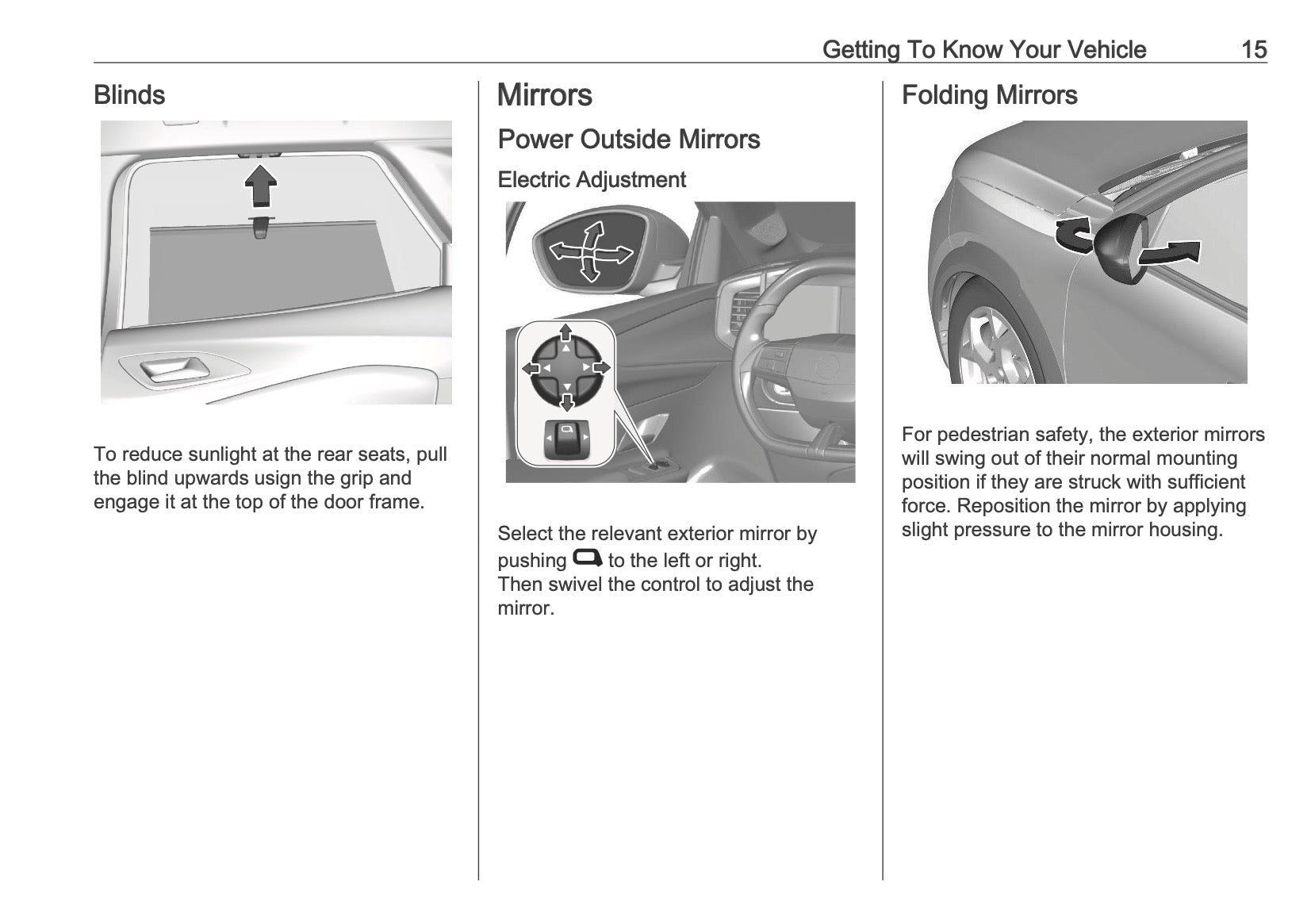 Getting To Know Your Vehicle 15

Blinds

To reduce sunlight at the rear seats, pull the blind upwards usign the grip and engage it at the top of the door frame.

Mirrors

Power Outside Mirrors

Electric Adjustment

Select the relevant exterior mirror by pushing to the left or right.
Then swivel the control to adjust the mirror.

Folding Mirrors

For pedestrian safety, the exterior mirrors will swing out of their normal mounting position if they are struck with sufficient force. Reposition the mirror by applying slight pressure to the mirror housing.