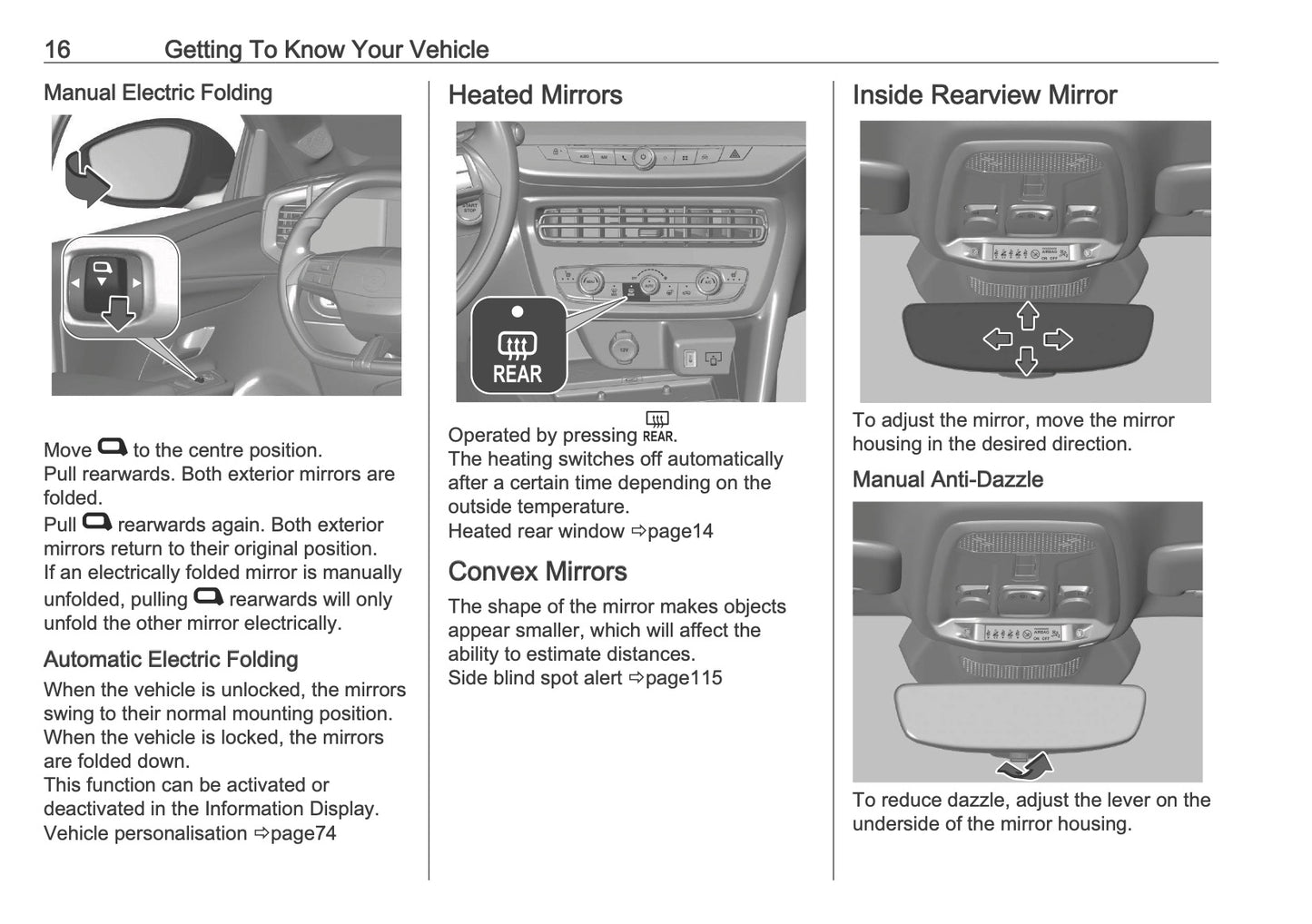 16 Getting To Know Your Vehicle

Manual Electric Folding

Move to the centre position.
Pull rearwards. Both exterior mirrors are folded.
Pull rearwards again. Both exterior mirrors return to their original position.
If an electrically folded mirror is manually unfolded, pulling rearwards will only unfold the other mirror electrically.

Automatic Electric Folding

When the vehicle is unlocked, the mirrors swing to their normal mounting position.
When the vehicle is locked, the mirrors are folded down.
This function can be activated or deactivated in the Information Display.
Vehicle personalisation ⇨page74

Heated Mirrors

REAR

Operated by pressing REAR.
The heating switches off automatically after a certain time depending on the outside temperature.
Heated rear window ⇨page14

Convex Mirrors

The shape of the mirror makes objects appear smaller, which will affect the ability to estimate distances.
Side blind spot alert ⇨page115

Inside Rearview Mirror

To adjust the mirror, move the mirror housing in the desired direction.

Manual Anti-Dazzle

To reduce dazzle, adjust the lever on the underside of the mirror housing.